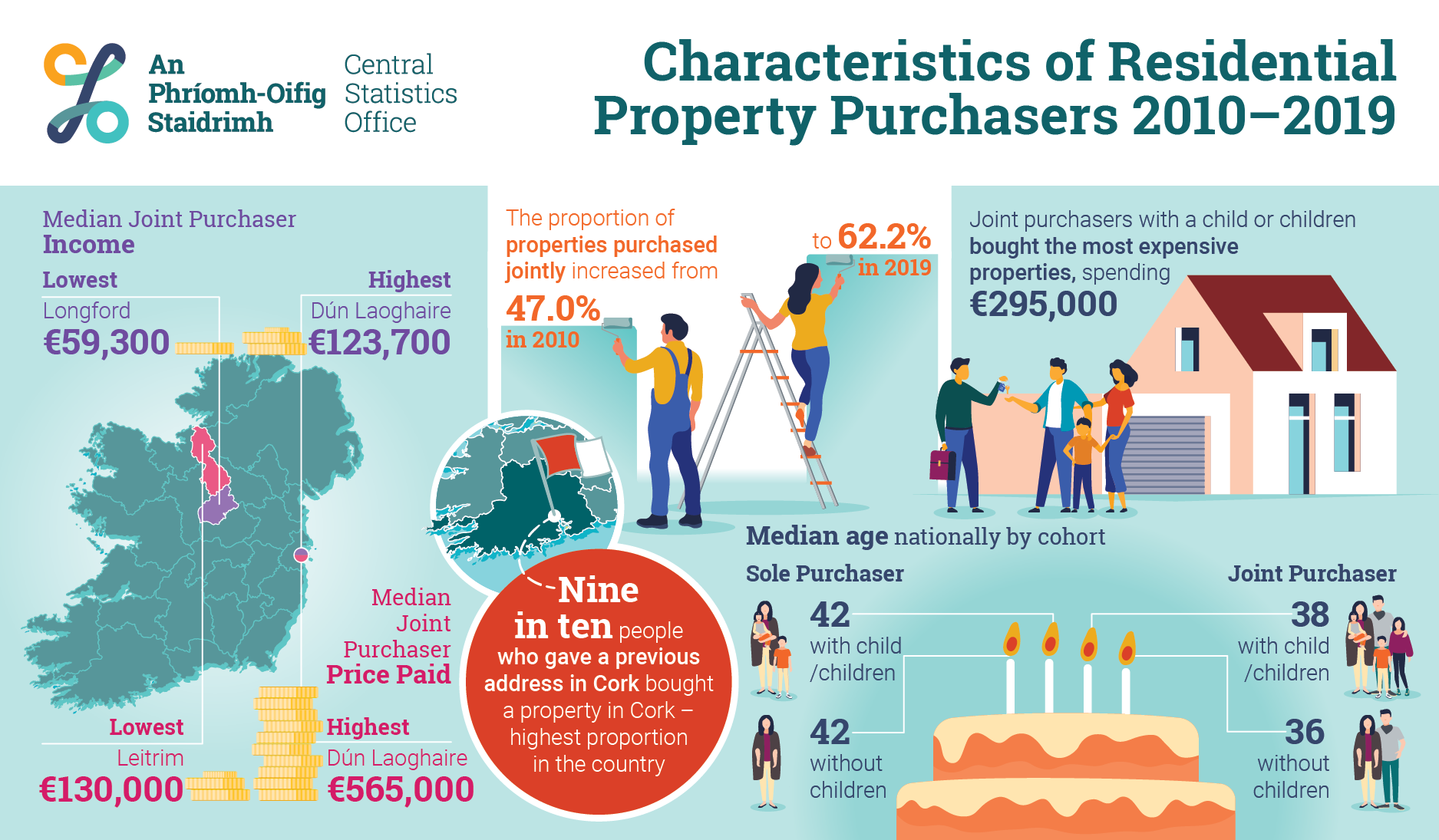 An Phríomh-Oifig Staidrimh

Central Statistics Office

Characteristics of Residential Property Purchasers 2010–2019

Median Joint Purchaser Income

Lowest
Longford
€59,300

Highest
Dún Laoghaire
€123,700

Median Joint Purchaser Price Paid

Lowest
Leitrim
€130,000

Highest
Dún Laoghaire
€565,000

The proportion of properties purchased jointly increased from 47.0% in 2010 to 62.2% in 2019

Nine in ten people who gave a previous address in Cork bought a property in Cork – highest proportion in the country

Joint purchasers with a child or children bought the most expensive properties, spending €295,000

Median age nationally by cohort

Sole Purchaser

42 with child /children

42 without children

Joint Purchaser

38 with child /children

36 without children