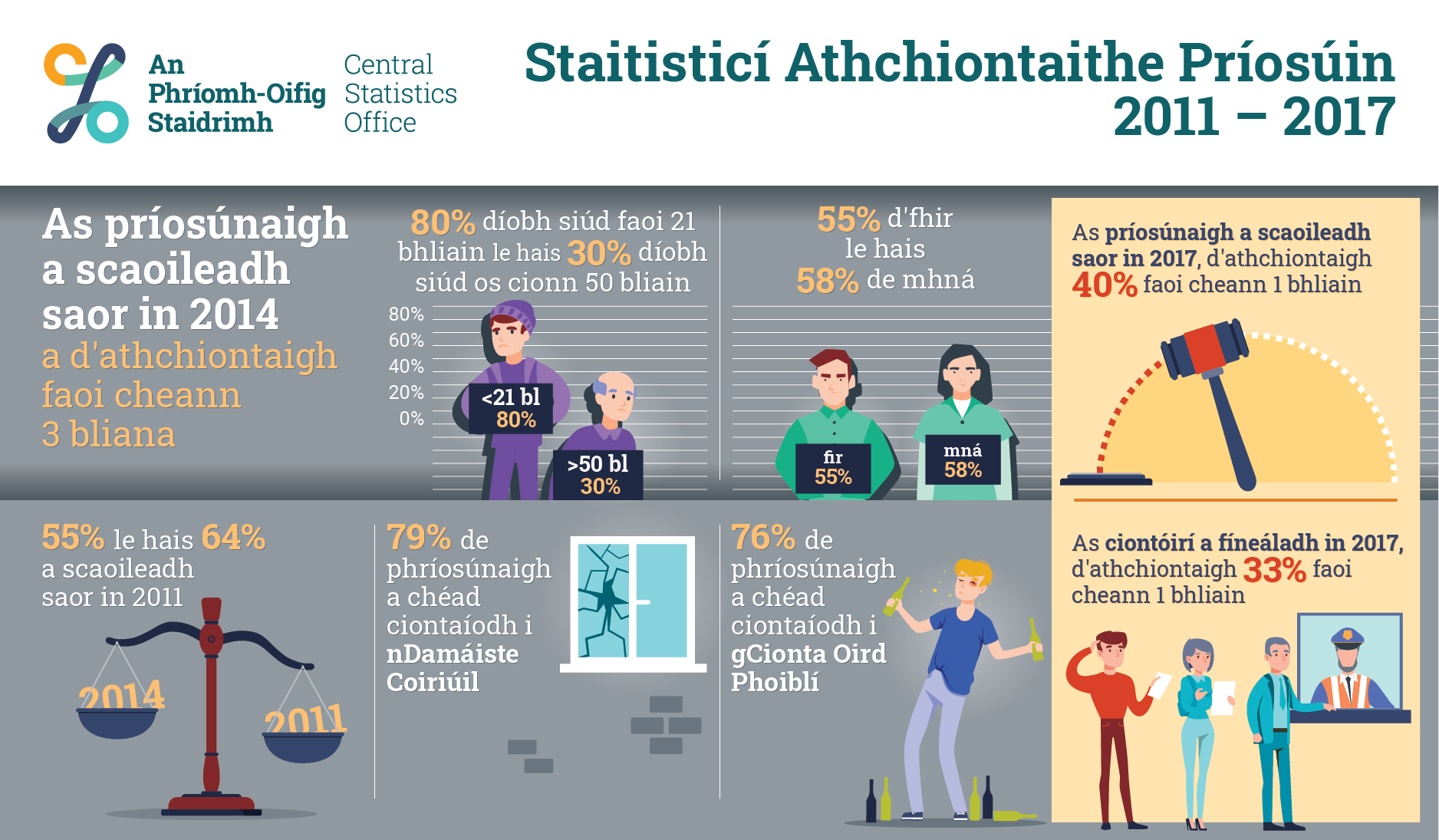 An Phríomh-Oifig Staidrimh

Central Statistics Office

Staitisticí Athchiontaithe Príosúin 2011 – 2017

As príosúnaigh a scaoileadh saor in 2014 a d'athchiontaigh faoi cheann 3 bliana

80% díobh siúd faoi 21 bhliain le hais 30% díobh siúd os cionn 50 bliain

80%
60%
40%
20%
0%

<21 bl 80%

>50 bl 30%

55% d'fhir le hais 58% de mhná

fir 55%

mná 58%

As príosúnaigh a scaoileadh saor in 2017, d'athchiontaigh 40% faoi cheann 1 bhliain

55% le hais 64% a scaoileadh saor in 2011

2014

2011

79% de phríosúnaigh a chéad ciontaíodh i nDamáiste Coiriúil

76% de phríosúnaigh a chéad ciontaíodh i gCionta Oird Phoiblí

As ciontóirí a fíneáladh in 2017, d'athchiontaigh 33% faoi cheann 1 bhliain