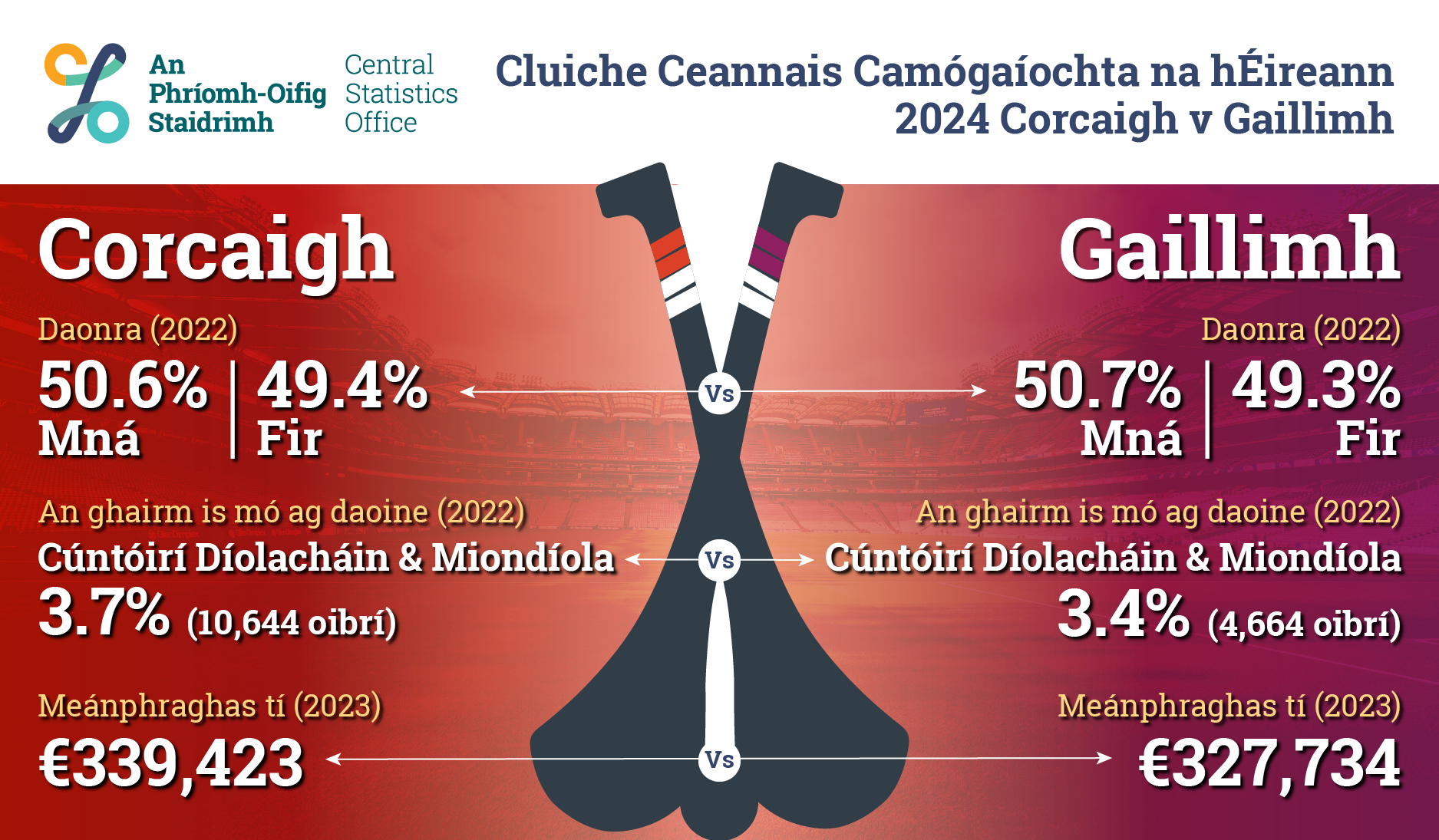 An Phríomh-Oifig Staidrimh

Central Statistics Office

Cluiche Ceannais Camógaíochta na hÉireann 2024 Corcaigh v Gaillimh

Corcaigh

Daonra (2022)

50.6% Mná | 49.4% Fir

An ghairm is mó ag daoine (2022)

Cúntóirí Díolacháin & Miondíola

3.7% (10,644 oibrí)

Meánphraghas tí (2023)

€339,423

Vs

Vs

Vs

Gaillimh

Daonra (2022)

50.7% Mná | 49.3% Fir

An ghairm is mó ag daoine (2022)

Cúntóirí Díolacháin & Miondíola

3.4% (4,664 oibrí)

Meánphraghas tí (2023)

€327,734