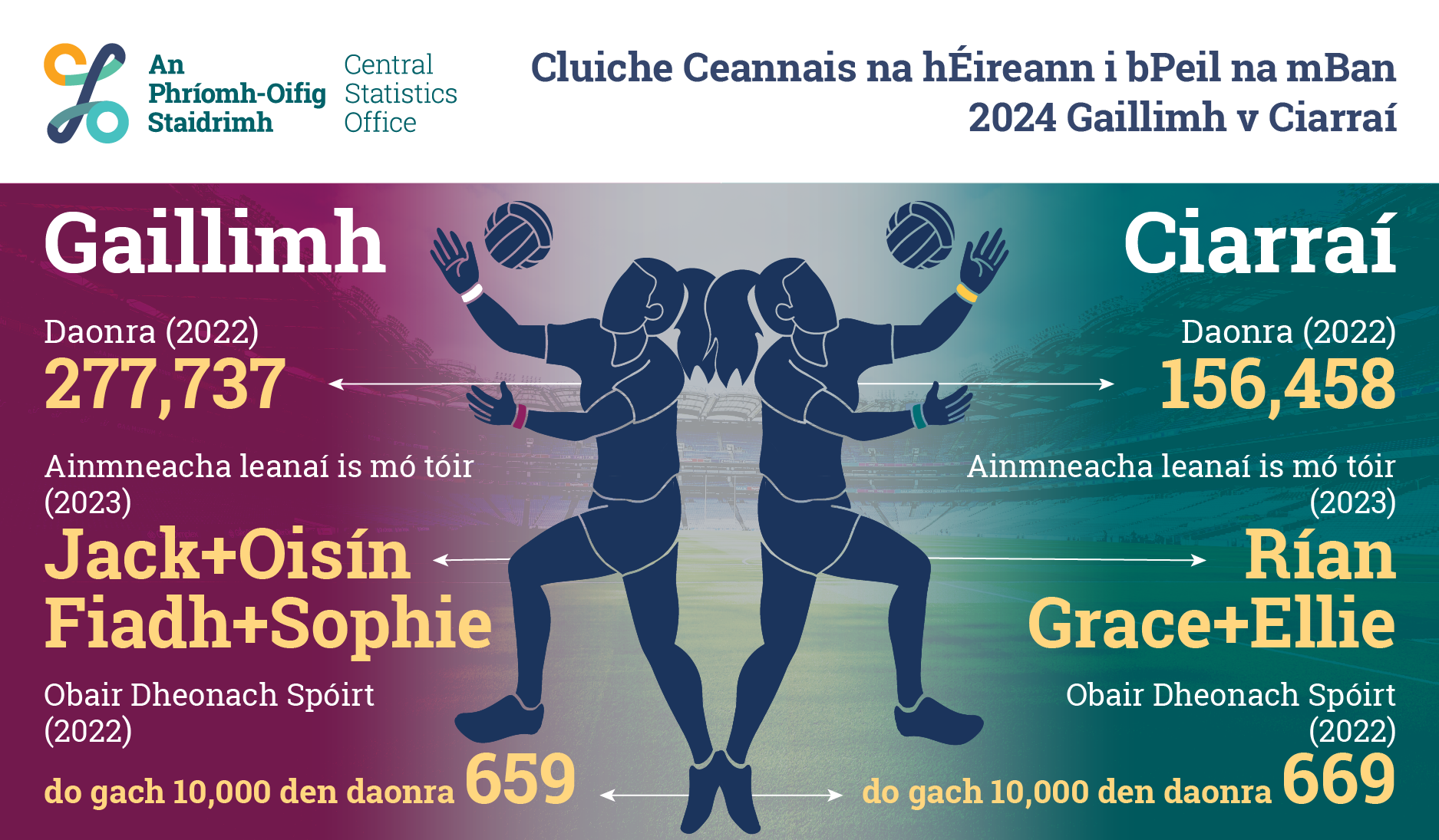 An Phríomh-Oifig Staidrimh

Central Statistics Office

Cluiche Ceannais na hÉireann i bPeil na mBan 2024 Gaillimh v Ciarraí

Gaillimh

Daonra (2022)
277,737

Ainmneacha leanaí is mó tóir (2023)
Jack+Oisín
Fiadh+Sophie

Obair Dheonach Spóirt (2022)
do gach 10,000 den daonra 659

Ciarraí

Daonra (2022)
156,458

Ainmneacha leanaí is mó tóir (2023)
Rían
Grace+Ellie

Obair Dheonach Spóirt (2022)
do gach 10,000 den daonra 669