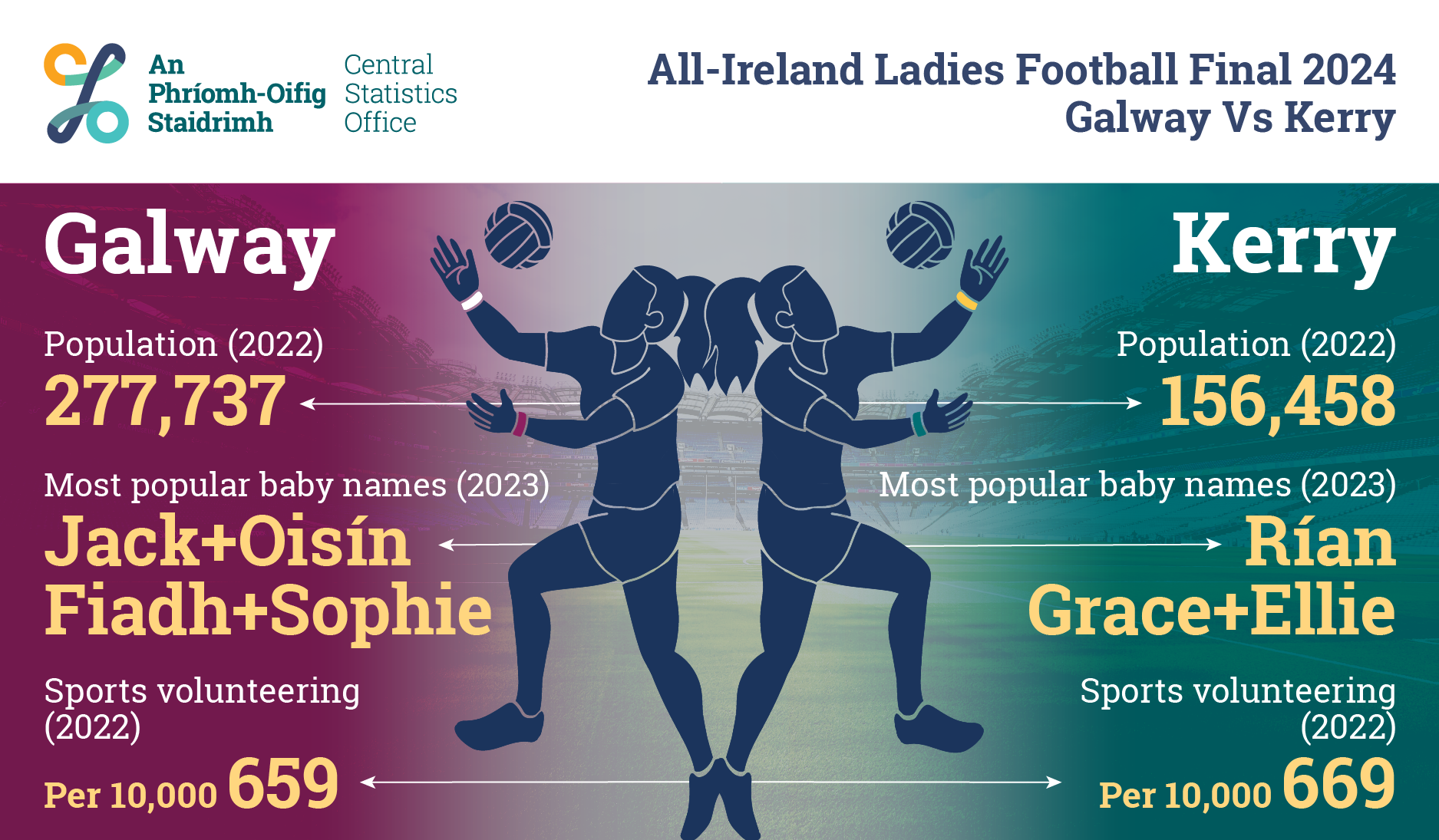 An Phríomh-Oifig Staidrimh

Central Statistics Office

All-Ireland Ladies Football Final 2024
Galway Vs Kerry

Galway

Population (2022)
277,737

Most popular baby names (2023)
Jack+Oisín
Fiadh+Sophie

Sports volunteering (2022)
Per 10,000 659

Kerry

Population (2022)
156,458

Most popular baby names (2023)
Rían
Grace+Ellie

Sports volunteering (2022)
Per 10,000 669