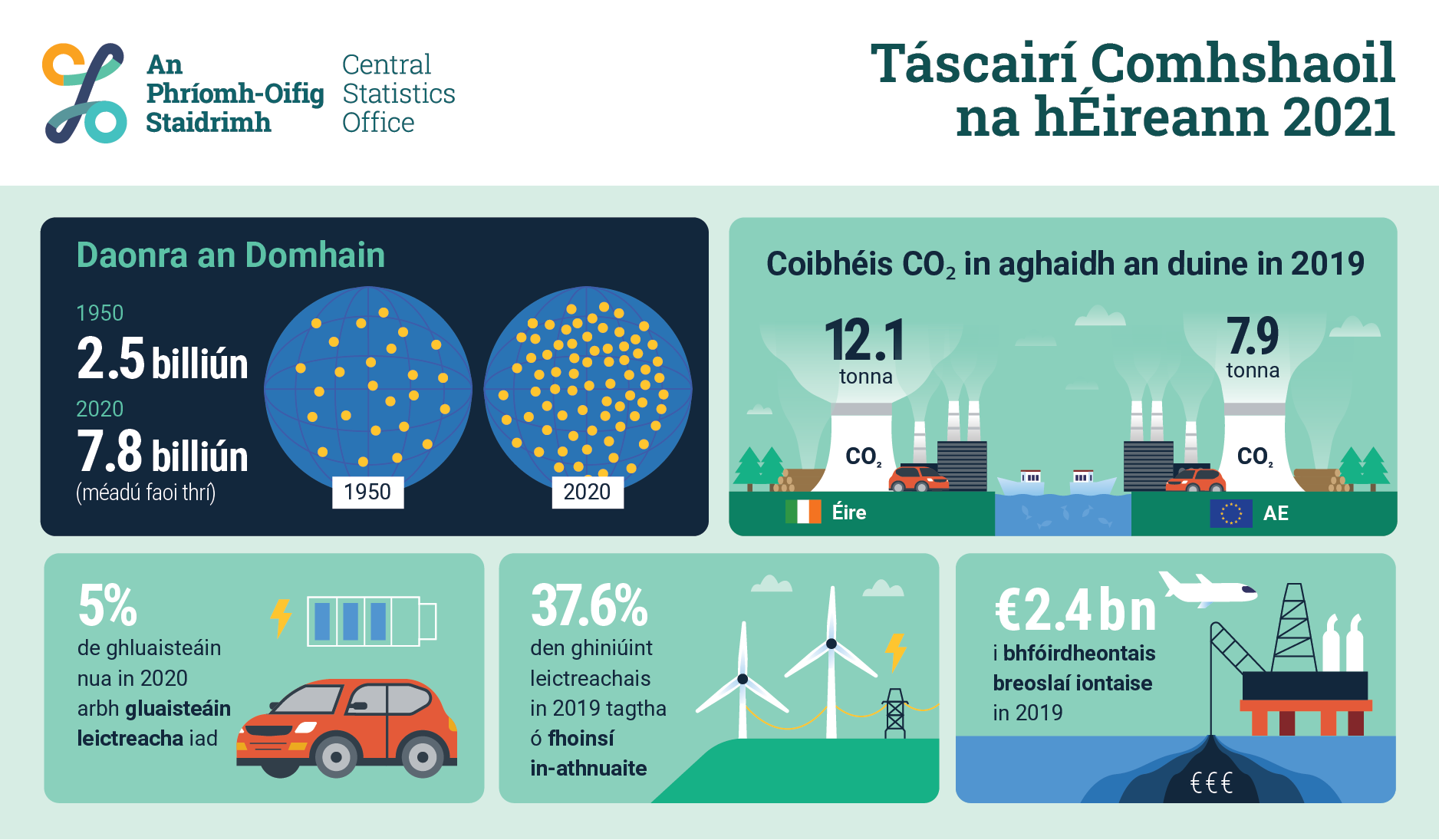 An Phríomh-Oifig Staidrimh

Central Statistics Office

Táscairí Comhshaoil na hÉireann 2021

Daonra an Domhain

1950
2.5 billiún

2020
7.8 billiún
(méadú faoi thrí)

1950

2020

Coibhéis $CO_2$ in aghaidh an duine in 2019

12.1 tonna

7.9 tonna

$CO_2$

$CO_2$

Éire

AE

5%
de ghluaisteáin nua in 2020 arbh gluaisteáin leictreacha iad

37.6%
den ghiniúint leictreachais in 2019 tagtha ó fhoinsí in-athnuaite

€2.4bn
i bhfóirdheontais breoslaí iontaise in 2019

€€€