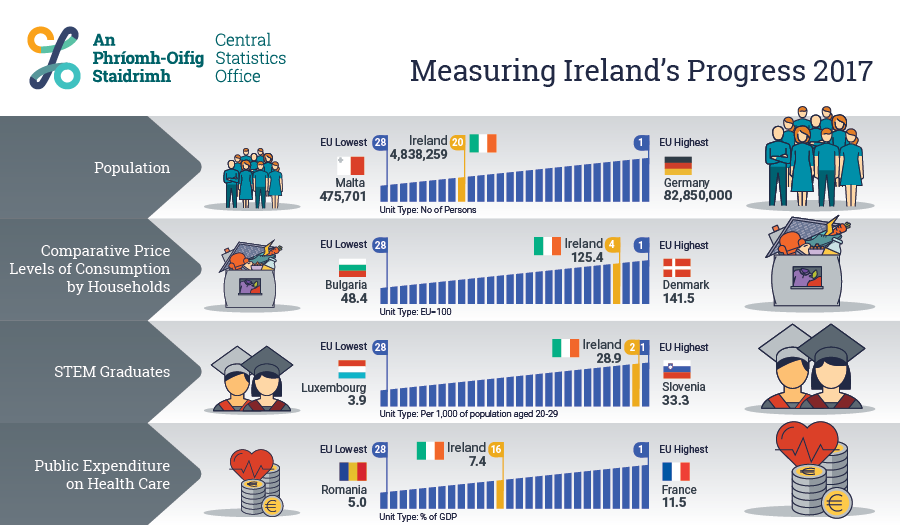 An Phríomh-Oifig Staidrimh

Central Statistics Office

Measuring Ireland's Progress 2017

Population

EU Lowest
28
Malta
475,701

Ireland
4,838,259
20

1
EU Highest
Germany
82,850,000

Unit Type: No of Persons

Comparative Price Levels of Consumption by Households

EU Lowest
28
Bulgaria
48.4

Ireland
125.4
4

1
EU Highest
Denmark
141.5

Unit Type: EU=100

STEM Graduates

EU Lowest
28
Luxembourg
3.9

Ireland
28.9
2

1
EU Highest
Slovenia
33.3

Unit Type: Per 1,000 of population aged 20-29

Public Expenditure on Health Care

EU Lowest
28
Romania
5.0

Ireland
7.4
16

1
EU Highest
France
11.5

Unit Type: % of GDP