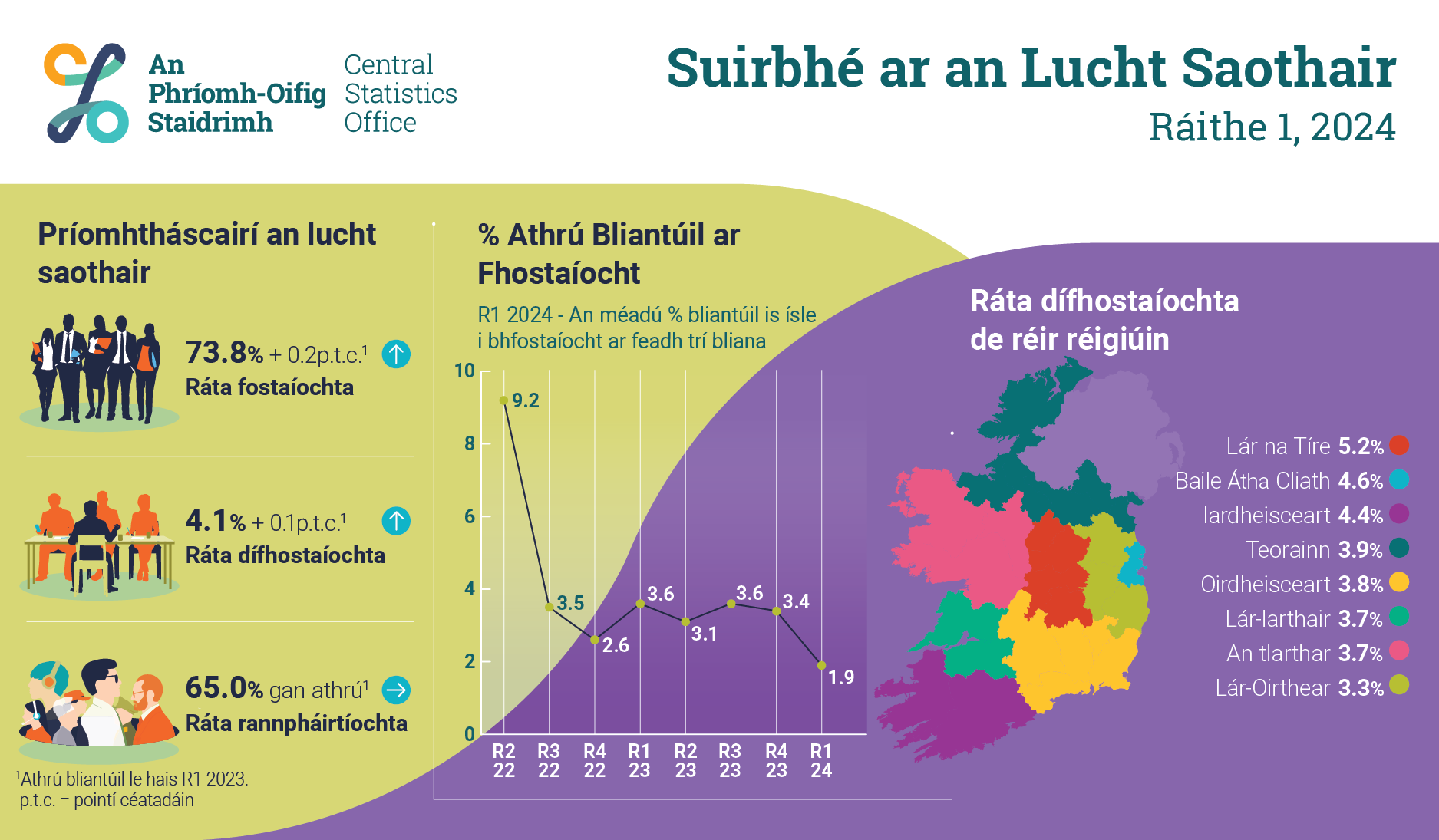 An Phríomh-Oifig Staidrimh

Central Statistics Office

Suirbhé ar an Lucht Saothair

Ráithe 1, 2024

Príomhtháscairí an lucht saothair

73.8% + 0.2p.t.c.$^1$

Ráta fostaíochta

4.1% + 0.1p.t.c.$^1$

Ráta dífhostaíochta

65.0% gan athrú$^1$

Ráta rannpháirtíochta

$^1$Athrú bliantúil le hais R1 2023.
p.t.c. = pointí céatadáin

% Athrú Bliantúil ar Fhostaíocht

R1 2024 - An méadú % bliantúil is ísle i bhfostaíocht ar feadh trí bliana

10
8
6
4
2
0

9.2
3.5
2.6
3.6
3.1
3.6
3.4
1.9

R2 22
R3 22
R4 22
R1 23
R2 23
R3 23
R4 23
R1 24

Ráta dífhostaíochta de réir réigiúin

Lár na Tíre 5.2%
Baile Átha Cliath 4.6%
Iardheisceart 4.4%
Teorainn 3.9%
Oirdheisceart 3.8%
Lár-Iarthair 3.7%
An tIarthar 3.7%
Lár-Oirthear 3.3%