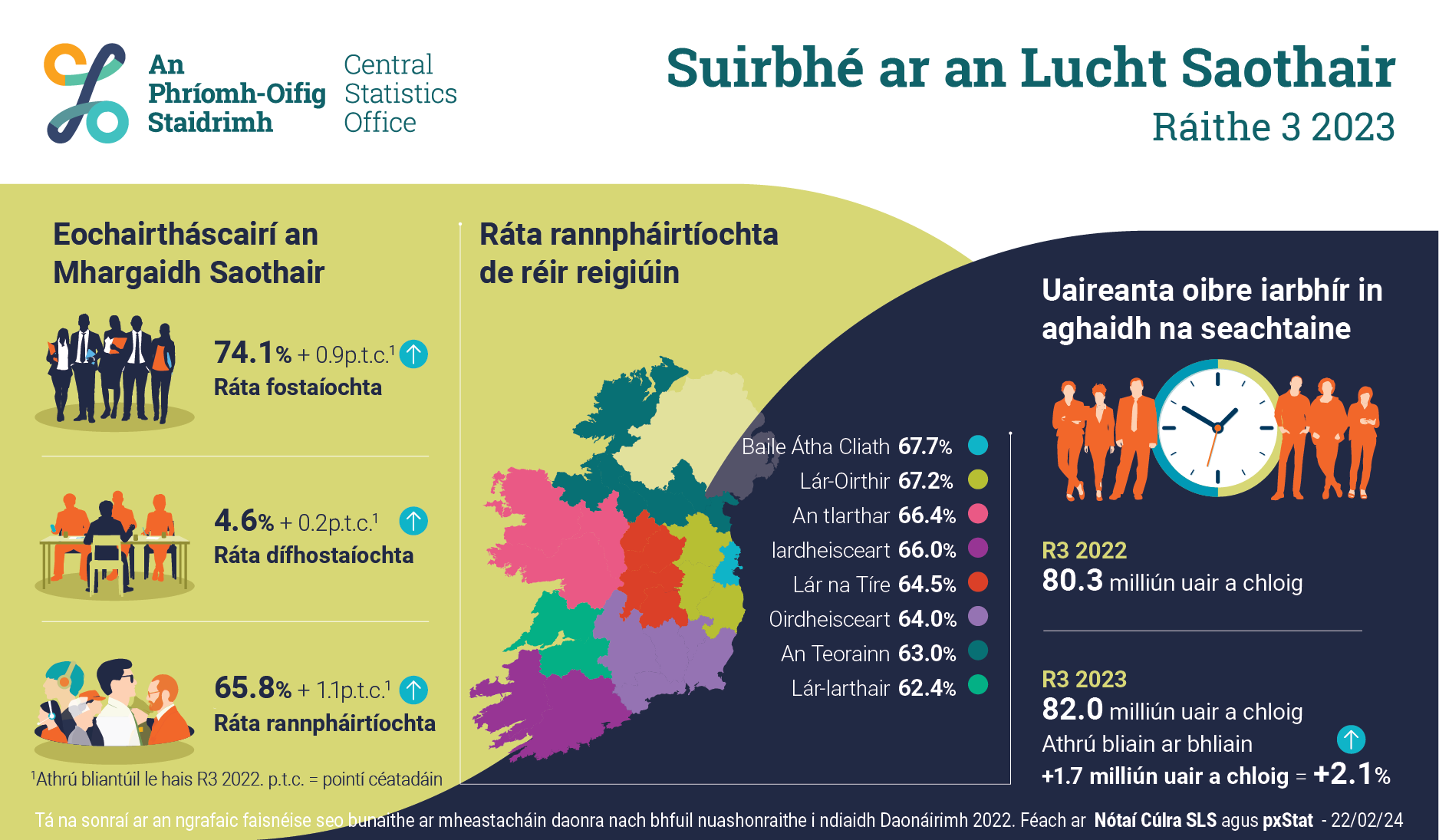 An Phríomh-Oifig Staidrimh

Central Statistics Office

Suirbhé ar an Lucht Saothair
Ráithe 3 2023

Eochairtháscairí an Mhargaidh Saothair

74.1% + 0.9p.t.c.$^1$
Ráta fostaíochta

4.6% + 0.2p.t.c.$^1$
Ráta dífhostaíochta

65.8% + 1.1p.t.c.$^1$
Ráta rannpháirtíochta

$^1$Athrú bliantúil le hais R3 2022. p.t.c. = pointí céatadáin

Ráta rannpháirtíochta de réir reigiúin

Baile Átha Cliath 67.7%
Lár-Oirthir 67.2%
An tIarthar 66.4%
Iardheisceart 66.0%
Lár na Tíre 64.5%
Oirdheisceart 64.0%
An Teorainn 63.0%
Lár-Iarthair 62.4%

Uaireanta oibre iarbhír in aghaidh na seachtaine

R3 2022
80.3 milliún uair a chloig

R3 2023
82.0 milliún uair a chloig
Athrú bliain ar bhliain
+1.7 milliún uair a chloig = +2.1%

Tá na sonraí ar an ngrafaic faisnéise seo bunaithe ar mheastacháin daonra nach bhfuil nuashonraithe i ndiaidh Daonáirimh 2022. Féach ar Nótaí Cúlra SLS agus pxStat - 22/02/24