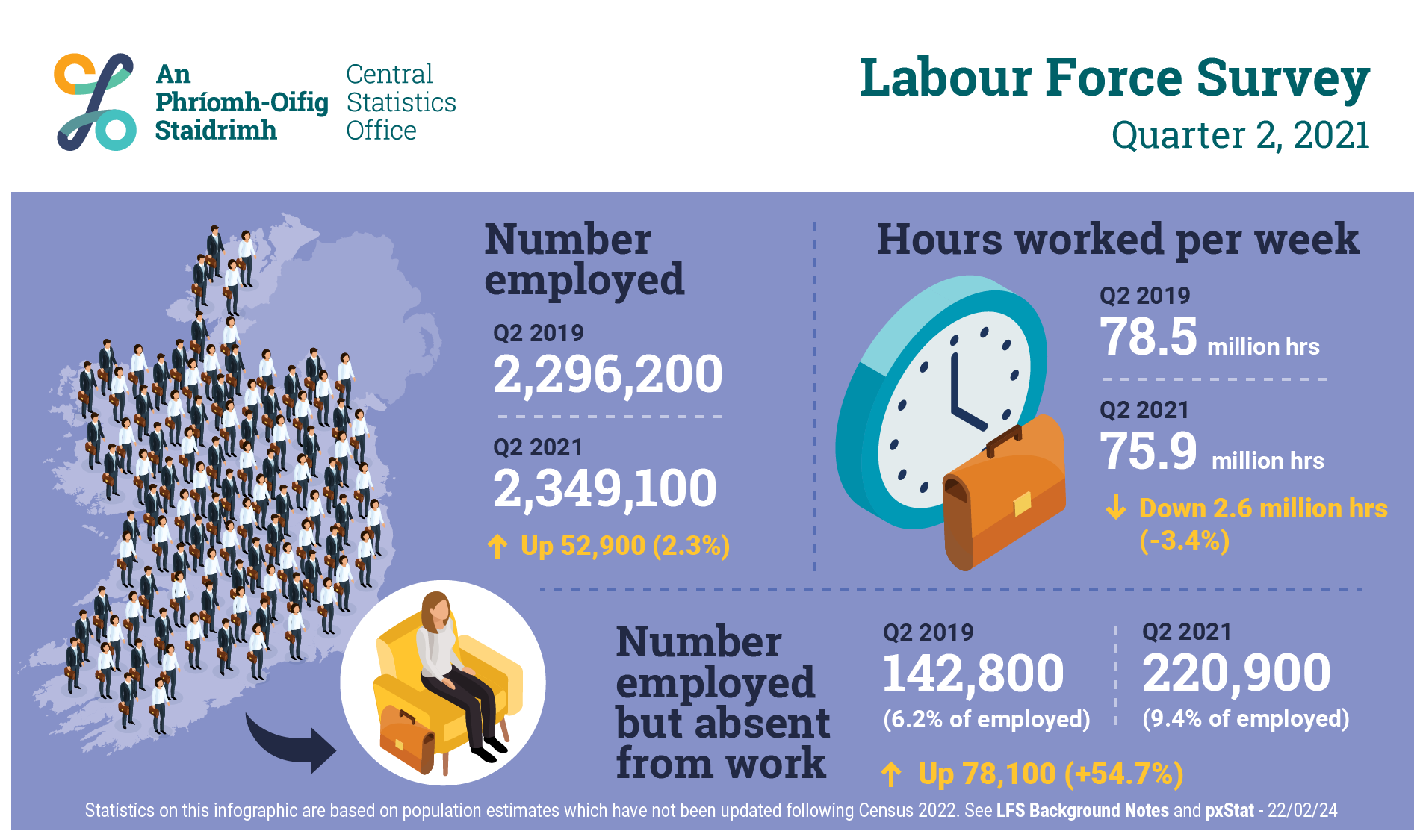 An Phríomh-Oifig Staidrimh

Central Statistics Office

Labour Force Survey
Quarter 2, 2021

Number employed

Q2 2019
2,296,200

Q2 2021
2,349,100

↑ Up 52,900 (2.3%)

Hours worked per week

Q2 2019
78.5 million hrs

Q2 2021
75.9 million hrs

↓ Down 2.6 million hrs (-3.4%)

Number employed but absent from work

Q2 2019
142,800
(6.2% of employed)

Q2 2021
220,900
(9.4% of employed)

↑ Up 78,100 (+54.7%)

Statistics on this infographic are based on population estimates which have not been updated following Census 2022. See LFS Background Notes and pxStat - 22/02/24