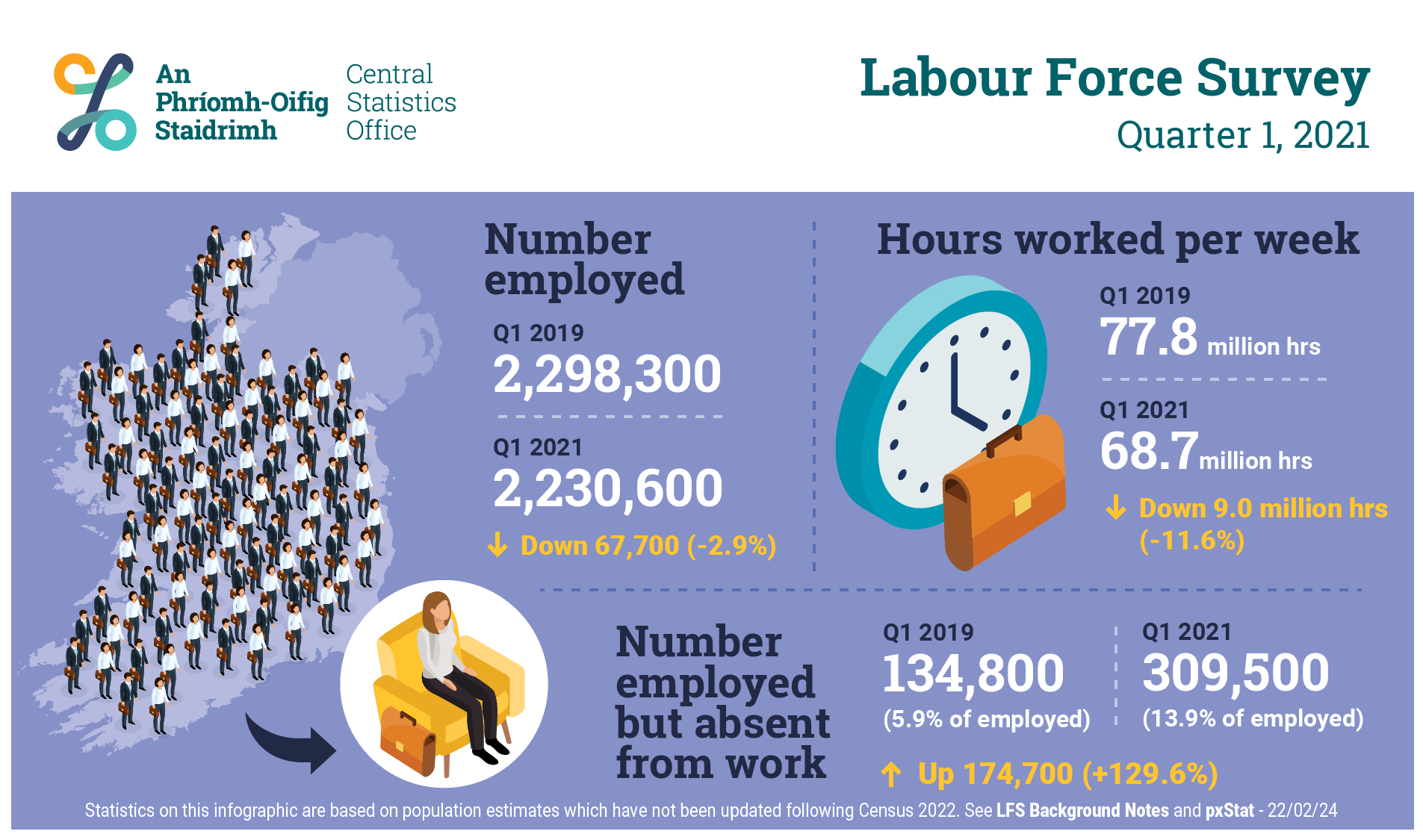 An Phríomh-Oifig Staidrimh
Central Statistics Office

Labour Force Survey
Quarter 1, 2021

Number employed

Q1 2019
2,298,300

Q1 2021
2,230,600

Down 67,700 (-2.9%)

Hours worked per week

Q1 2019
77.8 million hrs

Q1 2021
68.7 million hrs

Down 9.0 million hrs (-11.6%)

Number employed but absent from work

Q1 2019
134,800
(5.9% of employed)

Q1 2021
309,500
(13.9% of employed)

Up 174,700 (+129.6%)

Statistics on this infographic are based on population estimates which have not been updated following Census 2022. See LFS Background Notes and pxStat - 22/02/24