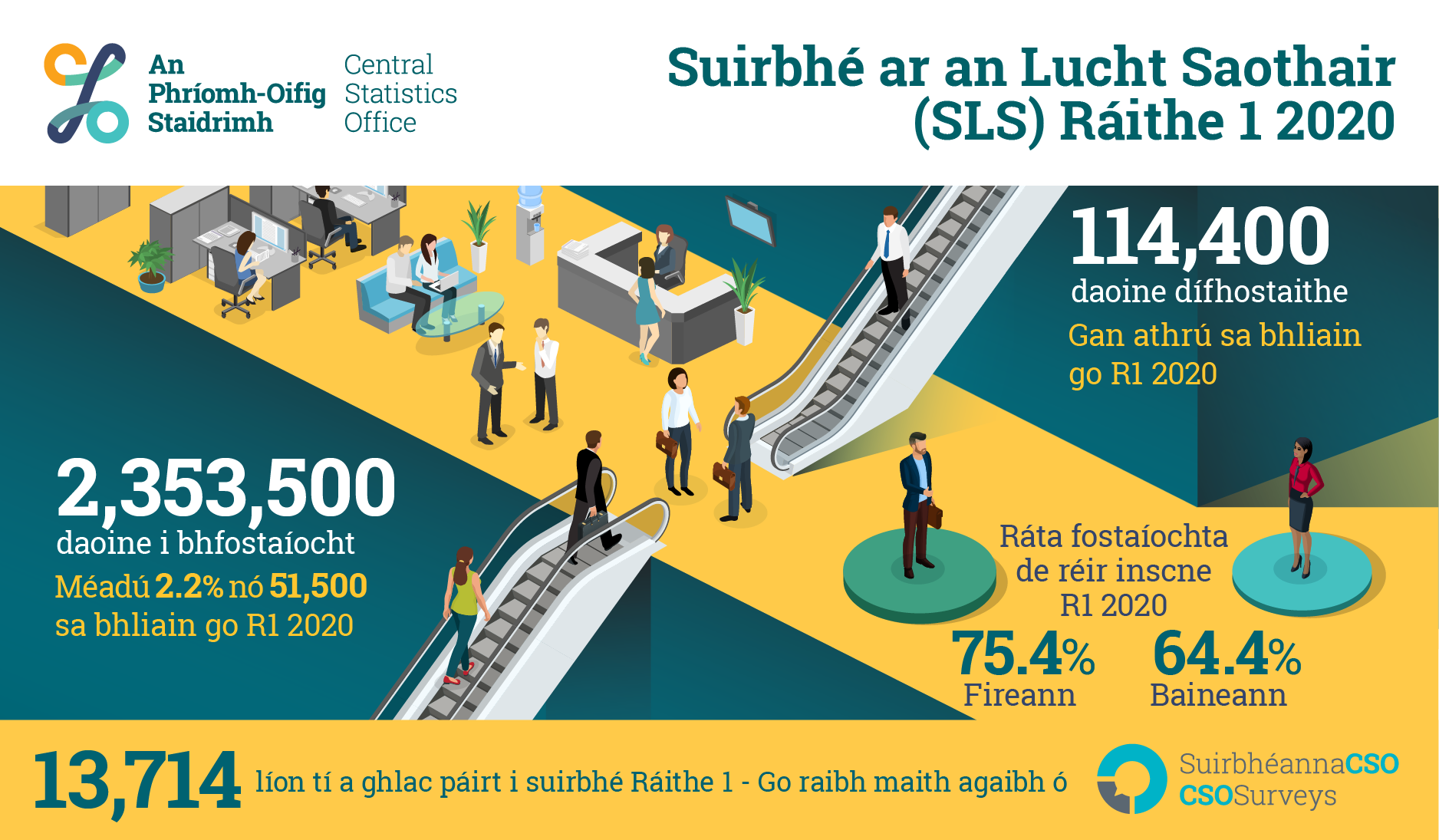 An Phríomh-Oifig Staidrimh

Central Statistics Office

Suirbhé ar an Lucht Saothair (SLS) Ráithe 1 2020

114,400
daoine dífhostaithe
Gan athrú sa bhliain go R1 2020

2,353,500
daoine i bhfostaíocht
Méadú 2.2% nó 51,500 sa bhliain go R1 2020

Ráta fostaíochta de réir inscne R1 2020

75.4%
Fireann

64.4%
Baineann

13,714 líon tí a ghlac páirt i suirbhé Ráithe 1 - Go raibh maith agaibh ó

SuirbhéannaCSO
CSOSurveys