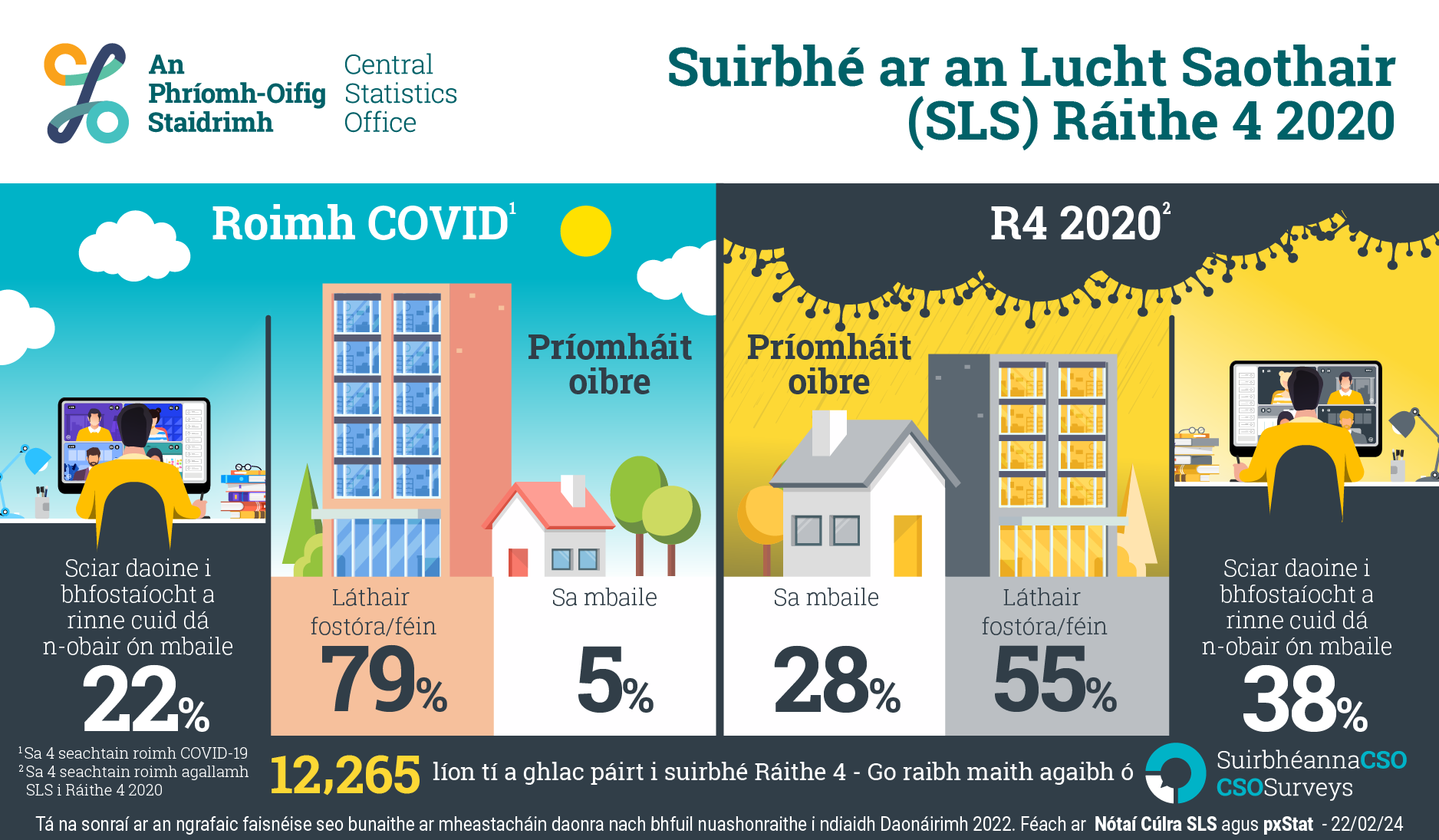 An Phríomh-Oifig Staidrimh

Central Statistics Office

Suirbhé ar an Lucht Saothair (SLS) Ráithe 4 2020

Roimh COVID$^1$

Príomháit oibre

Sciar daoine i bhfostaíocht a rinne cuid dá n-obair ón mbaile

22%

Láthair fostóra/féin

79%

Sa mbaile

5%

R4 2020$^2$

Príomháit oibre

Sa mbaile

28%

Láthair fostóra/féin

55%

Sciar daoine i bhfostaíocht a rinne cuid dá n-obair ón mbaile

38%

$^1$Sa 4 seachtain roimh COVID-19
$^2$Sa 4 seachtain roimh agallamh SLS i Ráithe 4 2020

12,265 líon tí a ghlac páirt i suirbhé Ráithe 4 - Go raibh maith agaibh ó

SuirbhéannaCSO
CSOSurveys

Tá na sonraí ar an ngrafaic faisnéise seo bunaithe ar mheastacháin daonra nach bhfuil nuashonraithe i ndiaidh Daonáirimh 2022. Féach ar Nótaí Cúlra SLS agus pxStat - 22/02/24