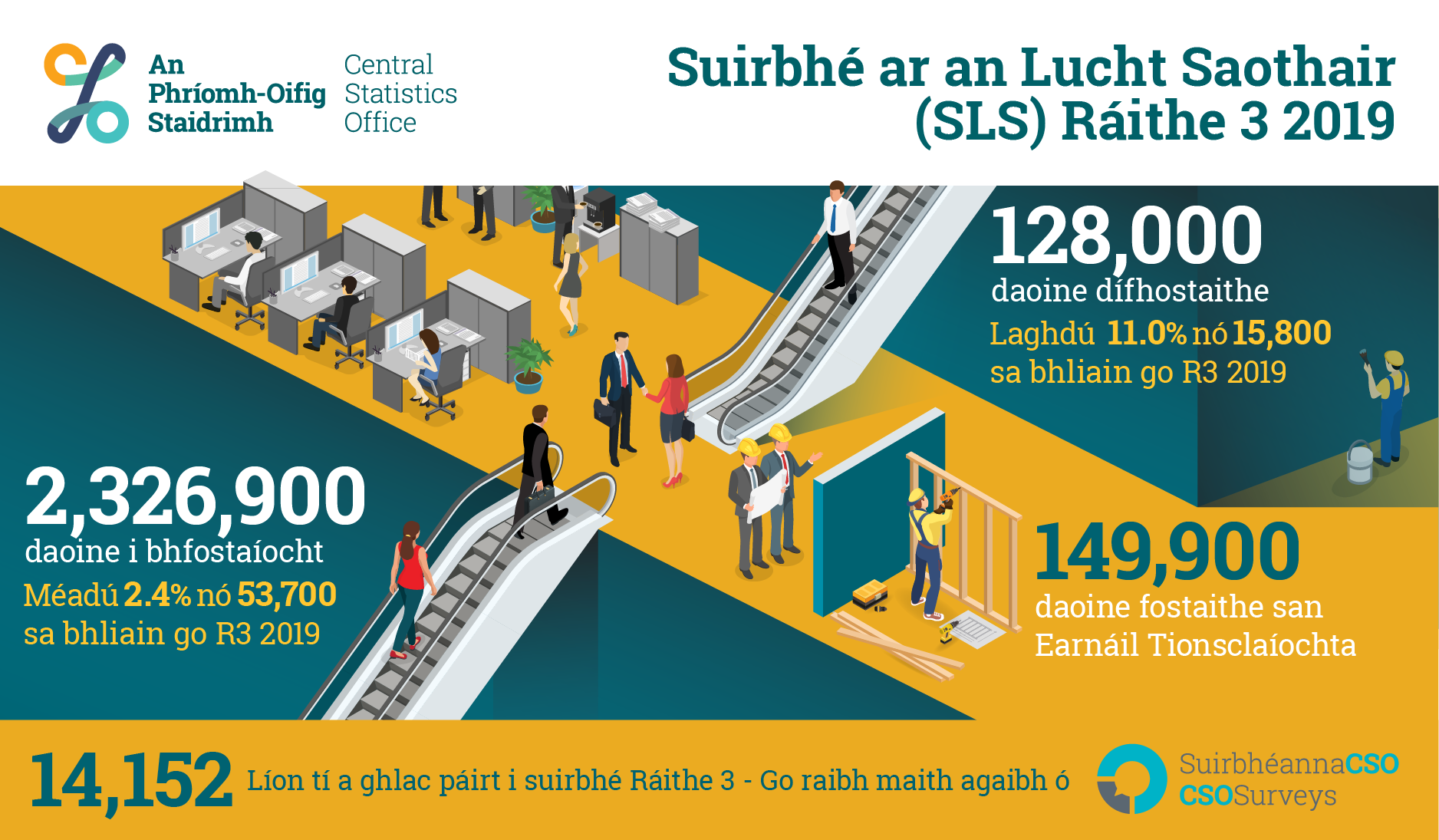 An Phríomh-Oifig Staidrimh

Central Statistics Office

Suirbhé ar an Lucht Saothair (SLS) Ráithe 3 2019

128,000
daoine dífhostaithe
Laghdú 11.0% nó 15,800 sa bhliain go R3 2019

2,326,900
daoine i bhfostaíocht
Méadú 2.4% nó 53,700 sa bhliain go R3 2019

149,900
daoine fostaithe san Earnáil Tionsclaíochta

14,152 Líon tí a ghlac páirt i suirbhé Ráithe 3 - Go raibh maith agaibh ó

SuirbhéannaCSO
CSOSurveys