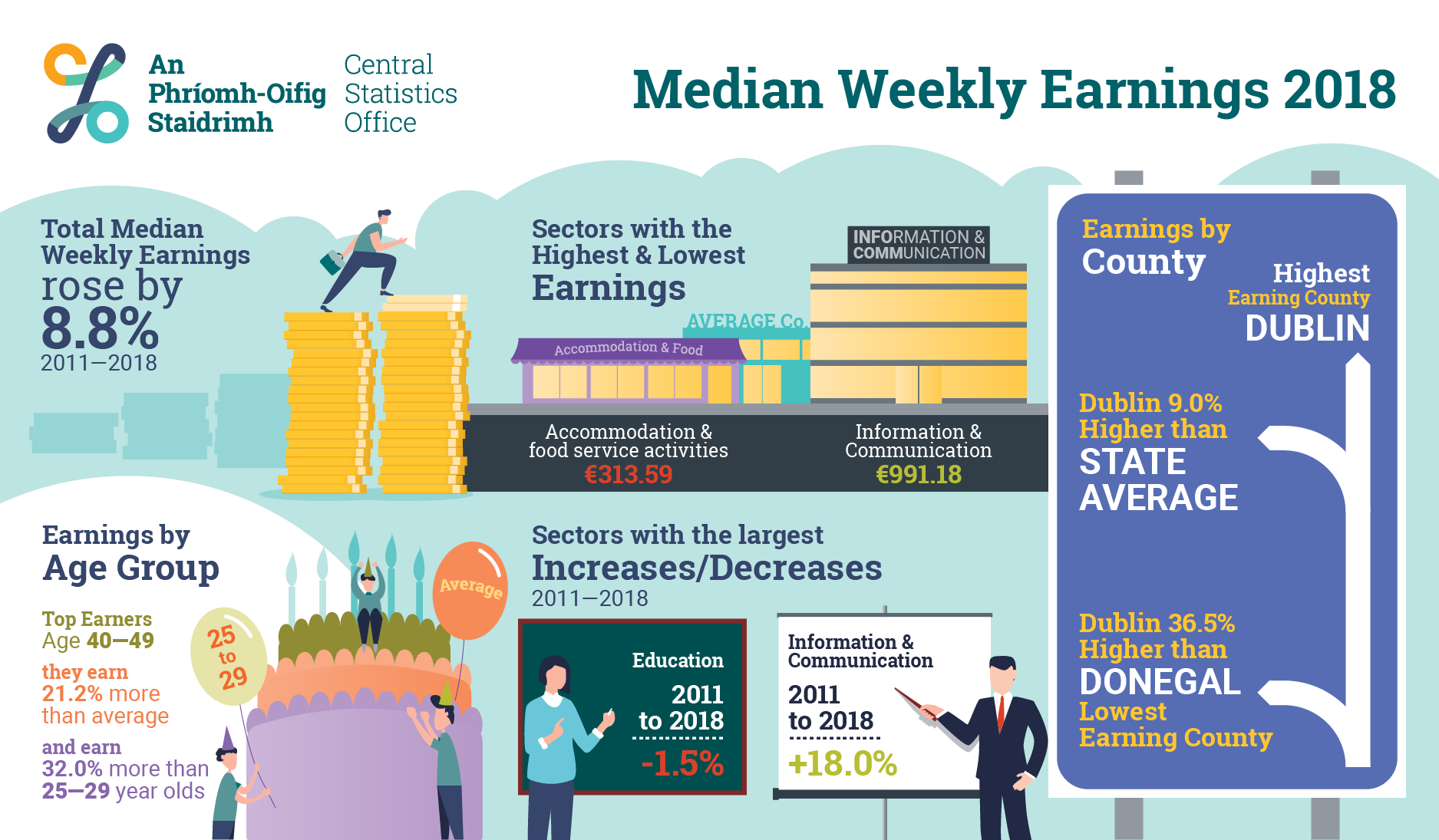 An Phríomh-Oifig Staidrimh

Central Statistics Office

Median Weekly Earnings 2018

Total Median Weekly Earnings rose by 8.8% 2011—2018

Sectors with the Highest & Lowest Earnings

INFORMATION & COMMUNICATION

AVERAGE Co.

Accommodation & Food

Accommodation & food service activities €313.59

Information & Communication €991.18

Earnings by County

Highest Earning County DUBLIN

Dublin 9.0% Higher than STATE AVERAGE

Dublin 36.5% Higher than DONEGAL Lowest Earning County

Earnings by Age Group

Top Earners Age 40—49

they earn 21.2% more than average

and earn 32.0% more than 25—29 year olds

25 to 29

Average

Sectors with the largest Increases/Decreases 2011—2018

Education 2011 to 2018 -1.5%

Information & Communication 2011 to 2018 +18.0%