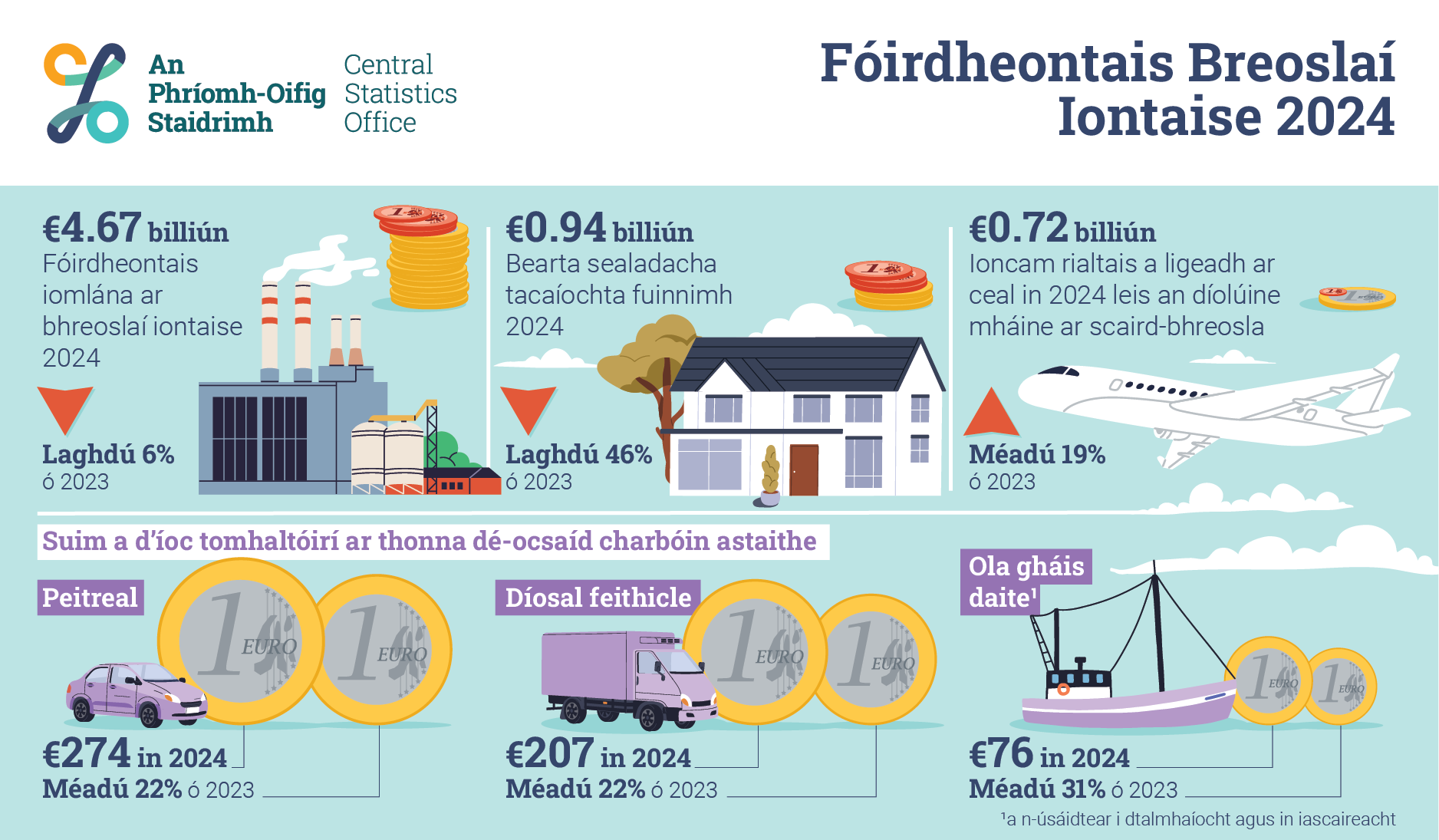 An Phríomh-Oifig Staidrimh
Central Statistics Office

Fóirdheontais Breoslaí Iontaise 2024

€4.67 billiún
Fóirdheontais iomlána ar bhreoslaí iontaise 2024

Laghdú 6%
ó 2023

€0.94 billiún
Bearta sealadacha tacaíochta fuinnimh 2024

Laghdú 46%
ó 2023

€0.72 billiún
Ioncam rialtais a ligeadh ar ceal in 2024 leis an díolúine mháine ar scaird-bhreosla

Méadú 19%
ó 2023

Suim a d'íoc tomhaltóirí ar thonna dé-ocsaíd charbóin astaithe

Peitreal

1 EURO

1 EURO

€274 in 2024
Méadú 22% ó 2023

Díosal feithicle

1 EURO

1 EURO

€207 in 2024
Méadú 22% ó 2023

Ola gháis daite¹

1 EURO

1 EURO

€76 in 2024
Méadú 31% ó 2023

¹a n-úsáidtear i dtalmhaíocht agus in iascaireacht