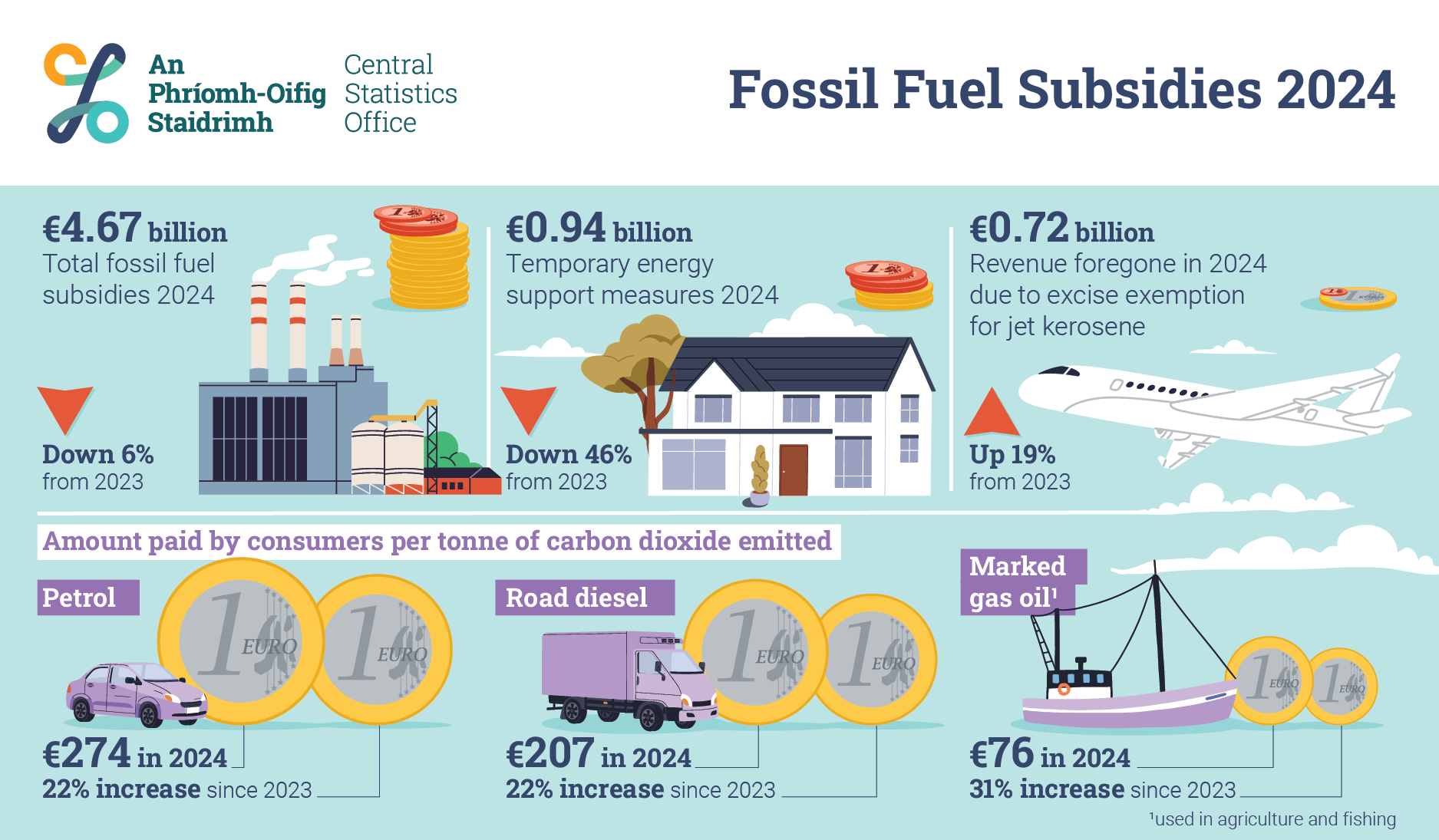 An Phríomh-Oifig Staidrimh

Central Statistics Office

Fossil Fuel Subsidies 2024

€4.67 billion
Total fossil fuel subsidies 2024

Down 6%
from 2023

€0.94 billion
Temporary energy support measures 2024

Down 46%
from 2023

€0.72 billion
Revenue foregone in 2024 due to excise exemption for jet kerosene

Up 19%
from 2023

Amount paid by consumers per tonne of carbon dioxide emitted

Petrol

1 EURO

1 EURO

€274 in 2024
22% increase since 2023

Road diesel

1 EURO

1 EURO

€207 in 2024
22% increase since 2023

Marked gas oil¹

1 EURO

1 EURO

€76 in 2024
31% increase since 2023

¹used in agriculture and fishing