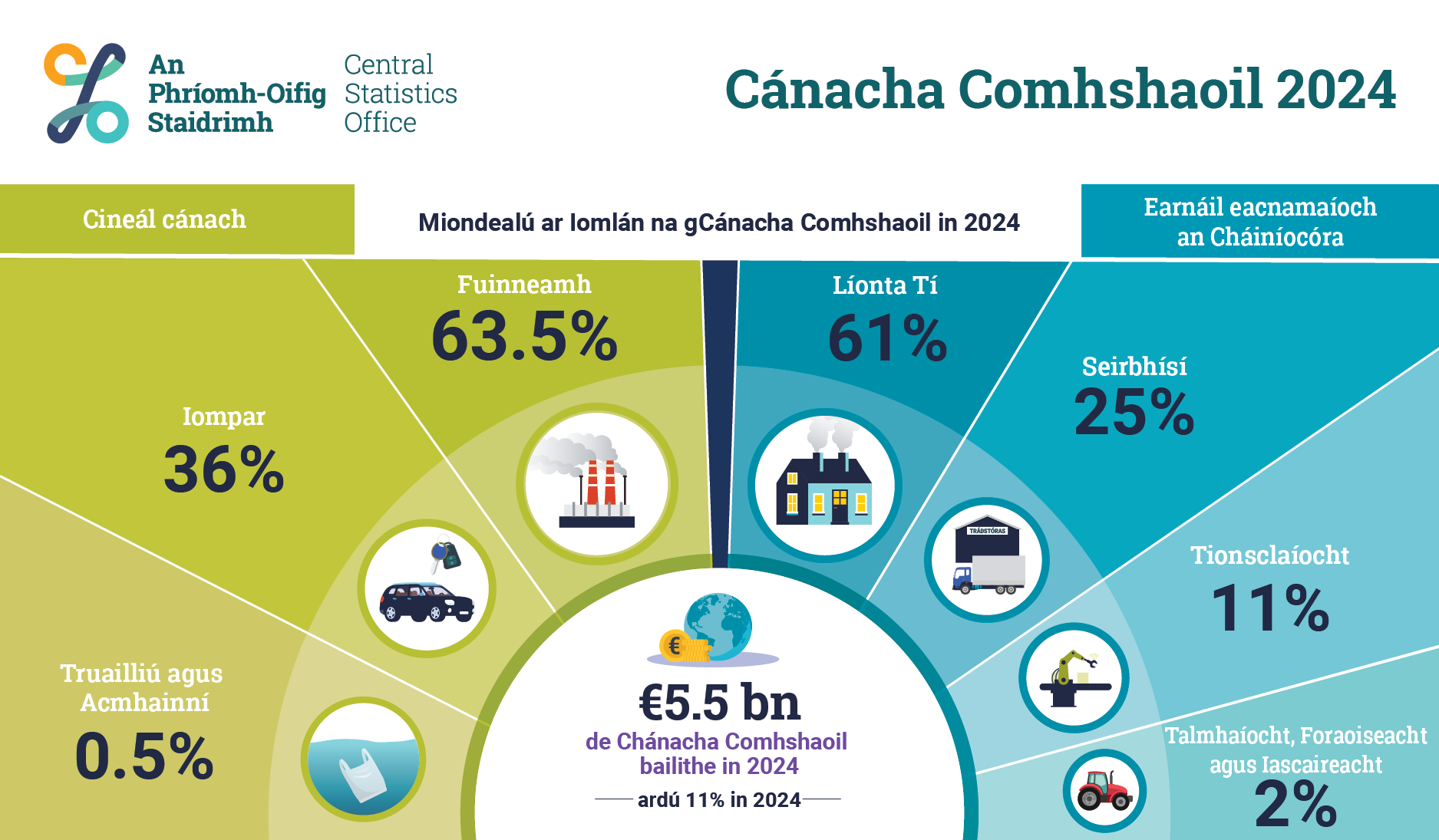 An Phríomh-Oifig Staidrimh

Central Statistics Office

Cánacha Comhshaoil 2024

Cineál cánach

Miondealú ar Iomlán na gCánacha Comhshaoil in 2024

Earnáil eacnamaíoch an Cháiníocóra

Fuinneamh
63.5%

Iompar
36%

Truailliú agus Acmhainní
0.5%

Líonta Tí
61%

Seirbhísí
25%

TRÁDSTÓRAS

Tionsclaíocht
11%

Talmhaíocht, Foraoiseacht agus Iascaireacht
2%

€5.5 bn
de Chánacha Comhshaoil bailithe in 2024
ardú 11% in 2024