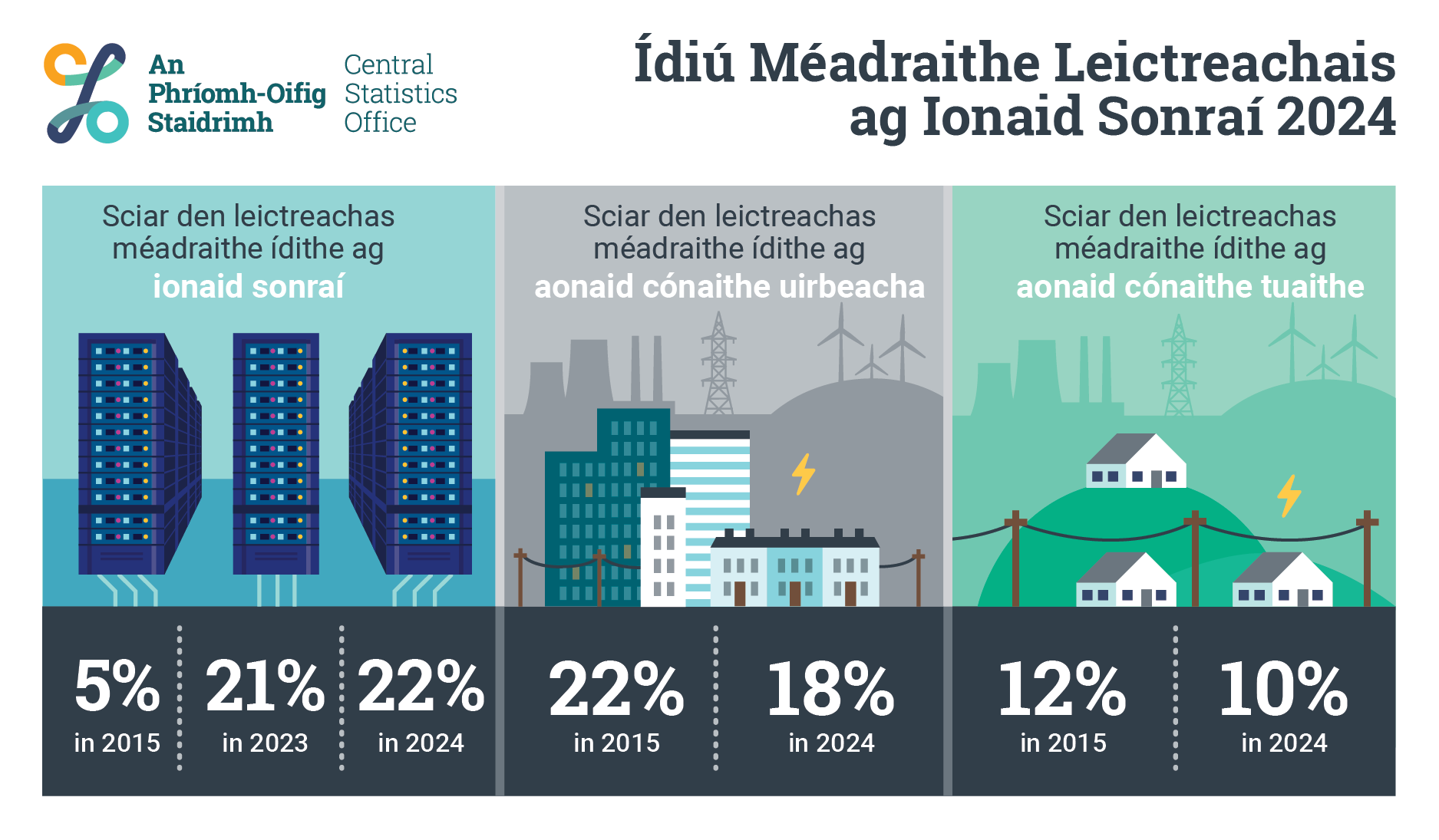 An Phríomh-Oifig Staidrimh

Central Statistics Office

Ídiú Méadraithe Leictreachais ag Ionaid Sonraí 2024

Sciar den leictreachas méadraithe ídithe ag ionaid sonraí

5% in 2015

21% in 2023

22% in 2024

Sciar den leictreachas méadraithe ídithe ag aonaid cónaithe uirbeacha

22% in 2015

18% in 2024

Sciar den leictreachas méadraithe ídithe ag aonaid cónaithe tuaithe

12% in 2015

10% in 2024