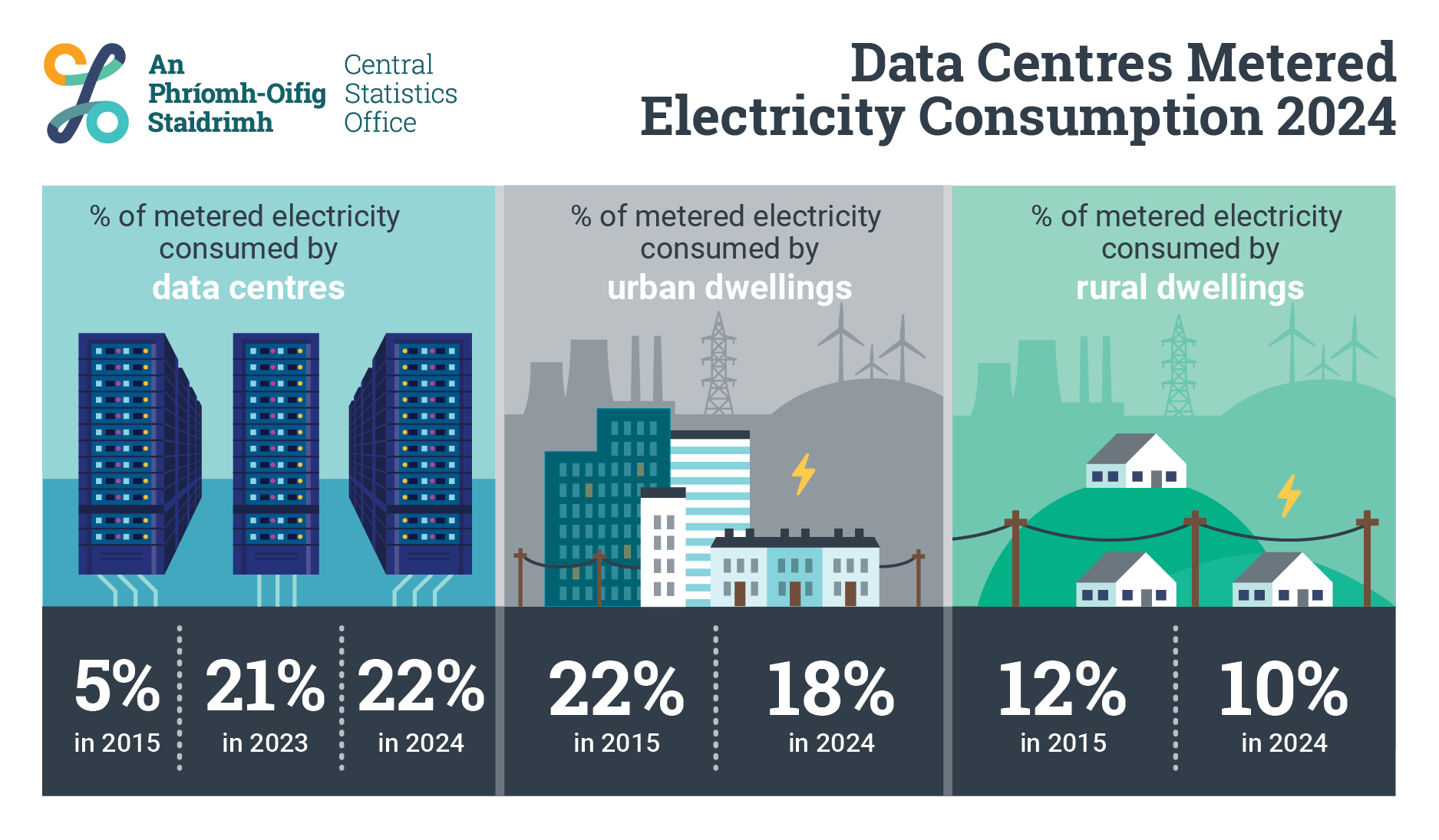 An Phríomh-Oifig Staidrimh

Central Statistics Office

Data Centres Metered Electricity Consumption 2024

% of metered electricity consumed by
data centres

5%
in 2015

21%
in 2023

22%
in 2024

% of metered electricity consumed by
urban dwellings

22%
in 2015

18%
in 2024

% of metered electricity consumed by
rural dwellings

12%
in 2015

10%
in 2024