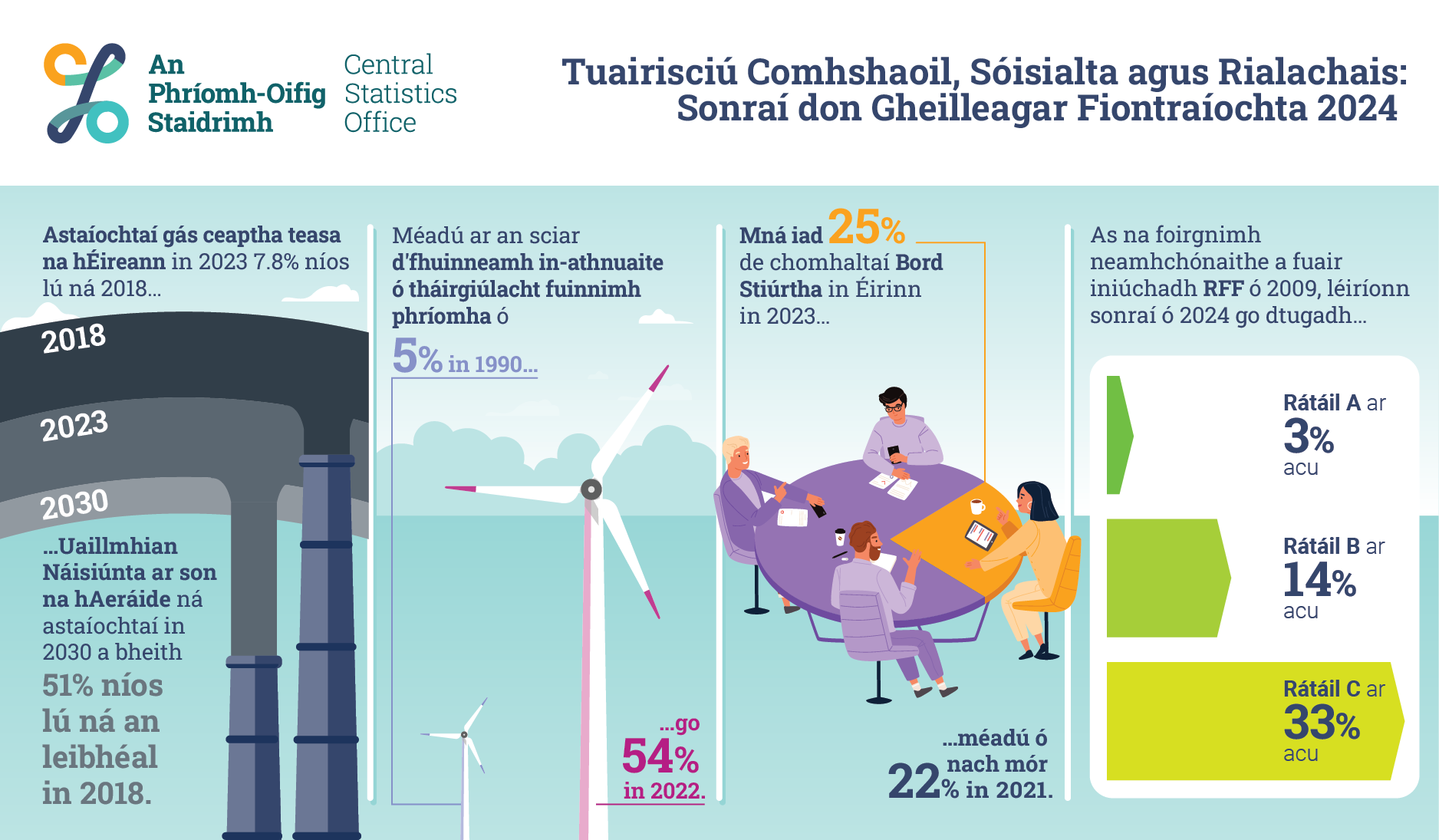 An Phríomh-Oifig Staidrimh

Central Statistics Office

Tuairisciú Comhshaoil, Sóisialta agus Rialachais: Sonraí don Gheilleagar Fiontraíochta 2024

Astaíochtaí gás ceaptha teasa na hÉireann in 2023 7.8% níos lú ná 2018...

2018

2023

2030

...Uaillmhian Náisiúnta ar son na hAeráide ná astaíochtaí in 2030 a bheith 51% níos lú ná an leibhéal in 2018.

Méadú ar an sciar d'fhuinneamh in-athnuaite ó tháirgiúlacht fuinnimh phríomha ó 5% in 1990...

...go 54% in 2022.

Mná iad 25% de chomhaltaí Bord Stiúrtha in Éirinn in 2023...

...méadú ó nach mór 22% in 2021.

As na foirgnimh neamhchónaithe a fuair iniúchadh RFF ó 2009, léiríonn sonraí ó 2024 go dtugadh...

Rátáil A ar 3% acu

Rátáil B ar 14% acu

Rátáil C ar 33% acu