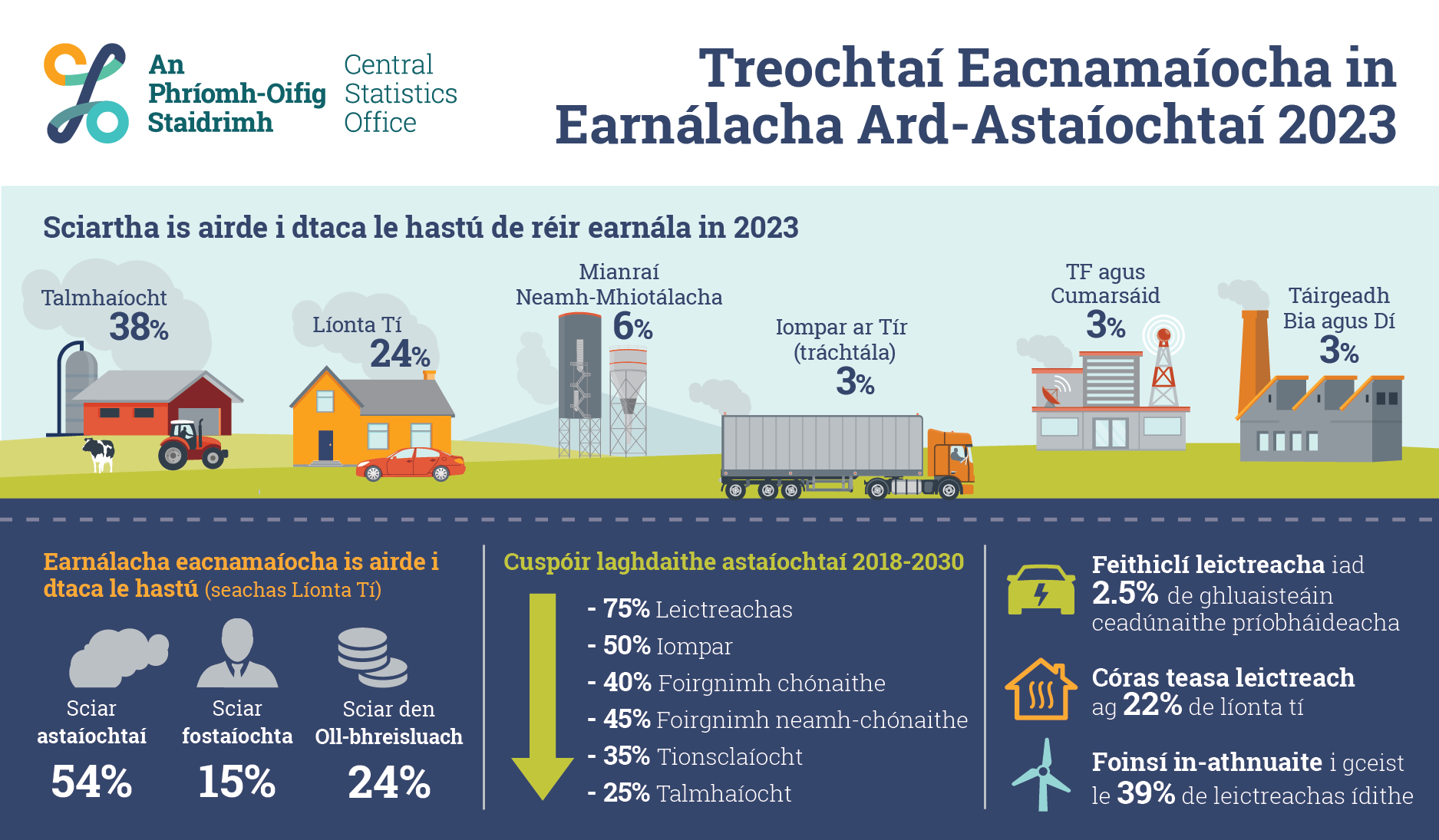 An Phríomh-Oifig Staidrimh

Central Statistics Office

Treochtaí Eacnamaíocha in Earnálacha Ard-Astaíochtaí 2023

Sciartha is airde i dtaca le hastú de réir earnála in 2023

Talmhaíocht 38%

Líonta Tí 24%

Mianraí Neamh-Mhiotálacha 6%

Iompar ar Tír (tráchtála) 3%

TF agus Cumarsáid 3%

Táirgeadh Bia agus Dí 3%

Earnálacha eacnamaíocha is airde i dtaca le hastú (seachas Líonta Tí)

Sciar astaíochtaí 54%

Sciar fostaíochta 15%

Sciar den Oll-bhreisluach 24%

Cuspóir laghdaithe astaíochtaí 2018-2030

- 75% Leictreachas
- 50% Iompar
- 40% Foirgnimh chónaithe
- 45% Foirgnimh neamh-chónaithe
- 35% Tionsclaíocht
- 25% Talmhaíocht

Feithiclí leictreacha iad 2.5% de ghluaisteáin ceadúnaithe príobháideacha

Córas teasa leictreach ag 22% de líonta tí

Foinsí in-athnuaite i gceist le 39% de leictreachas ídithe