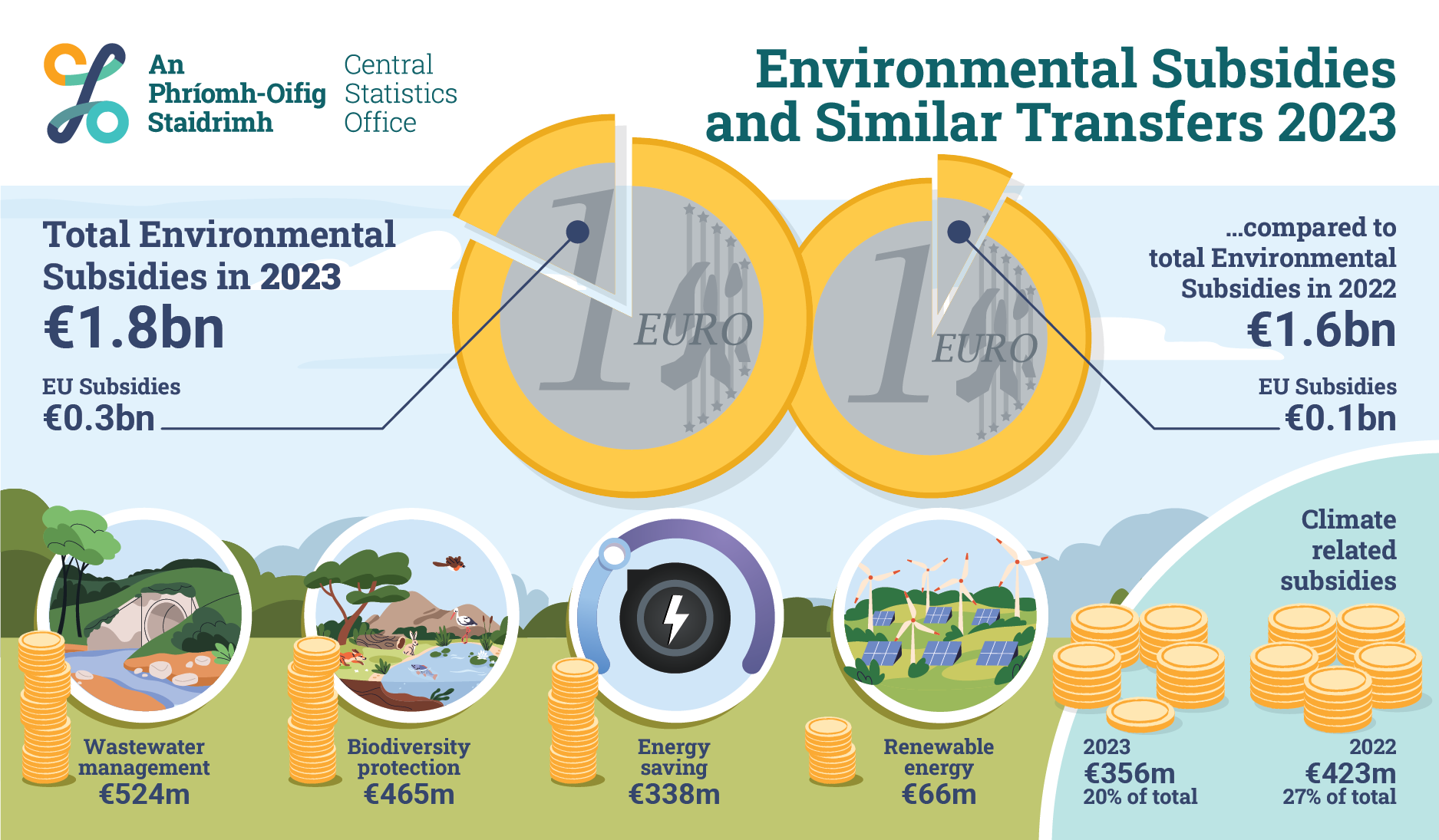 An Phríomh-Oifig Staidrimh

Central Statistics Office

Environmental Subsidies and Similar Transfers 2023

Total Environmental Subsidies in 2023

€1.8bn

EU Subsidies

€0.3bn

1 EURO

1 EURO

...compared to total Environmental Subsidies in 2022

€1.6bn

EU Subsidies

€0.1bn

Wastewater management

€524m

Biodiversity protection

€465m

Energy saving

€338m

Renewable energy

€66m

Climate related subsidies

2023

€356m

20% of total

2022

€423m

27% of total