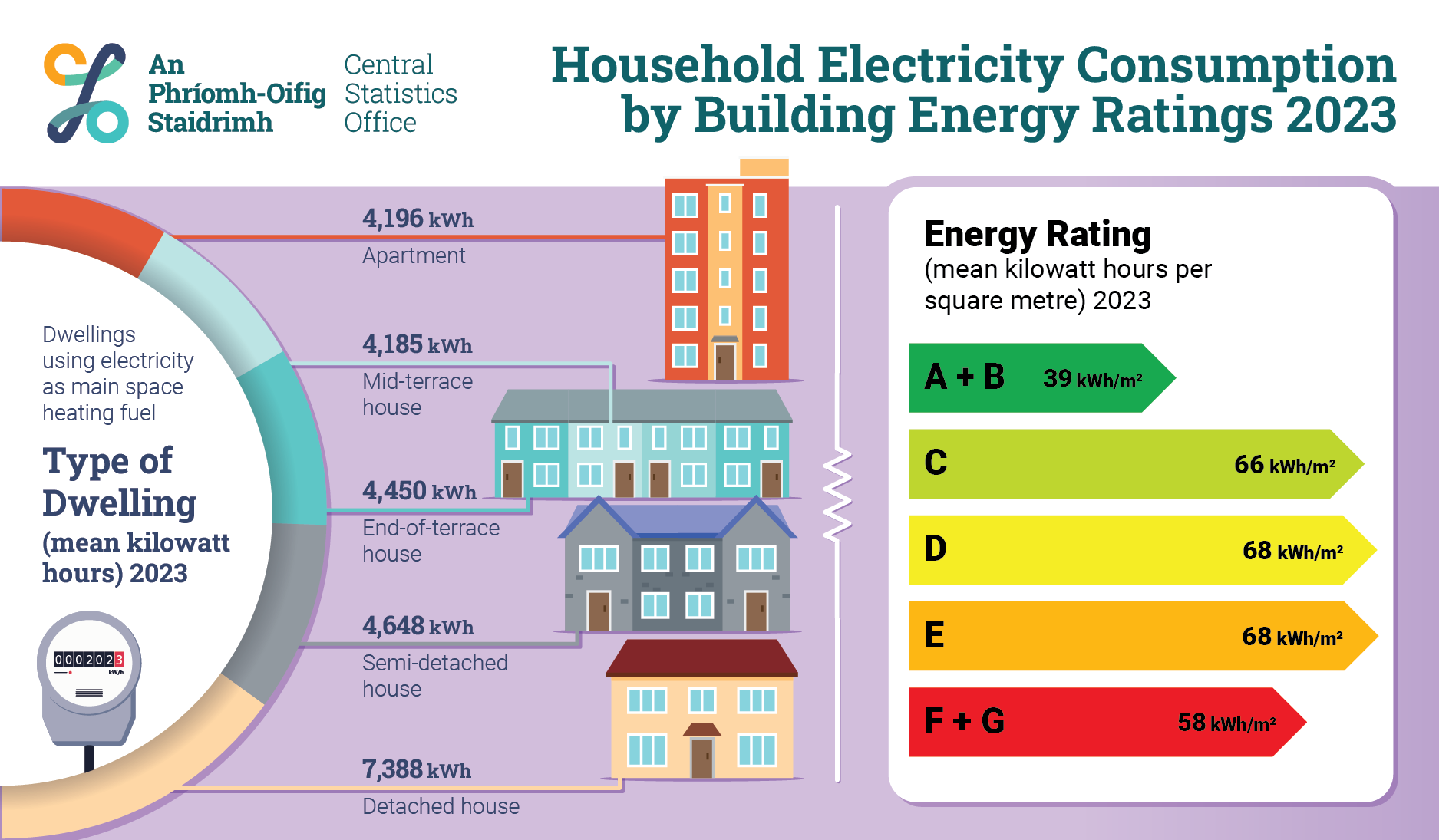 An Phríomh-Oifig Staidrimh

Central Statistics Office

Household Electricity Consumption by Building Energy Ratings 2023

Dwellings using electricity as main space heating fuel

Type of Dwelling (mean kilowatt hours) 2023

0002023 kW/h

4,196 kWh
Apartment

4,185 kWh
Mid-terrace house

4,450 kWh
End-of-terrace house

4,648 kWh
Semi-detached house

7,388 kWh
Detached house

Energy Rating
(mean kilowatt hours per square metre) 2023

A + B 39 kWh/m²

C 66 kWh/m²

D 68 kWh/m²

E 68 kWh/m²

F + G 58 kWh/m²