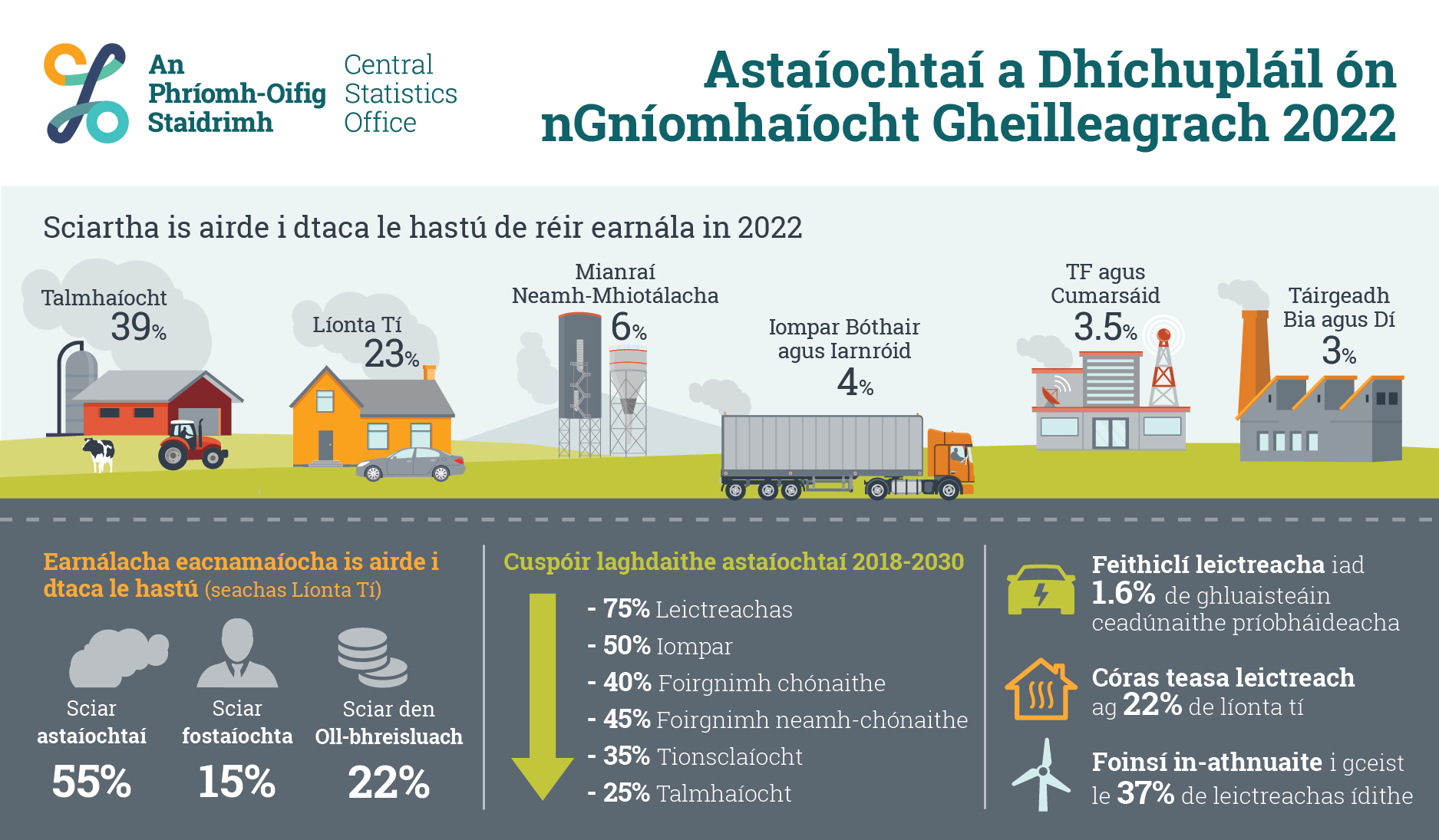 An Phríomh-Oifig Staidrimh

Central Statistics Office

Astaíochtaí a Dhíchupláil ón nGníomhaíocht Gheilleagrach 2022

Sciartha is airde i dtaca le hastú de réir earnála in 2022

Talmhaíocht 39%

Líonta Tí 23%

Mianraí Neamh-Mhiotálacha 6%

Iompar Bóthair agus Iarnróid 4%

TF agus Cumarsáid 3.5%

Táirgeadh Bia agus Dí 3%

Earnálacha eacnamaíocha is airde i dtaca le hastú (seachas Líonta Tí)

Sciar astaíochtaí 55%

Sciar fostaíochta 15%

Sciar den Oll-bhreisluach 22%

Cuspóir laghdaithe astaíochtaí 2018-2030

- 75% Leictreachas
- 50% Iompar
- 40% Foirgnimh chónaithe
- 45% Foirgnimh neamh-chónaithe
- 35% Tionsclaíocht
- 25% Talmhaíocht

Feithiclí leictreacha iad 1.6% de ghluaisteáin ceadúnaithe príobháideacha

Córas teasa leictreach ag 22% de líonta tí

Foinsí in-athnuaite i gceist le 37% de leictreachas ídithe