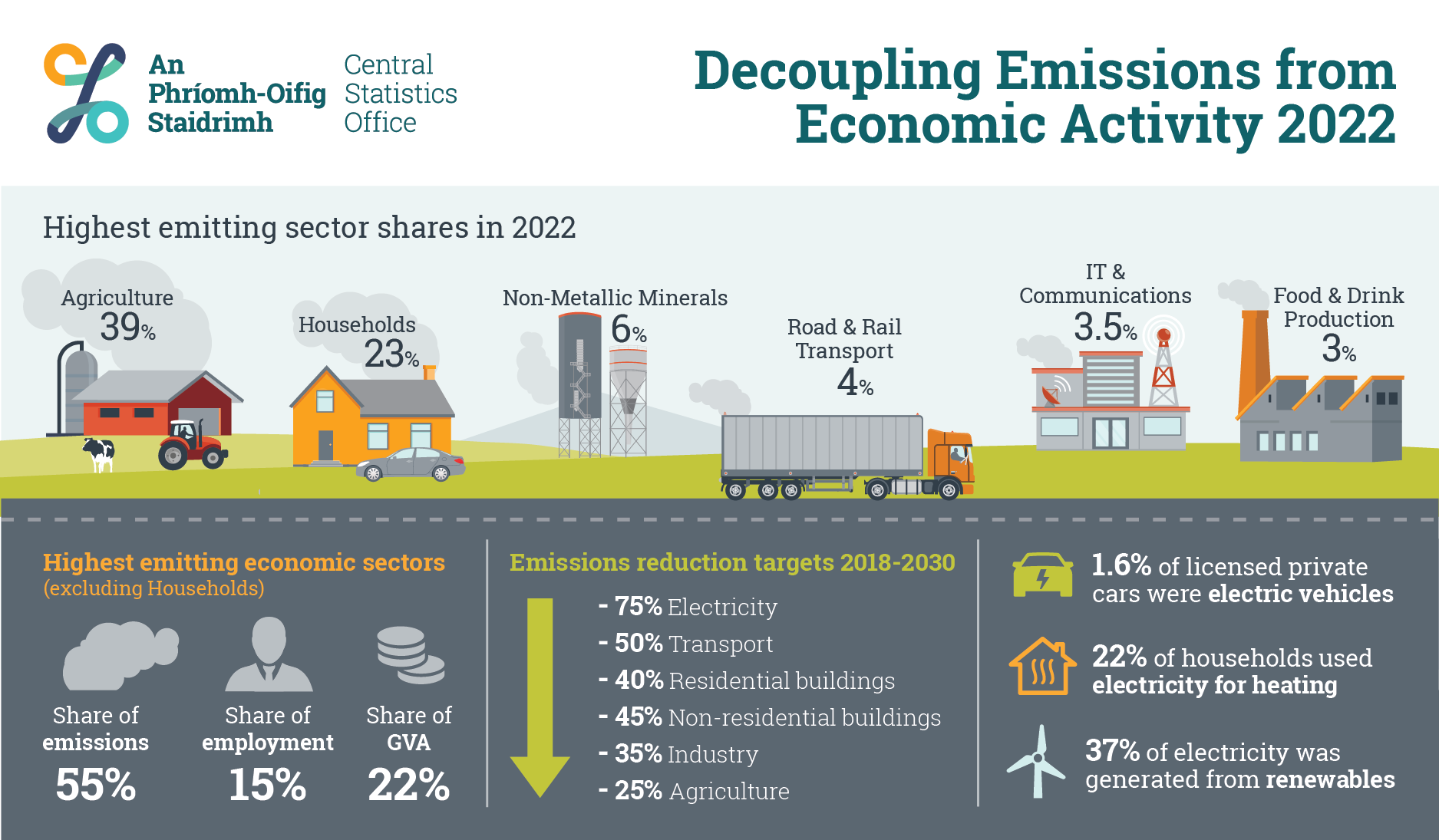 An Phríomh-Oifig Staidrimh

Central Statistics Office

Decoupling Emissions from Economic Activity 2022

Highest emitting sector shares in 2022

Agriculture 39%

Households 23%

Non-Metallic Minerals 6%

Road & Rail Transport 4%

IT & Communications 3.5%

Food & Drink Production 3%

Highest emitting economic sectors (excluding Households)

Share of emissions 55%

Share of employment 15%

Share of GVA 22%

Emissions reduction targets 2018-2030

- 75% Electricity
- 50% Transport
- 40% Residential buildings
- 45% Non-residential buildings
- 35% Industry
- 25% Agriculture

1.6% of licensed private cars were electric vehicles

22% of households used electricity for heating

37% of electricity was generated from renewables