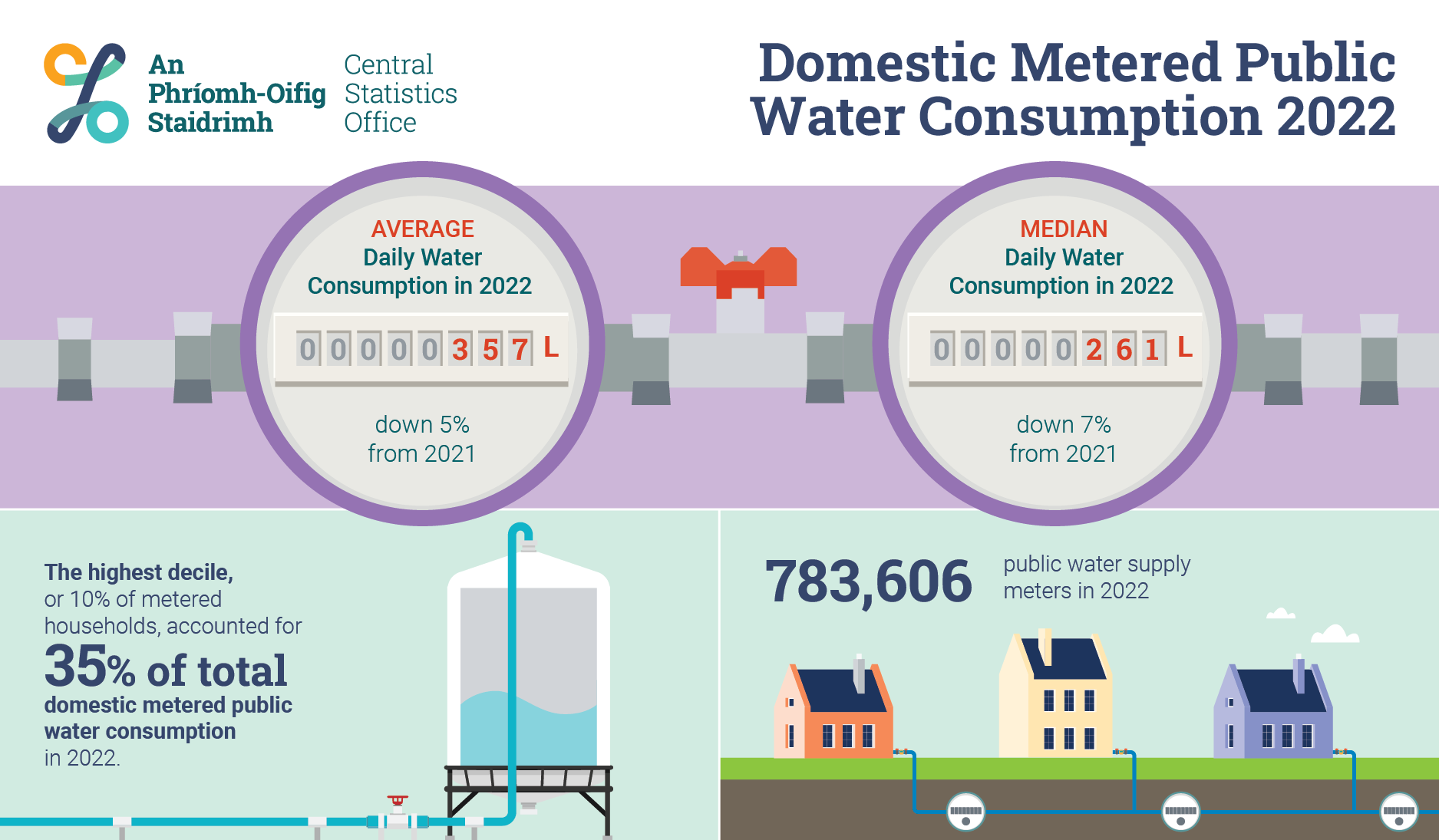 An Phríomh-Oifig Staidrimh

Central Statistics Office

Domestic Metered Public Water Consumption 2022

AVERAGE
Daily Water Consumption in 2022

0 0 0 0 0 3 5 7 L

down 5% from 2021

MEDIAN
Daily Water Consumption in 2022

0 0 0 0 0 2 6 1 L

down 7% from 2021

The highest decile, or 10% of metered households, accounted for

35% of total

domestic metered public water consumption in 2022.

783,606

public water supply meters in 2022