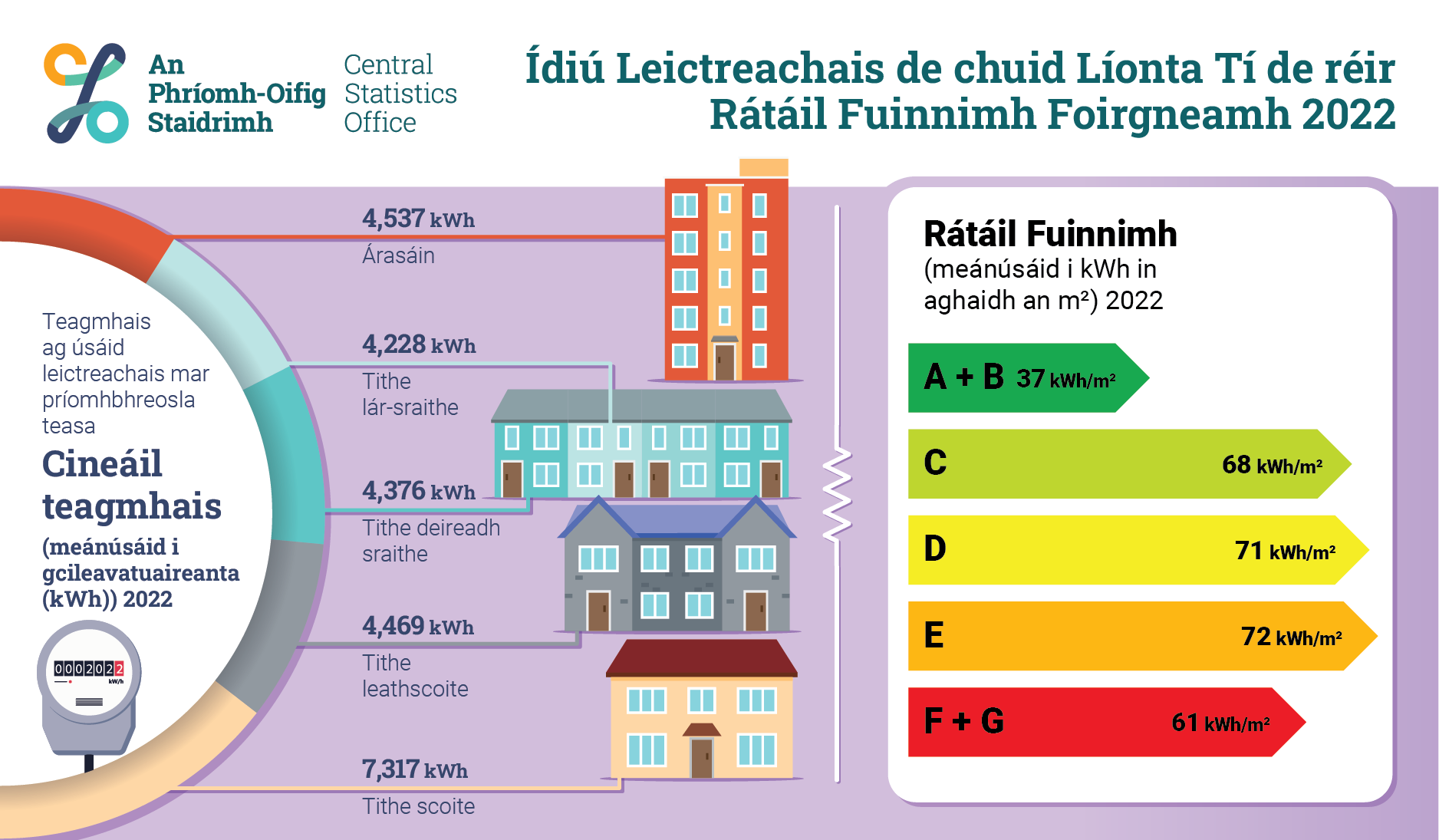 An Phríomh-Oifig Staidrimh

Central Statistics Office

Ídiú Leictreachais de chuid Líonta Tí de réir Rátáil Fuinnimh Foirgneamh 2022

Teagmhais ag úsáid leictreachais mar príomhbhreosla teasa

Cineáil teagmhais

(meánúsáid i gcileavatuaireanta (kWh)) 2022

0002022

kW/h

4,537 kWh
Árasáin

4,228 kWh
Tithe lár-sraithe

4,376 kWh
Tithe deireadh sraithe

4,469 kWh
Tithe leathscoite

7,317 kWh
Tithe scoite

Rátáil Fuinnimh
(meánúsáid i kWh in aghaidh an m²) 2022

A + B 37 kWh/m²

C 68 kWh/m²

D 71 kWh/m²

E 72 kWh/m²

F + G 61 kWh/m²