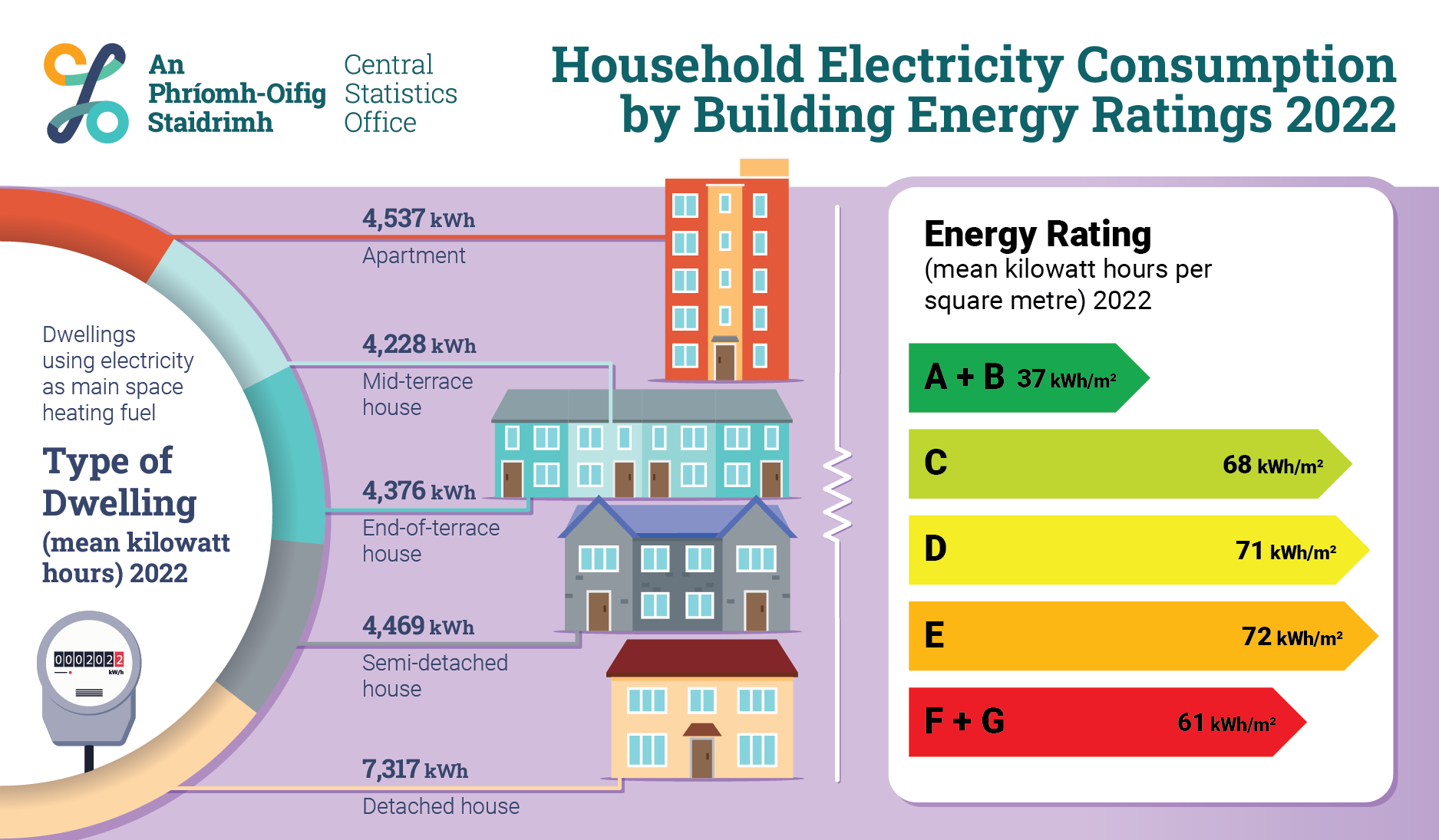 An Phríomh-Oifig Staidrimh

Central Statistics Office

Household Electricity Consumption by Building Energy Ratings 2022

Dwellings using electricity as main space heating fuel

Type of Dwelling (mean kilowatt hours) 2022

0002022 kW/h

4,537 kWh
Apartment

4,228 kWh
Mid-terrace house

4,376 kWh
End-of-terrace house

4,469 kWh
Semi-detached house

7,317 kWh
Detached house

Energy Rating
(mean kilowatt hours per square metre) 2022

A + B 37 kWh/m²

C 68 kWh/m²

D 71 kWh/m²

E 72 kWh/m²

F + G 61 kWh/m²