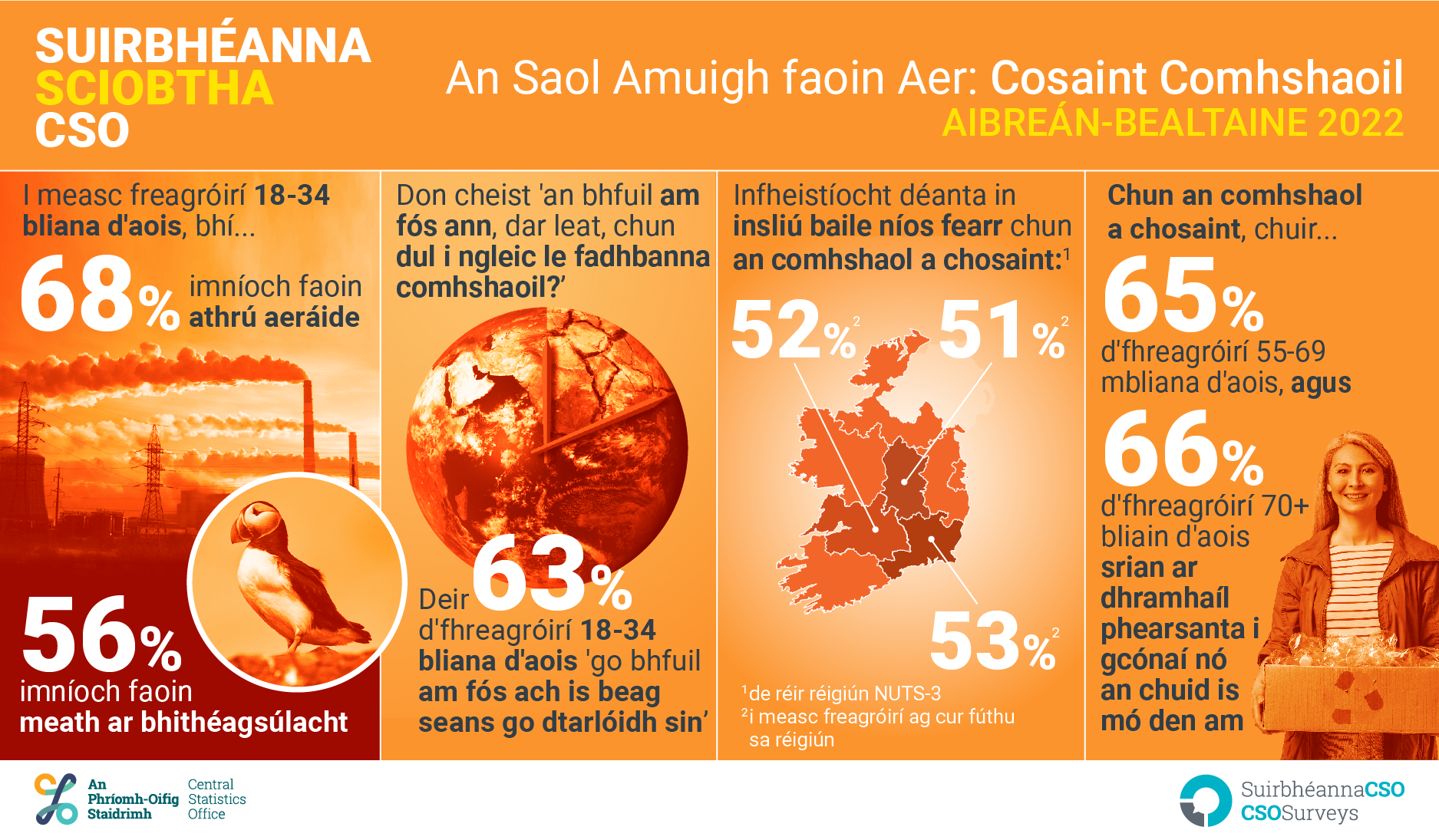 SUIRBHÉANNA SCIOBTHA CSO

An Saol Amuigh faoin Aer: Cosaint Comhshaoil
AIBREÁN-BEALTAINE 2022

I measc freagróirí 18-34 bliana d'aois, bhí...

68% imníoch faoin athrú aeráide

56% imníoch faoin meath ar bhithéagsúlacht

Don cheist 'an bhfuil am fós ann, dar leat, chun dul i ngleic le fadhbanna comhshaoil?'

Deir 63% d'fhreagróirí 18-34 bliana d'aois 'go bhfuil am fós ach is beag seans go dtarlóidh sin'

Infheistíocht déanta in insliú baile níos fearr chun an comhshaol a chosaint:$^1$

52%$^2$ 51%$^2$

53%$^2$

$^1$de réir réigiún NUTS-3
$^2$i measc freagróirí ag cur fúthu sa réigiún

Chun an comhshaol a chosaint, chuir...

65% d'fhreagróirí 55-69 mbliana d'aois, agus

66% d'fhreagróirí 70+ bliain d'aois srian ar dhramhaíl phearsanta i gcónaí nó an chuid is mó den am

An Phríomh-Oifig Staidrimh Central Statistics Office

SuirbhéannaCSO CSOSurveys