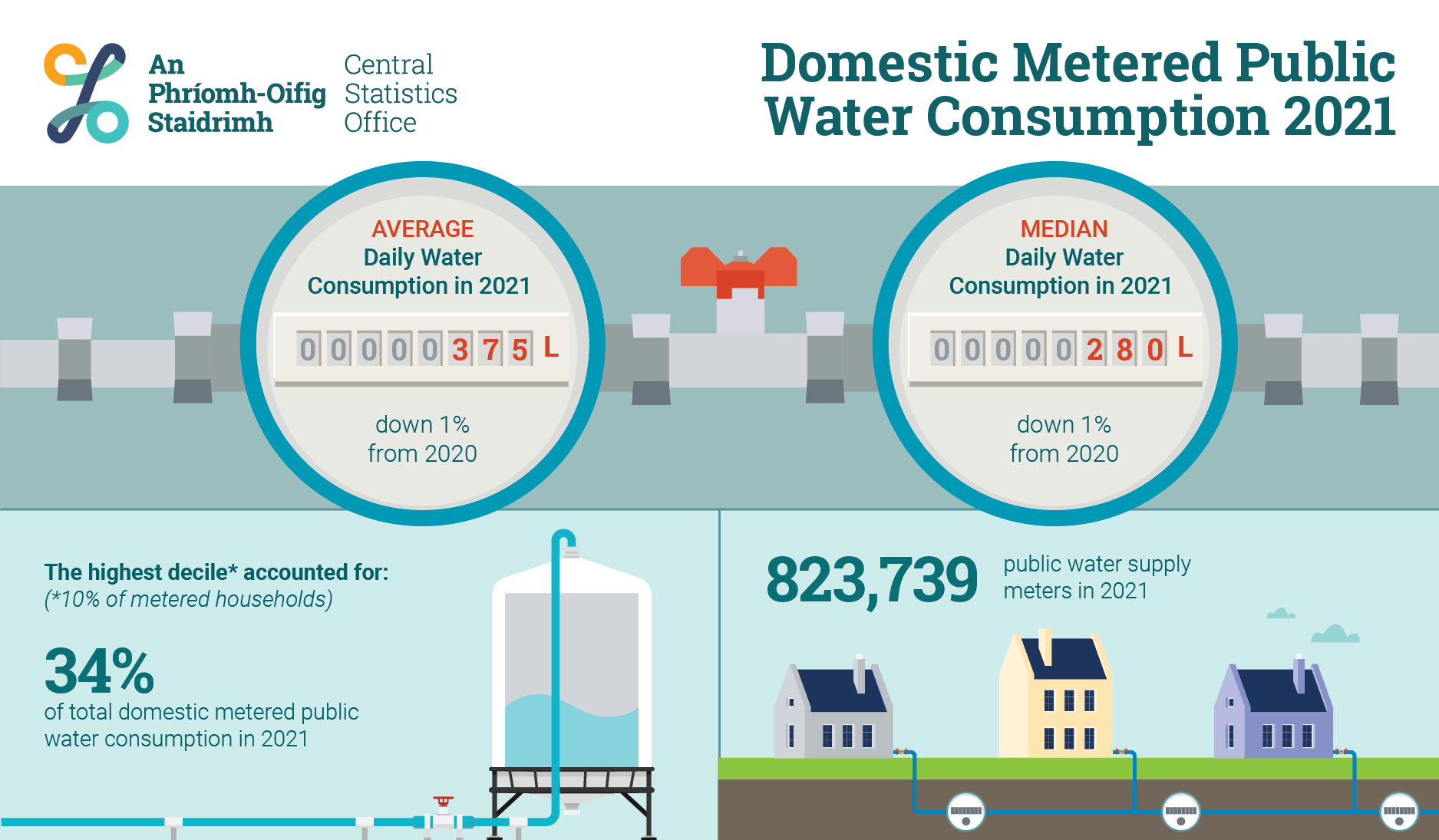 An Phríomh-Oifig Staidrimh

Central Statistics Office

Domestic Metered Public Water Consumption 2021

AVERAGE
Daily Water
Consumption in 2021

0 0 0 0 0 3 7 5 L

down 1%
from 2020

MEDIAN
Daily Water
Consumption in 2021

0 0 0 0 0 2 8 0 L

down 1%
from 2020

The highest decile* accounted for:
(*10% of metered households)

34%
of total domestic metered public water consumption in 2021

823,739 public water supply meters in 2021