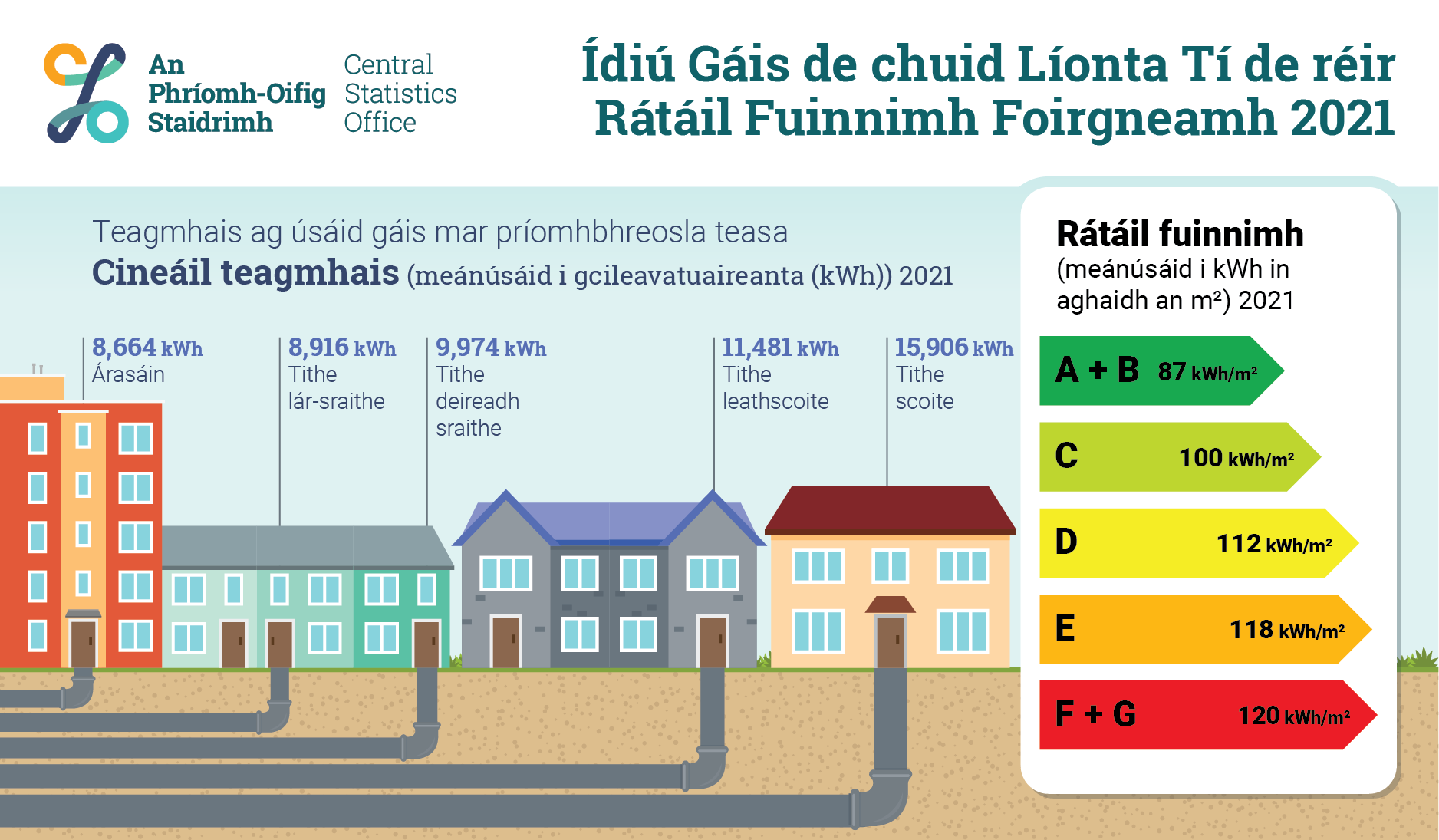 An Phríomh-Oifig Staidrimh
Central Statistics Office

Ídiú Gáis de chuid Líonta Tí de réir Rátáil Fuinnimh Foirgneamh 2021

Teagmhais ag úsáid gáis mar príomhbhreosla teasa
Cineáil teagmhais (meánúsáid i gcileavatuaireanta (kWh)) 2021

8,664 kWh
Árasáin

8,916 kWh
Tithe lár-sraithe

9,974 kWh
Tithe deireadh sraithe

11,481 kWh
Tithe leathscoite

15,906 kWh
Tithe scoite

Rátáil fuinnimh
(meánúsáid i kWh in aghaidh an m²) 2021

A + B 87 kWh/m²
C 100 kWh/m²
D 112 kWh/m²
E 118 kWh/m²
F + G 120 kWh/m²