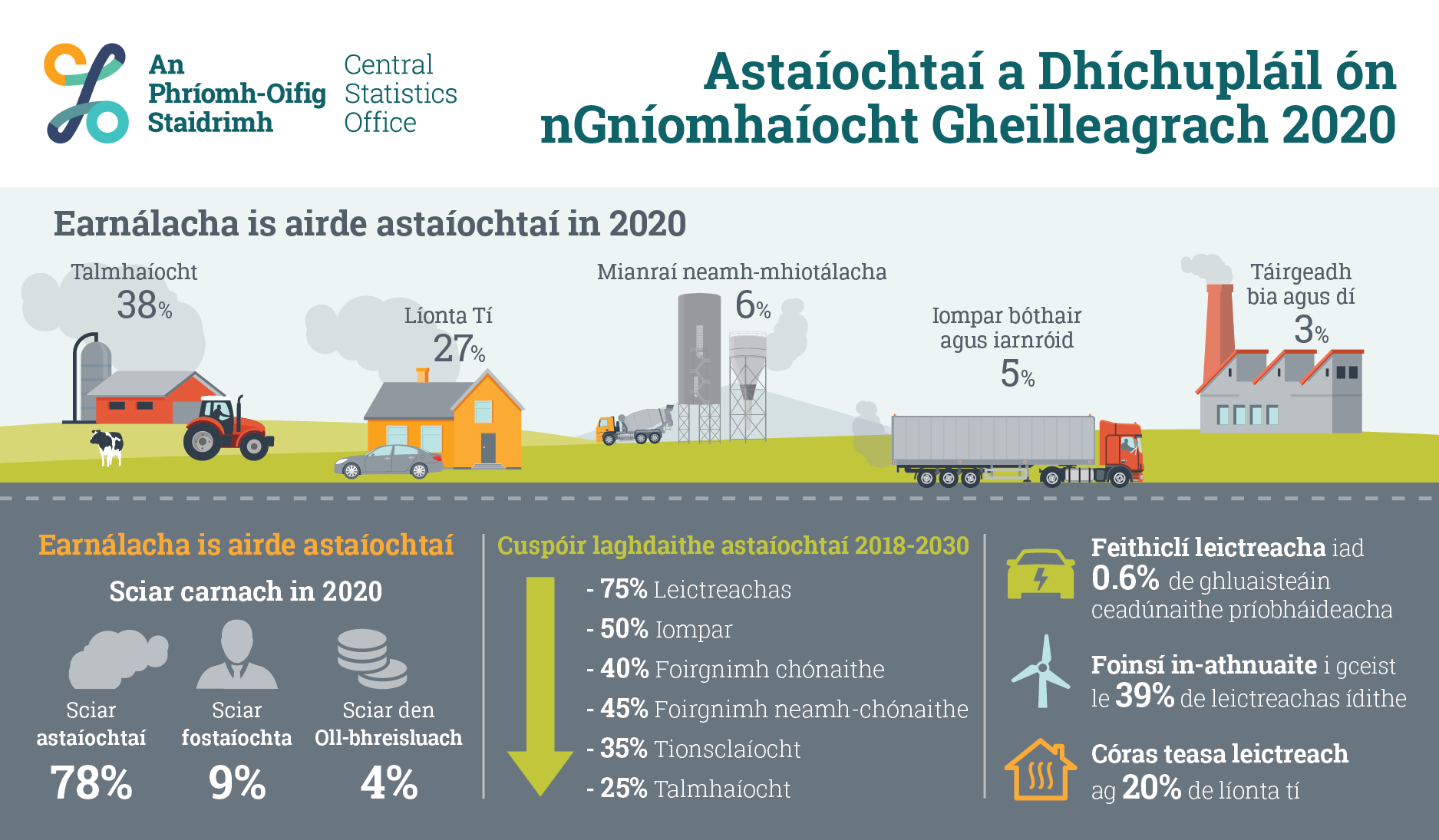 An Phríomh-Oifig Staidrimh

Central Statistics Office

Astaíochtaí a Dhíchupláil ón nGníomhaíocht Gheilleagrach 2020

Earnálacha is airde astaíochtaí in 2020

Talmhaíocht
38%

Líonta Tí
27%

Mianraí neamh-mhiotálacha
6%

Iompar bóthair agus iarnróid
5%

Táirgeadh bia agus dí
3%

Earnálacha is airde astaíochtaí

Sciar carnach in 2020

Sciar astaíochtaí
78%

Sciar fostaíochta
9%

Sciar den Oll-bhreisluach
4%

Cuspóir laghdaithe astaíochtaí 2018-2030

- 75% Leictreachas
- 50% Iompar
- 40% Foirgnimh chónaithe
- 45% Foirgnimh neamh-chónaithe
- 35% Tionsclaíocht
- 25% Talmhaíocht

Feithiclí leictreacha iad 0.6% de ghluaisteáin ceadúnaithe príobháideacha

Foinsí in-athnuaite i gceist le 39% de leictreachas ídithe

Córas teasa leictreach ag 20% de líonta tí