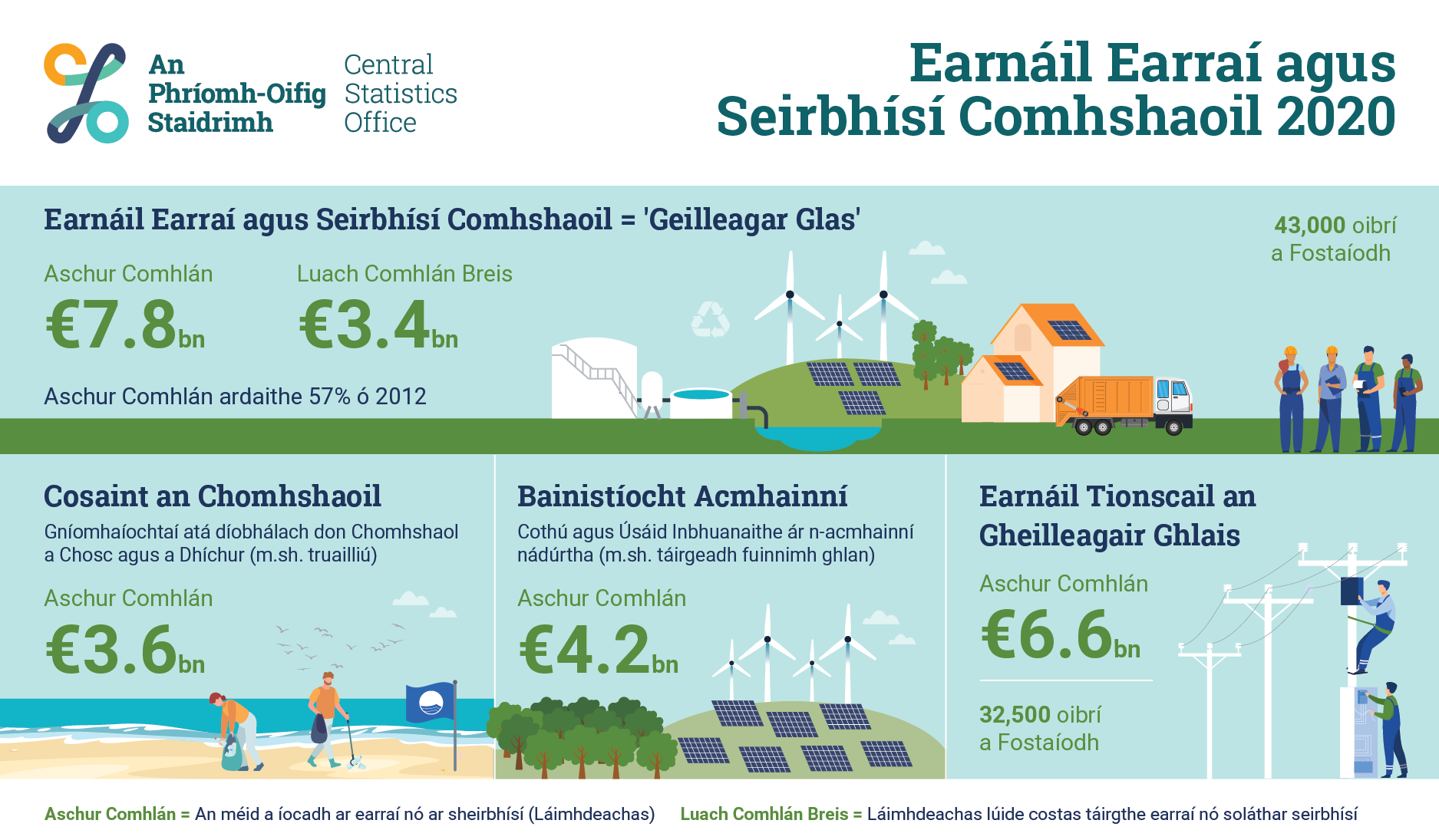 An Phríomh-Oifig Staidrimh
Central Statistics Office

Earnáil Earraí agus Seirbhísí Comhshaoil 2020

Earnáil Earraí agus Seirbhísí Comhshaoil = 'Geilleagar Glas'

Aschur Comhlán
€7.8bn

Luach Comhlán Breis
€3.4bn

Aschur Comhlán ardaithe 57% ó 2012

43,000 oibrí a Fostaíodh

Cosaint an Chomhshaoil
Gníomhaíochtaí atá díobhálach don Chomhshaol a Chosc agus a Dhíchur (m.sh. truailliú)

Aschur Comhlán
€3.6bn

Bainistíocht Acmhainní
Cothú agus Úsáid Inbhuanaithe ár n-acmhainní nádúrtha (m.sh. táirgeadh fuinnimh ghlan)

Aschur Comhlán
€4.2bn

Earnáil Tionscail an Gheilleagair Ghlais

Aschur Comhlán
€6.6bn

32,500 oibrí a Fostaíodh

Aschur Comhlán = An méid a íocadh ar earraí nó ar sheirbhísí (Láimhdeachas) Luach Comhlán Breis = Láimhdeachas lúide costas táirgthe earraí nó soláthar seirbhísí