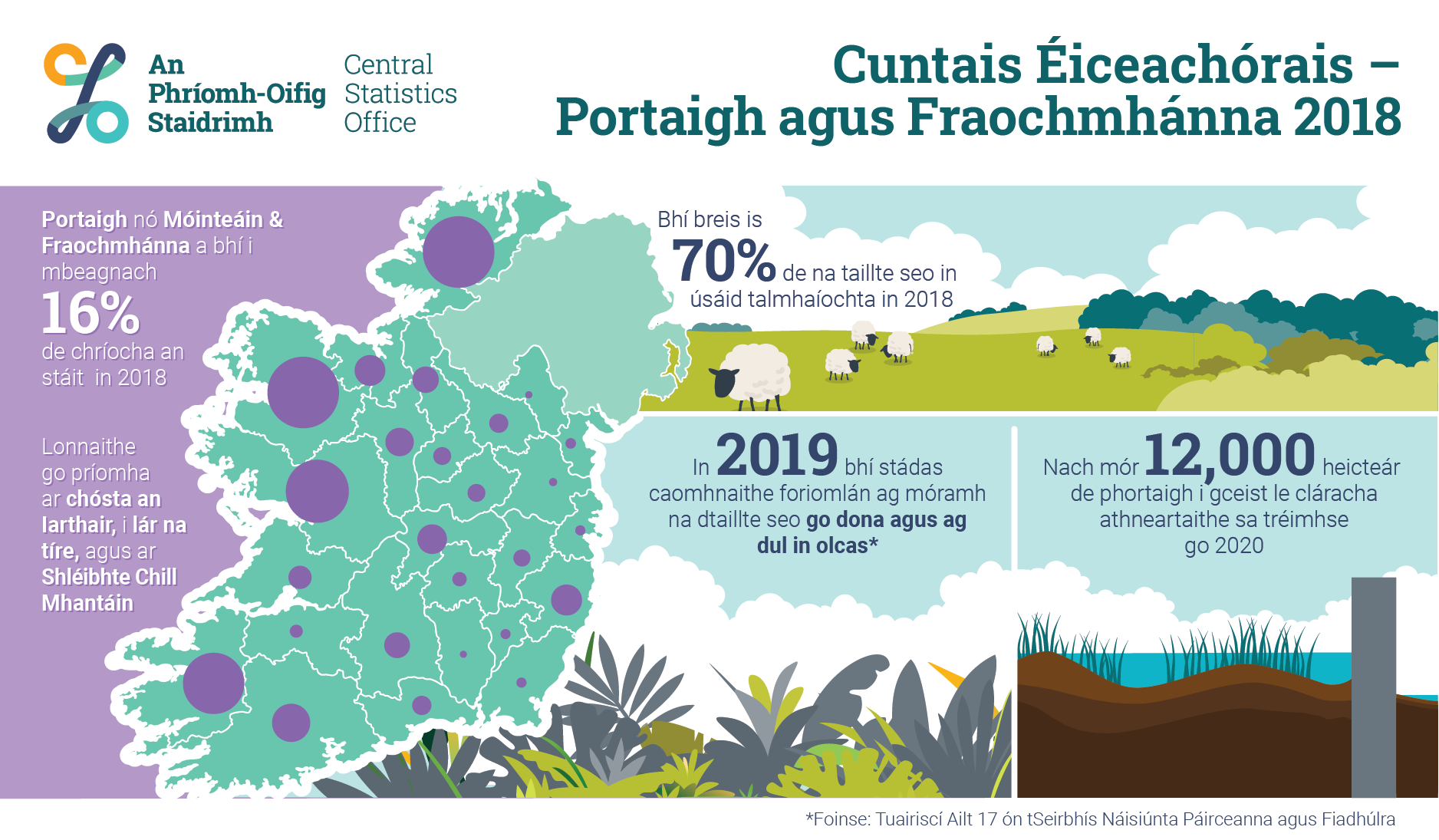 An Phríomh-Oifig Staidrimh

Central Statistics Office

Cuntais Éiceachórais – Portaigh agus Fraochmhánna 2018

Portaigh nó Móinteáin & Fraochmhánna a bhí i mbeagnach 16% de chríocha an stáit in 2018

Lonnaithe go príomha ar chósta an Iarthair, i lár na tíre, agus ar Shléibhte Chill Mhantáin

Bhí breis is 70% de na taillte seo in úsáid talmhaíochta in 2018

In 2019 bhí stádas caomhnaithe foriomlán ag móramh na dtaillte seo go dona agus ag dul in olcas*

Nach mór 12,000 heicteár de phortaigh i gceist le cláracha athneartaithe sa tréimhse go 2020

*Foinse: Tuairiscí Ailt 17 ón tSeirbhís Náisiúnta Páirceanna agus Fiadhúlra