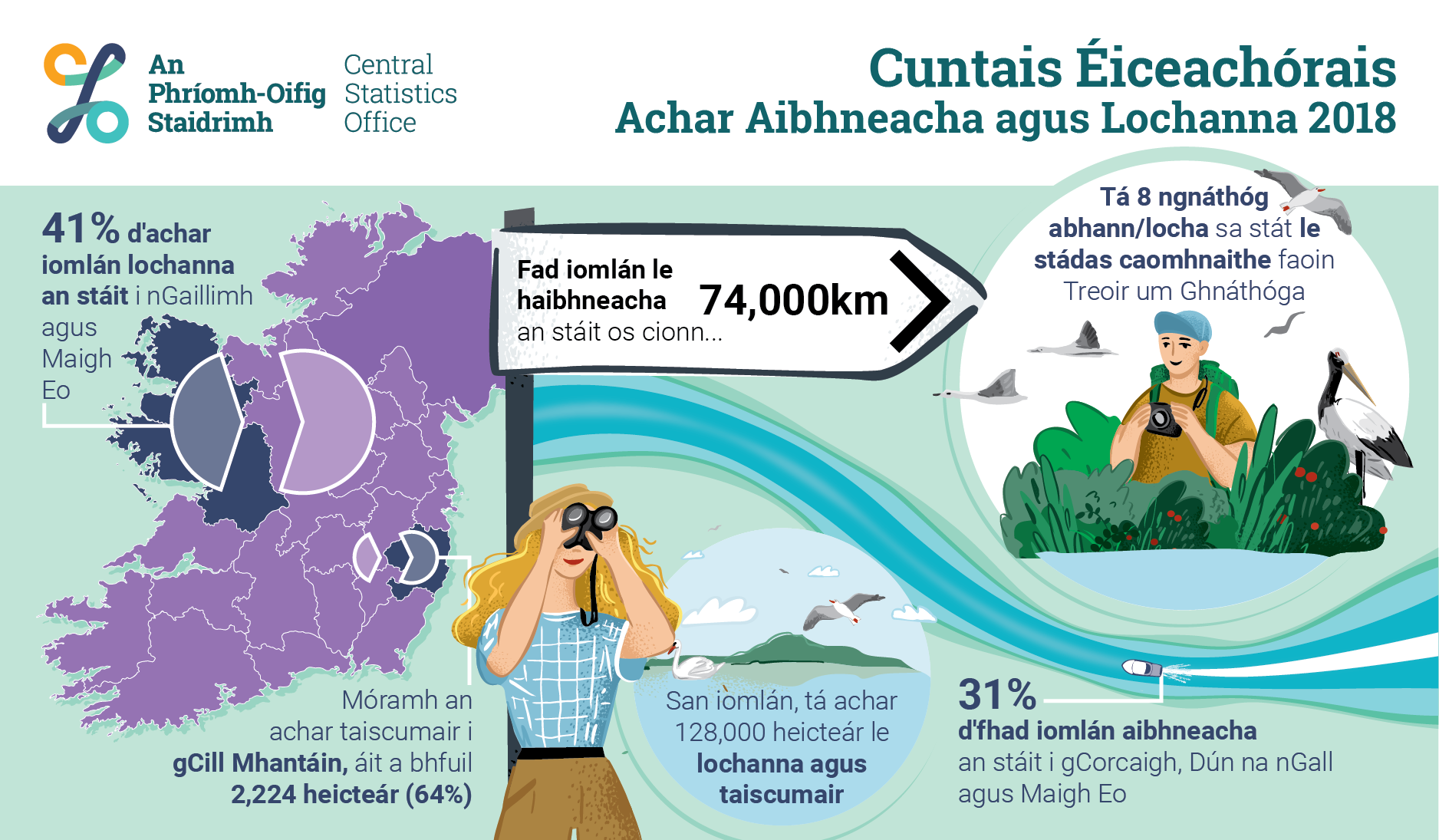 An Phríomh-Oifig Staidrimh

Central Statistics Office

Cuntais Éiceachórais
Achar Aibhneacha agus Lochanna 2018

41% d'achar iomlán lochanna an stáit i nGaillimh agus Maigh Eo

Fad iomlán le haibhneacha an stáit os cionn... 74,000km

Tá 8 ngnáthóg abhann/locha sa stát le stádas caomhnaithe faoin Treoir um Ghnáthóga

Móramh an achar taiscumair i gCill Mhantáin, áit a bhfuil 2,224 heicteár (64%)

San iomlán, tá achar 128,000 heicteár le lochanna agus taiscumair

31% d'fhad iomlán aibhneacha an stáit i gCorcaigh, Dún na nGall agus Maigh Eo