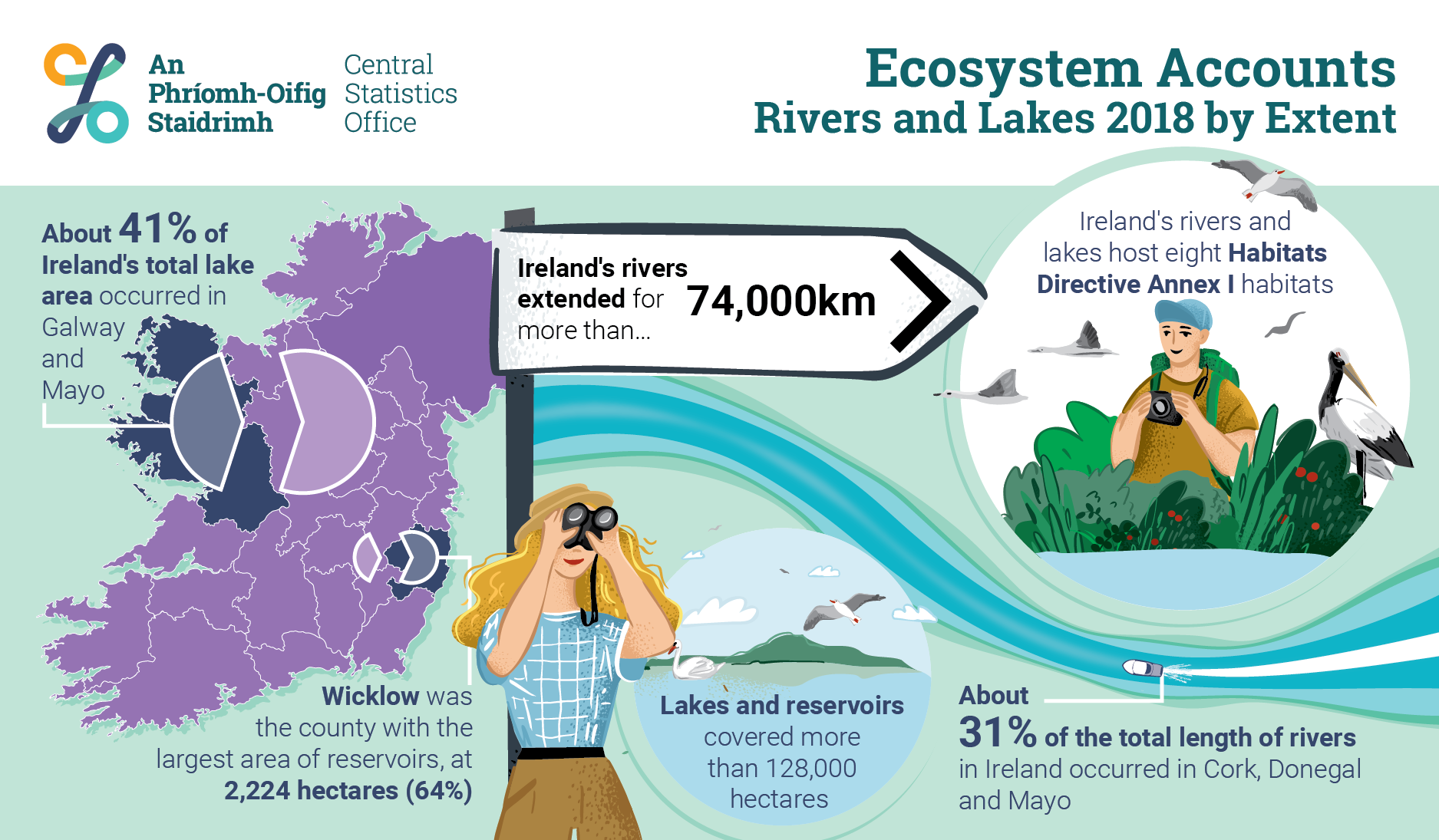 An Phríomh-Oifig Staidrimh

Central Statistics Office

Ecosystem Accounts
Rivers and Lakes 2018 by Extent

About 41% of Ireland's total lake area occurred in Galway and Mayo

Ireland's rivers extended for more than... 74,000km

Ireland's rivers and lakes host eight Habitats Directive Annex I habitats

Wicklow was the county with the largest area of reservoirs, at 2,224 hectares (64%)

Lakes and reservoirs covered more than 128,000 hectares

About 31% of the total length of rivers in Ireland occurred in Cork, Donegal and Mayo