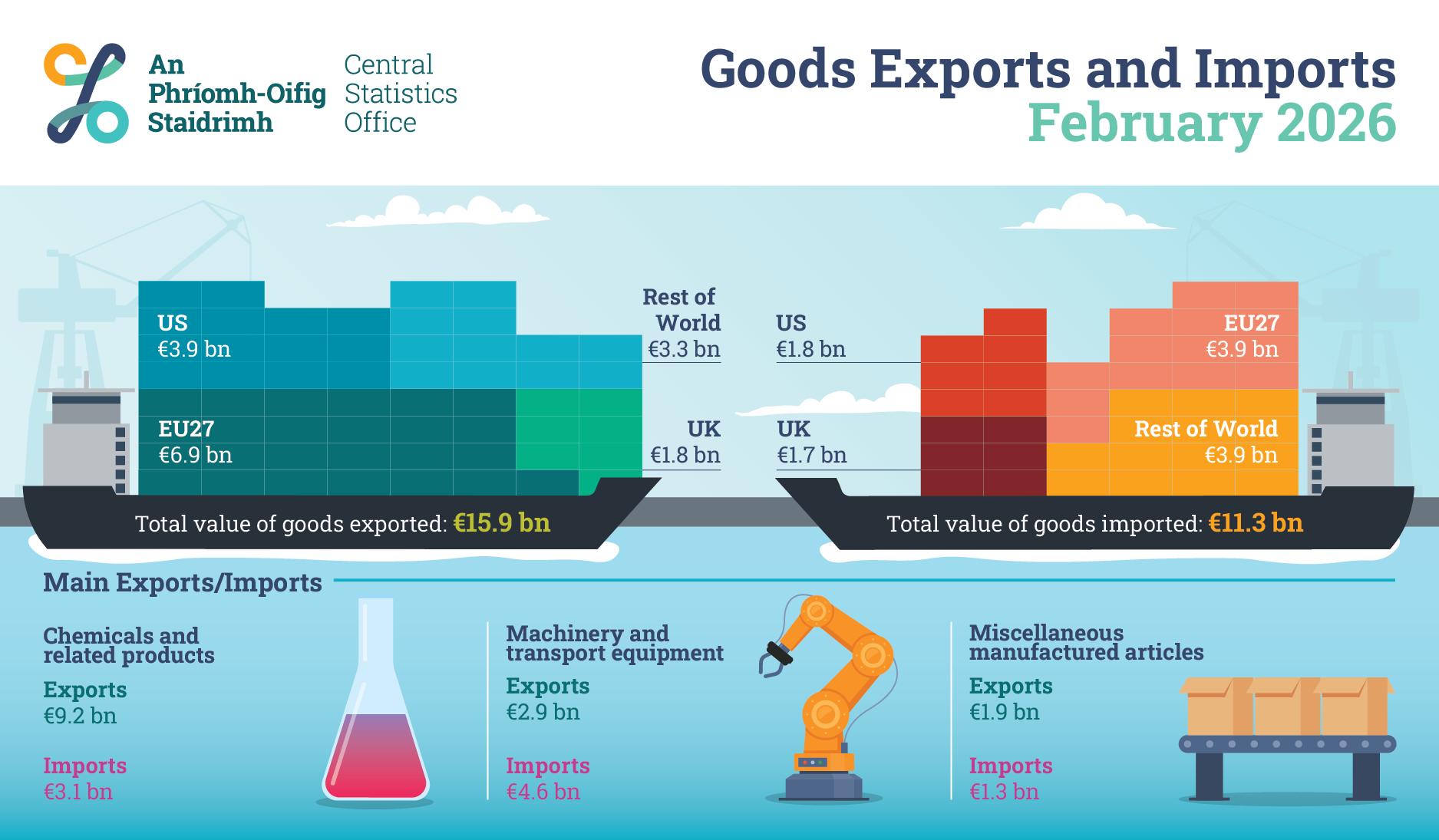 An Phríomh-Oifig Staidrimh

Central Statistics Office

Goods Exports and Imports
February 2026

US
€3.9 bn

EU27
€6.9 bn

Rest of World
€3.3 bn

UK
€1.8 bn

Total value of goods exported: €15.9 bn

US
€1.8 bn

UK
€1.7 bn

EU27
€3.9 bn

Rest of World
€3.9 bn

Total value of goods imported: €11.3 bn

Main Exports/Imports

Chemicals and related products
Exports
€9.2 bn
Imports
€3.1 bn

Machinery and transport equipment
Exports
€2.9 bn
Imports
€4.6 bn

Miscellaneous manufactured articles
Exports
€1.9 bn
Imports
€1.3 bn