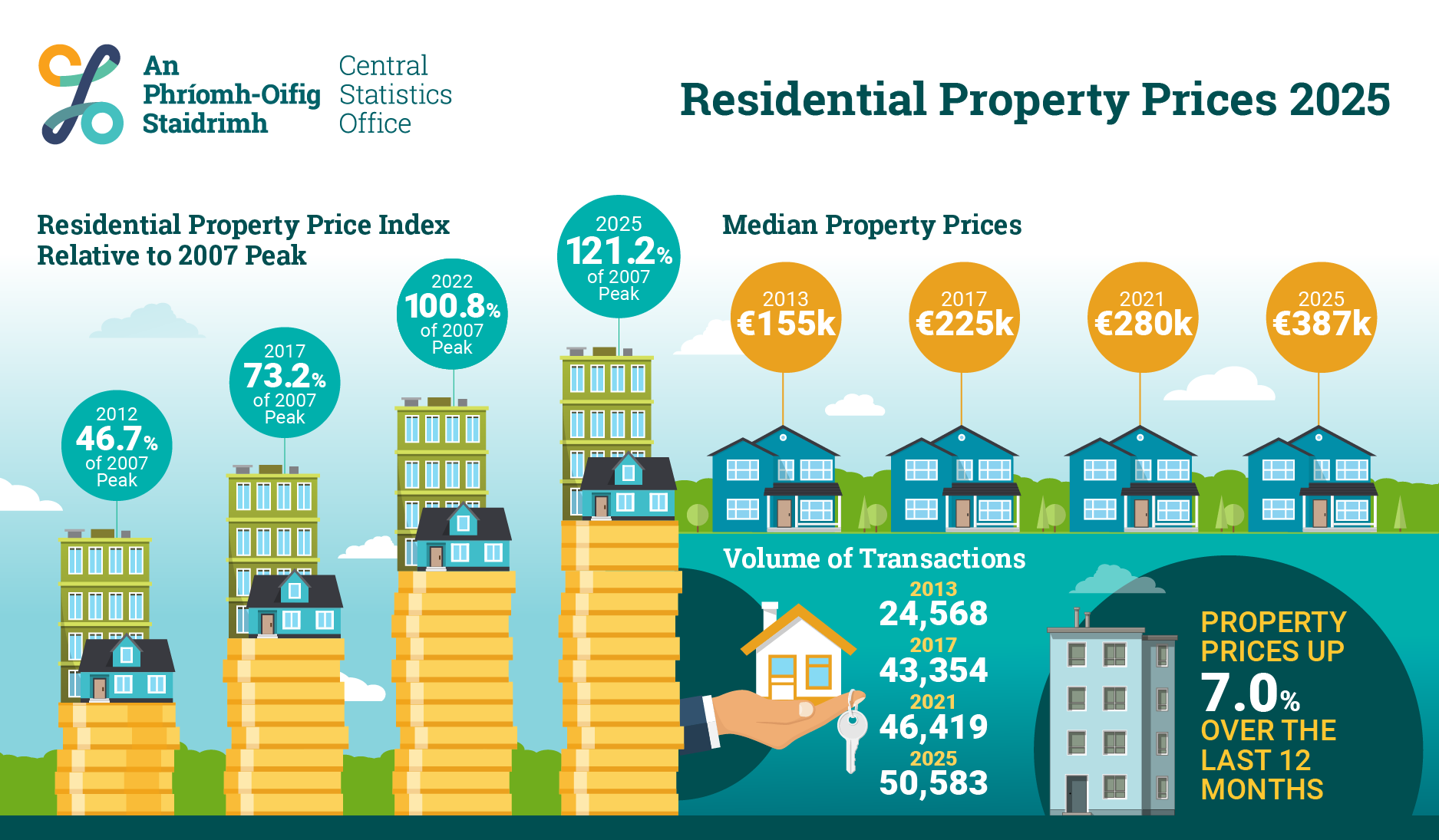 An Phríomh-Oifig Staidrimh

Central Statistics Office

Residential Property Prices 2025

Residential Property Price Index Relative to 2007 Peak

2012
46.7%
of 2007 Peak

2017
73.2%
of 2007 Peak

2022
100.8%
of 2007 Peak

2025
121.2%
of 2007 Peak

Median Property Prices

2013
€155k

2017
€225k

2021
€280k

2025
€387k

Volume of Transactions

2013
24,568
2017
43,354
2021
46,419
2025
50,583

PROPERTY PRICES UP
7.0%
OVER THE LAST 12 MONTHS