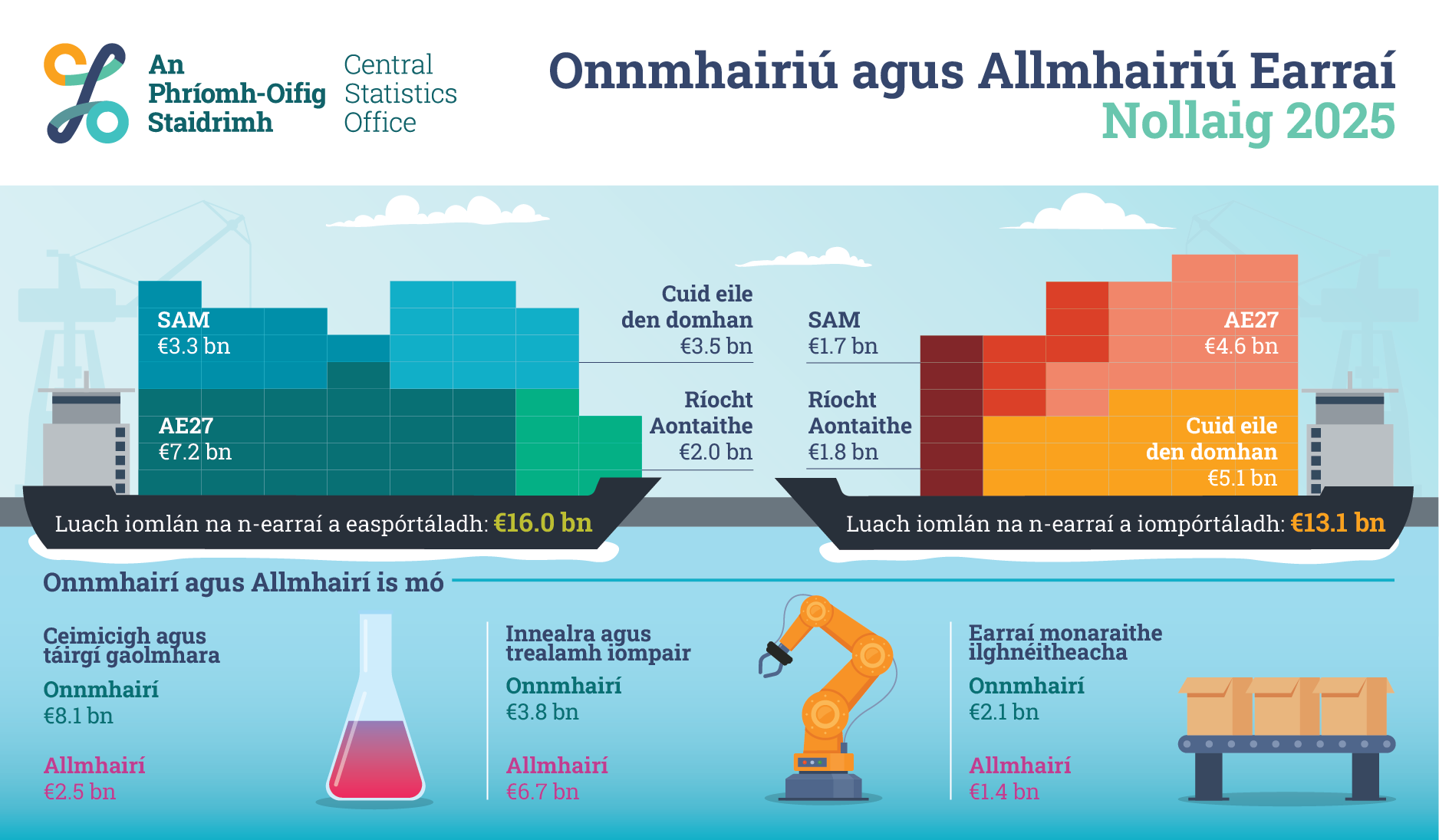 An Phríomh-Oifig Staidrimh

Central Statistics Office

Onnmhairiú agus Allmhairiú Earraí
Nollaig 2025

SAM
€3.3 bn

AE27
€7.2 bn

Cuid eile den domhan
€3.5 bn

Ríocht Aontaithe
€2.0 bn

Luach iomlán na n-earraí a easpórtáladh: €16.0 bn

SAM
€1.7 bn

Ríocht Aontaithe
€1.8 bn

AE27
€4.6 bn

Cuid eile den domhan
€5.1 bn

Luach iomlán na n-earraí a iompórtáladh: €13.1 bn

Onnmhairí agus Allmhairí is mó

Ceimicigh agus táirgí gaolmhara
Onnmhairí
€8.1 bn
Allmhairí
€2.5 bn

Innealra agus trealamh iompair
Onnmhairí
€3.8 bn
Allmhairí
€6.7 bn

Earraí monaraithe ilghnéitheacha
Onnmhairí
€2.1 bn
Allmhairí
€1.4 bn