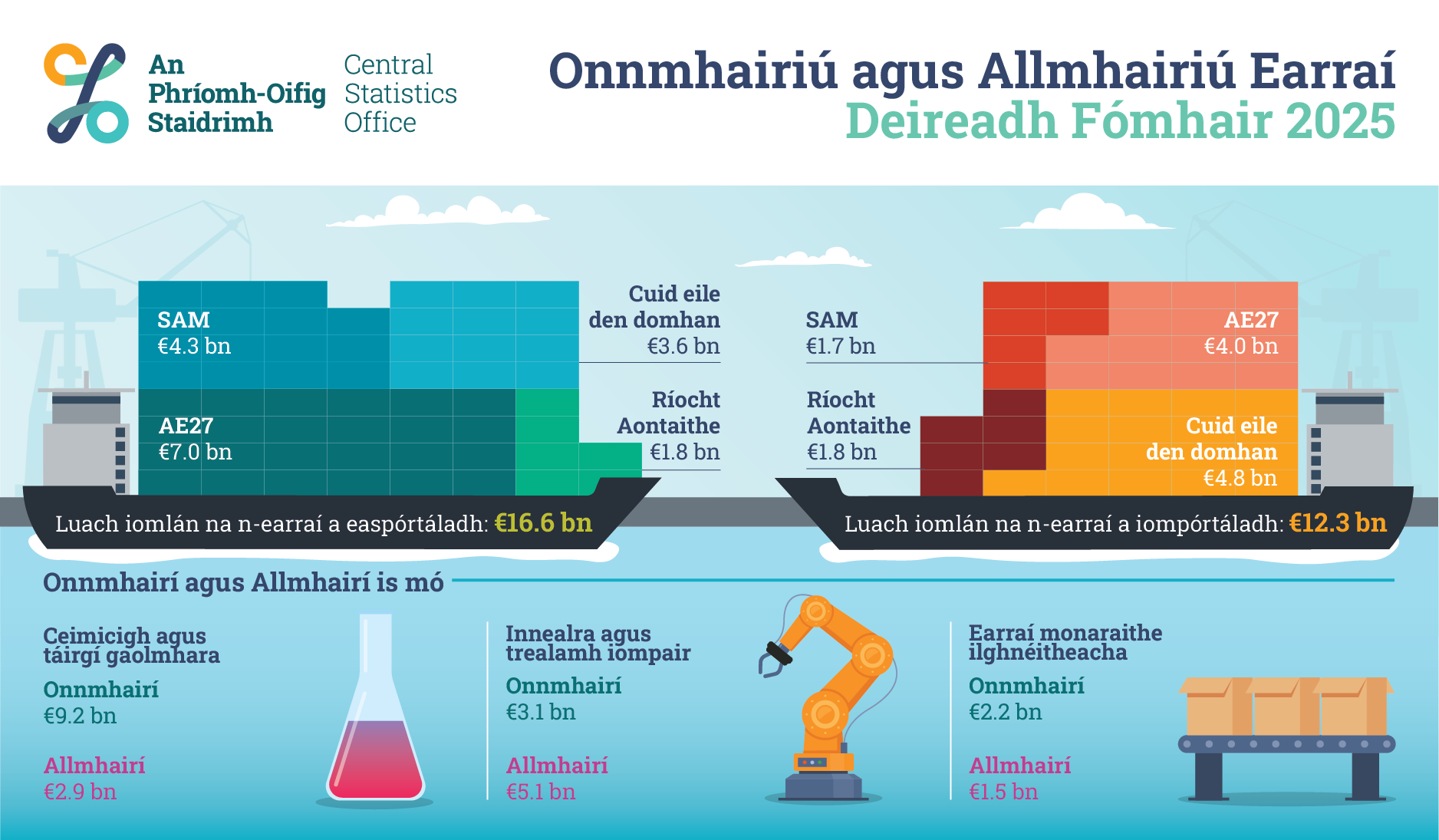 An Phríomh-Oifig Staidrimh

Central Statistics Office

Onnmhairiú agus Allmhairiú Earraí
Deireadh Fómhair 2025

SAM
€4.3 bn

AE27
€7.0 bn

Cuid eile den domhan
€3.6 bn

Ríocht Aontaithe
€1.8 bn

Luach iomlán na n-earraí a easpórtáladh: €16.6 bn

SAM
€1.7 bn

Ríocht Aontaithe
€1.8 bn

AE27
€4.0 bn

Cuid eile den domhan
€4.8 bn

Luach iomlán na n-earraí a iompórtáladh: €12.3 bn

Onnmhairí agus Allmhairí is mó

Ceimicigh agus táirgí gaolmhara
Onnmhairí
€9.2 bn
Allmhairí
€2.9 bn

Innealra agus trealamh iompair
Onnmhairí
€3.1 bn
Allmhairí
€5.1 bn

Earraí monaraithe ilghnéitheacha
Onnmhairí
€2.2 bn
Allmhairí
€1.5 bn