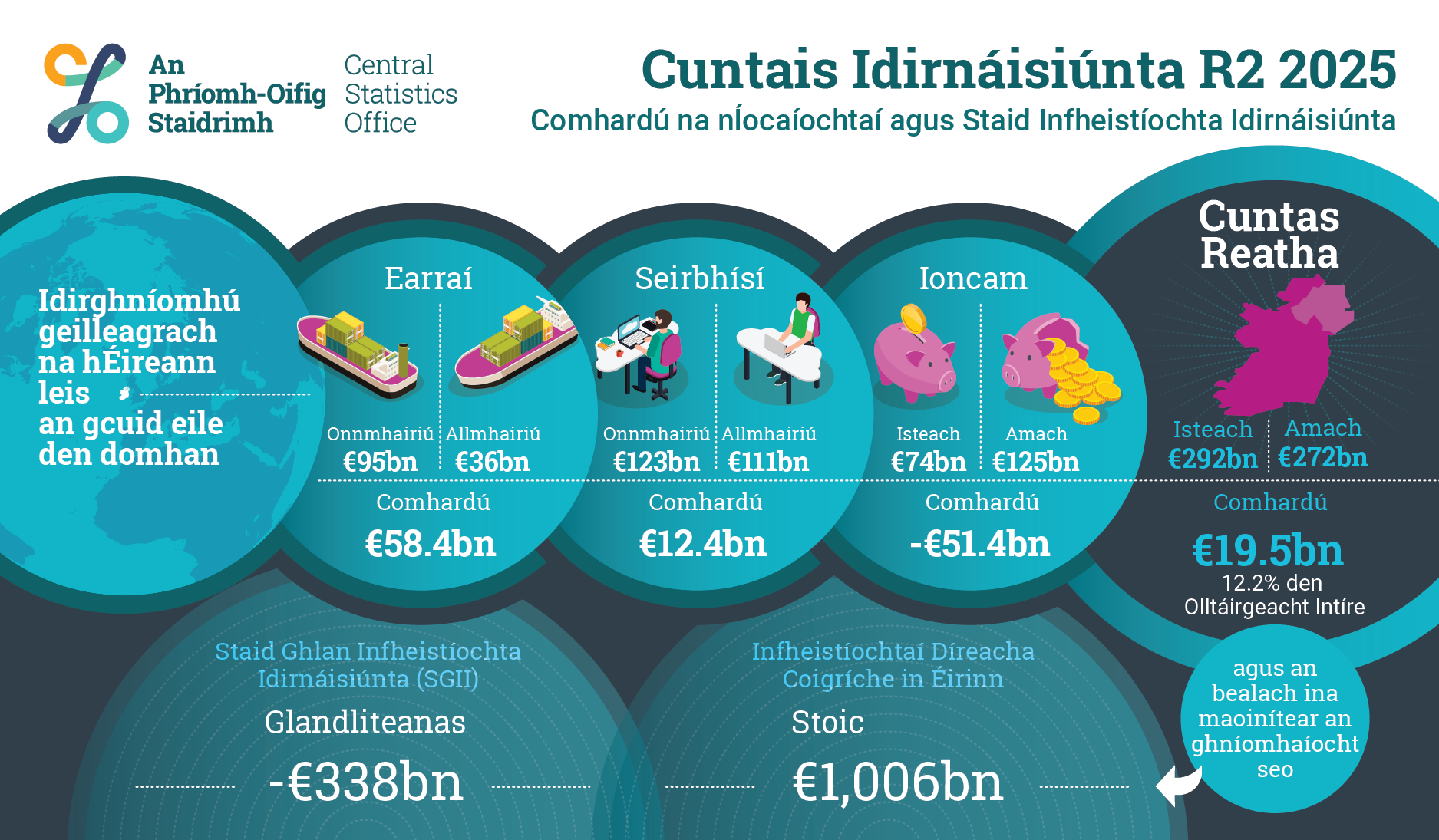 An Phríomh-Oifig Staidrimh

Central Statistics Office

Cuntais Idirnáisiúnta R2 2025

Comhardú na nÍocaíochtaí agus Staid Infheistíochta Idirnáisiúnta

Idirghníomhú geilleagrach na hÉireann leis an gcuid eile den domhan

Earraí
Onnmhairiú €95bn
Allmhairiú €36bn
Comhardú €58.4bn

Seirbhísí
Onnmhairiú €123bn
Allmhairiú €111bn
Comhardú €12.4bn

Ioncam
Isteach €74bn
Amach €125bn
Comhardú -€51.4bn

Cuntas Reatha
Isteach €292bn
Amach €272bn
Comhardú
€19.5bn
12.2% den Olltáirgeacht Intíre

Staid Ghlan Infheistíochta Idirnáisiúnta (SGII)
Glandliteanas
-€338bn

Infheistíochtaí Díreacha Coigríche in Éirinn
Stoic
€1,006bn

agus an bealach ina maoinítear an ghníomhaíocht seo