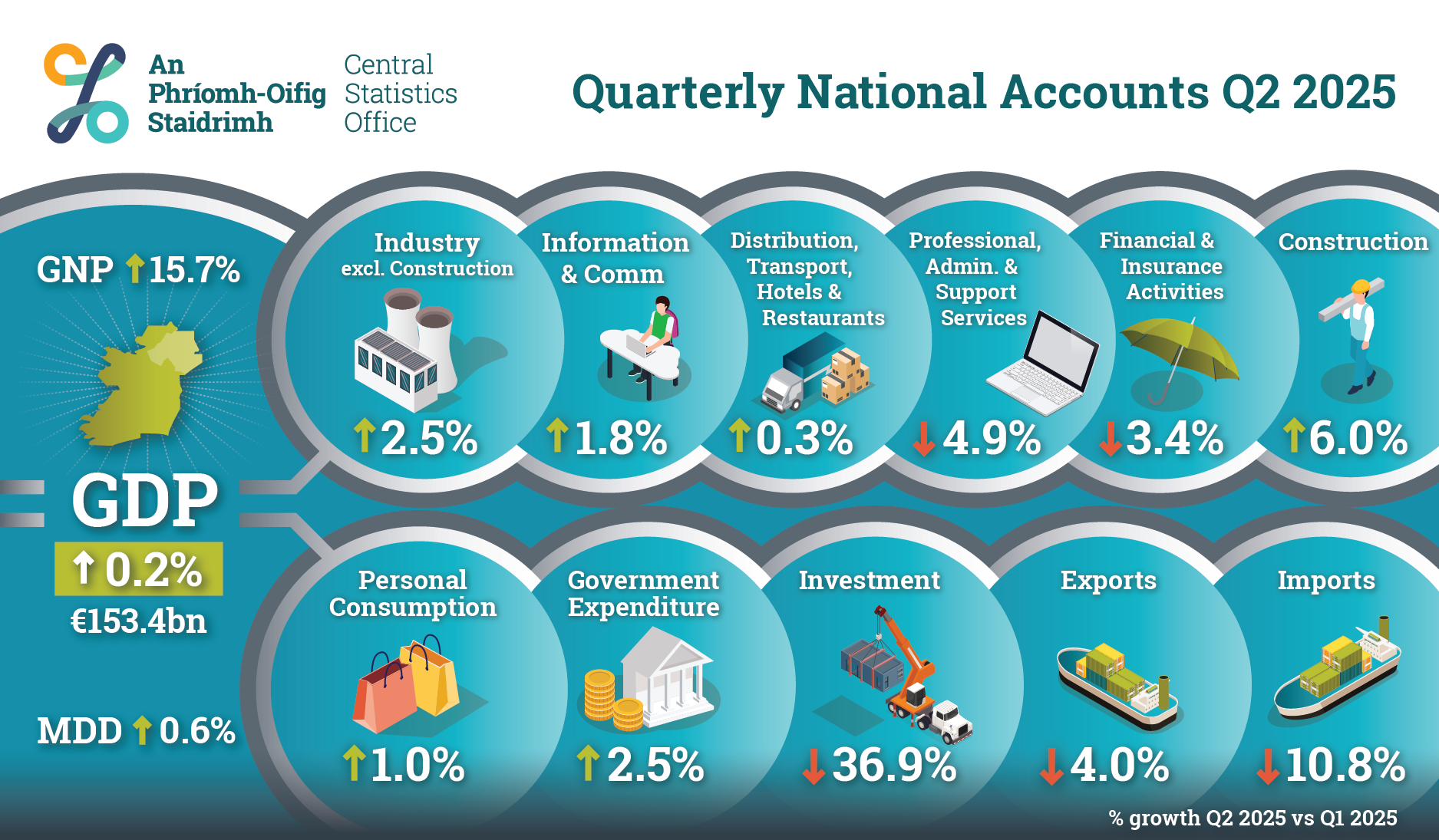 An Phríomh-Oifig Staidrimh

Central Statistics Office

Quarterly National Accounts Q2 2025

GNP ↑15.7%

GDP
↑0.2%
€153.4bn

MDD ↑0.6%

Industry excl. Construction
↑2.5%

Information & Comm
↑1.8%

Distribution, Transport, Hotels & Restaurants
↑0.3%

Professional, Admin. & Support Services
↓4.9%

Financial & Insurance Activities
↓3.4%

Construction
↑6.0%

Personal Consumption
↑1.0%

Government Expenditure
↑2.5%

Investment
↓36.9%

Exports
↓4.0%

Imports
↓10.8%

% growth Q2 2025 vs Q1 2025