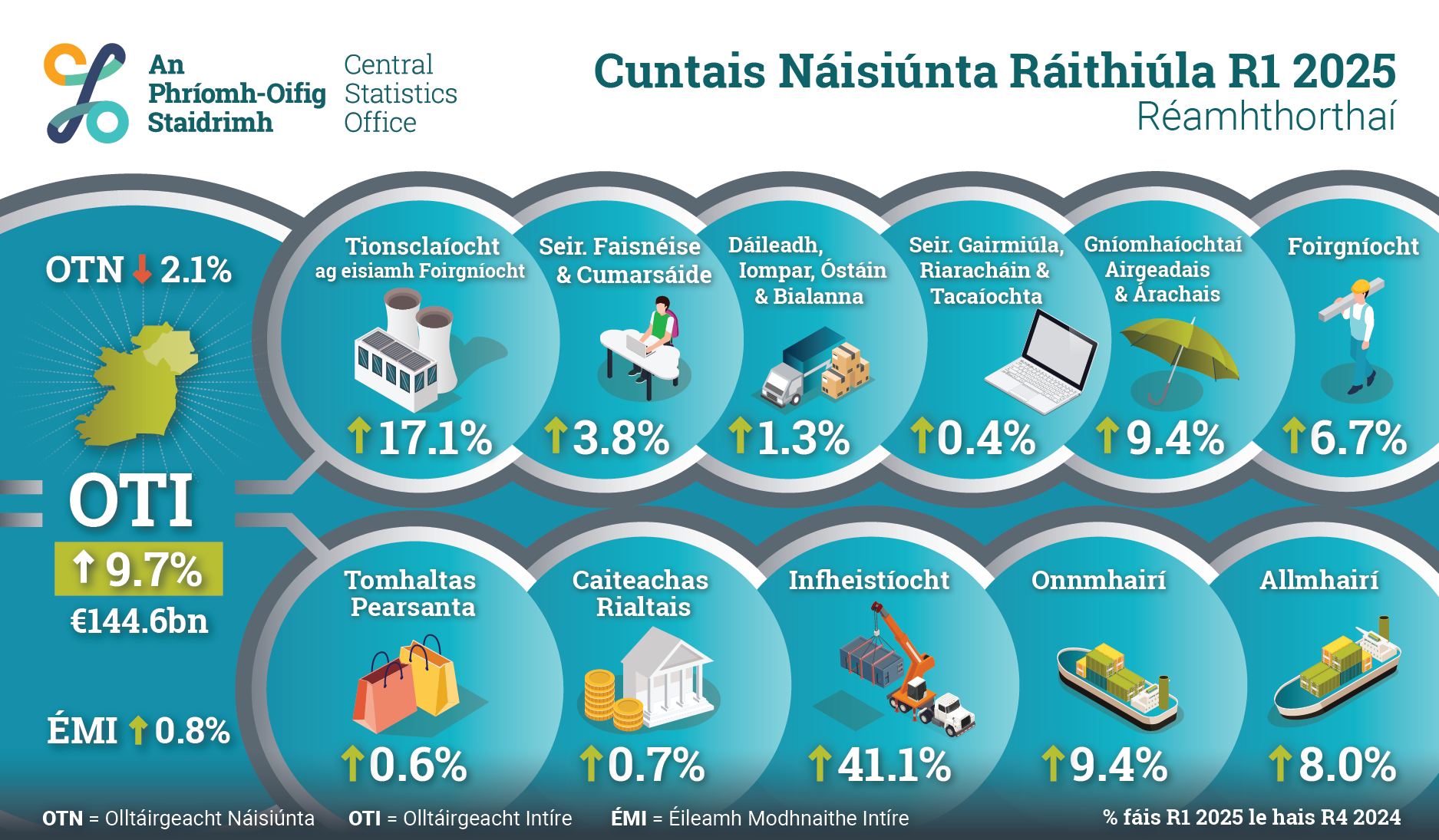 An Phríomh-Oifig Staidrimh
Central Statistics Office

Cuntais Náisiúnta Ráithiúla R1 2025
Réamhthorthaí

OTN ↓ 2.1%

OTI
↑ 9.7%
€144.6bn

ÉMI ↑ 0.8%

Tionsclaíocht ag eisiamh Foirgníocht
↑17.1%

Seir. Faisnéise & Cumarsáide
↑3.8%

Dáileadh, Iompar, Óstáin & Bialanna
↑1.3%

Seir. Gairmiúla, Riaracháin & Tacaíochta
↑0.4%

Gníomhaíochtaí Airgeadais & Árachais
↑9.4%

Foirgníocht
↑6.7%

Tomhaltas Pearsanta
↑0.6%

Caiteachas Rialtais
↑0.7%

Infheistíocht
↑41.1%

Onnmhairí
↑9.4%

Allmhairí
↑8.0%

OTN = Olltáirgeacht Náisiúnta OTI = Olltáirgeacht Intíre ÉMI = Éileamh Modhnaithe Intíre % fáis R1 2025 le hais R4 2024