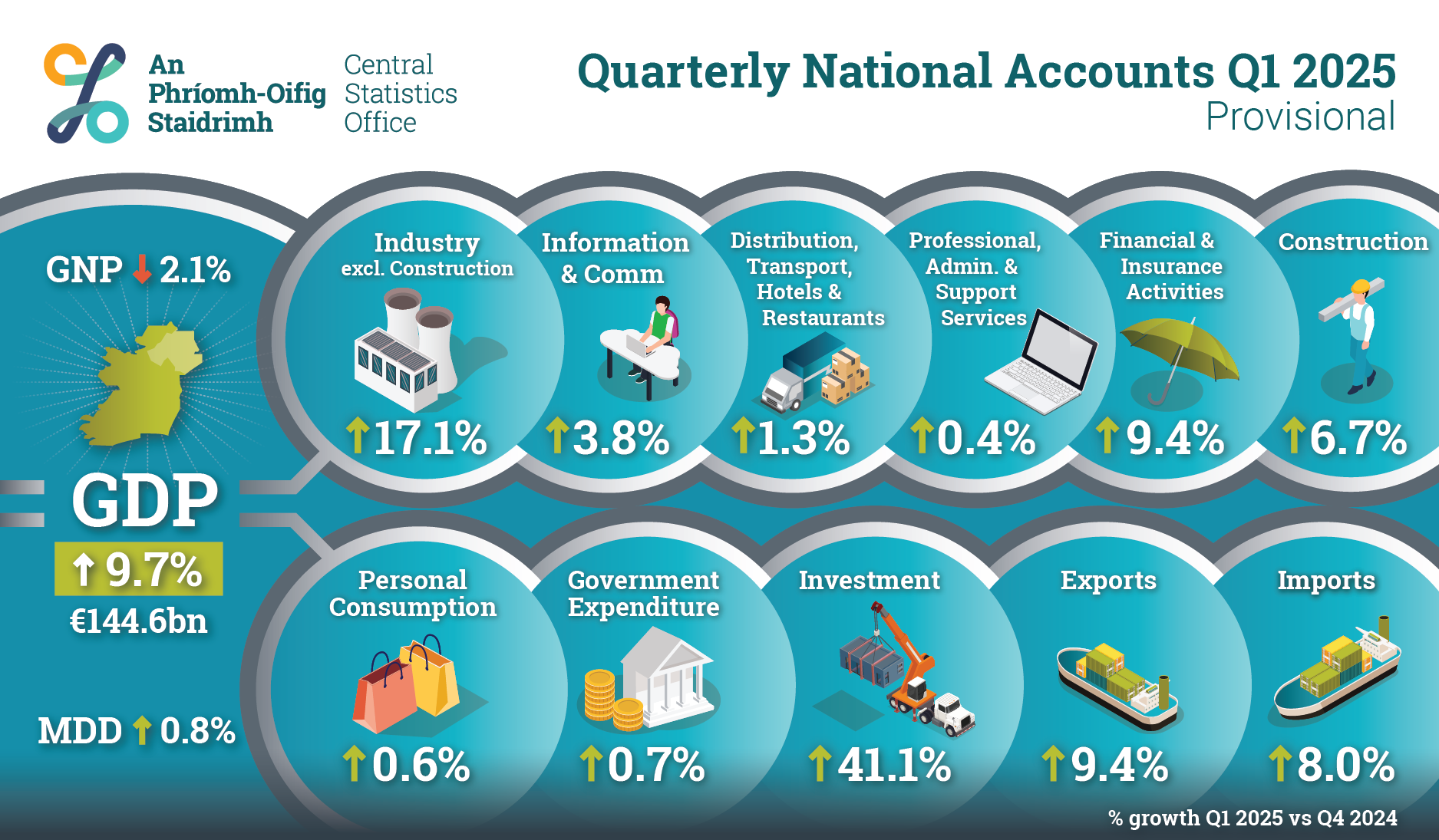 An Phríomh-Oifig Staidrimh

Central Statistics Office

Quarterly National Accounts Q1 2025
Provisional

GNP ↓ 2.1%

GDP
↑ 9.7%
€144.6bn

MDD ↑ 0.8%

Industry excl. Construction
↑17.1%

Information & Comm
↑3.8%

Distribution, Transport, Hotels & Restaurants
↑1.3%

Professional, Admin. & Support Services
↑0.4%

Financial & Insurance Activities
↑9.4%

Construction
↑6.7%

Personal Consumption
↑0.6%

Government Expenditure
↑0.7%

Investment
↑41.1%

Exports
↑9.4%

Imports
↑8.0%

% growth Q1 2025 vs Q4 2024