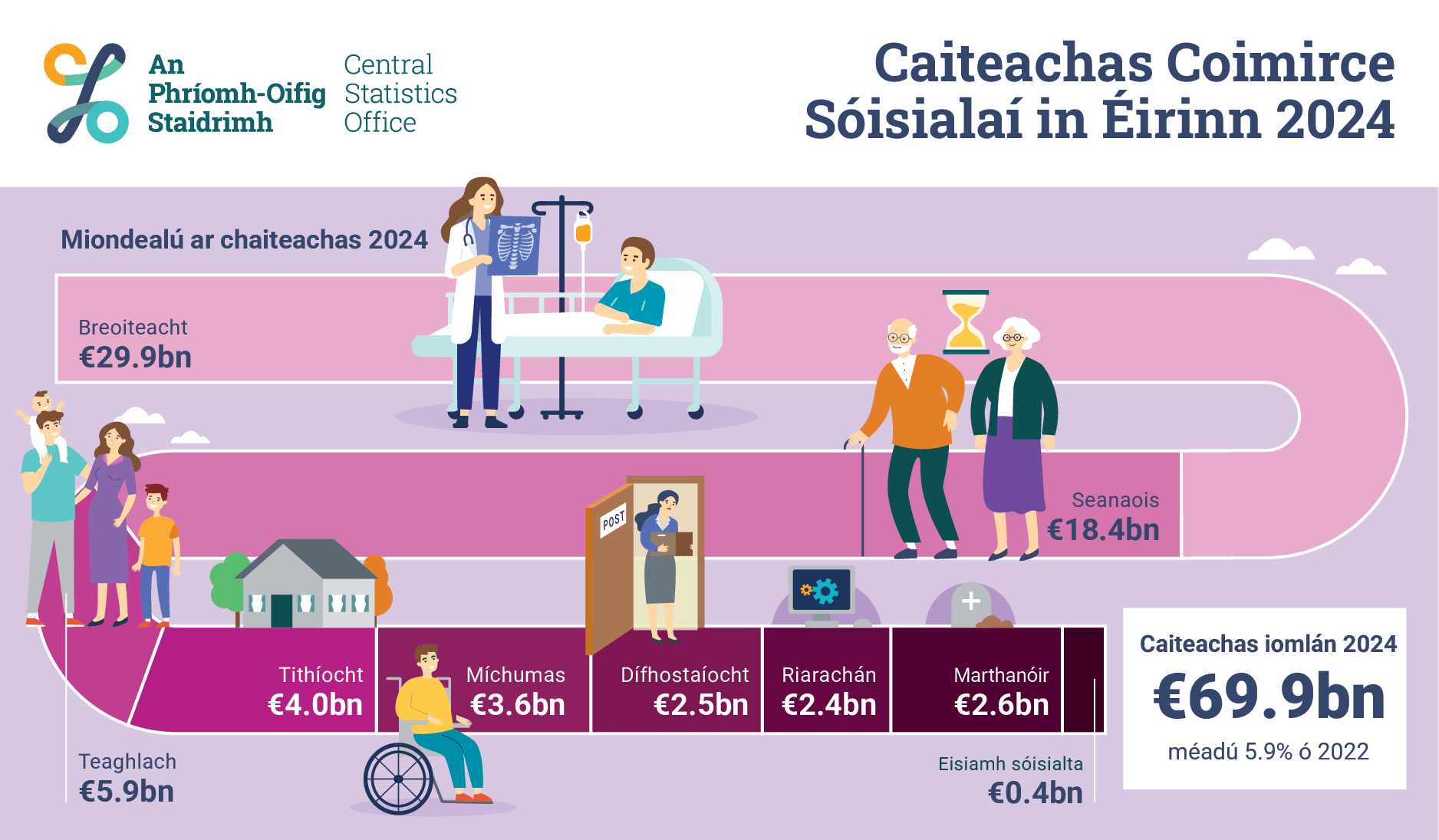 An Phríomh-Oifig Staidrimh

Central Statistics Office

Caiteachas Coimirce Sóisialaí in Éirinn 2024

Miondealú ar chaiteachas 2024

Breoiteacht
€29.9bn

Seanaois
€18.4bn

POST

Tithíocht
€4.0bn

Míchumas
€3.6bn

Dífhostaíocht
€2.5bn

Riarachán
€2.4bn

Marthanóir
€2.6bn

Teaghlach
€5.9bn

Eisiamh sóisialta
€0.4bn

Caiteachas iomlán 2024
€69.9bn
méadú 5.9% ó 2022