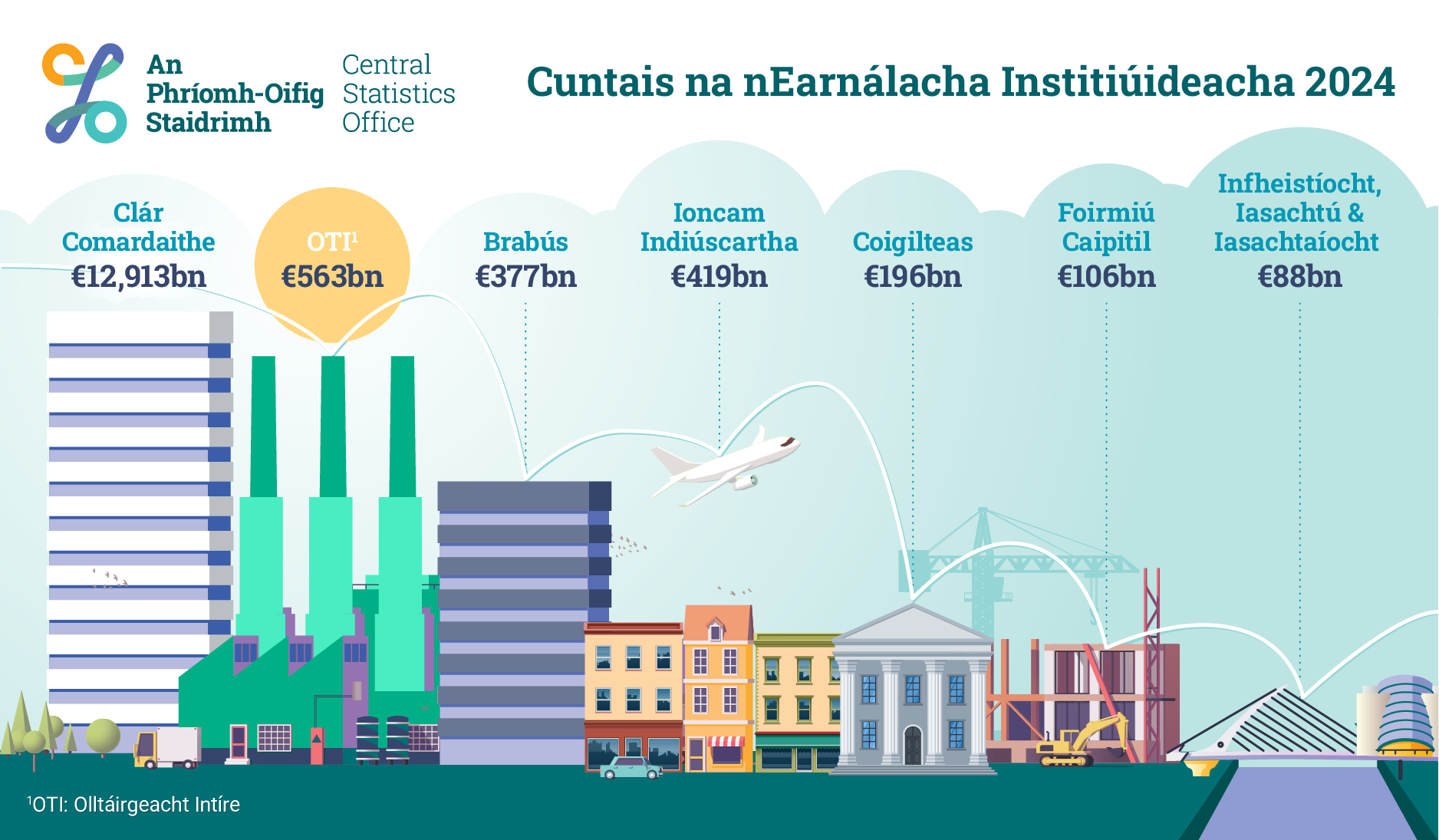 An Phríomh-Oifig Staidrimh

Central Statistics Office

Cuntais na nEarnálacha Institiúideacha 2024

Clár Comardaithe
€12,913bn

OTI$^1$
€563bn

Brabús
€377bn

Ioncam Indiúscartha
€419bn

Coigilteas
€196bn

Foirmiú Caipitil
€106bn

Infheistíocht, Iasachtú & Iasachtaíocht
€88bn

$^1$OTI: Olltáirgeacht Intíre