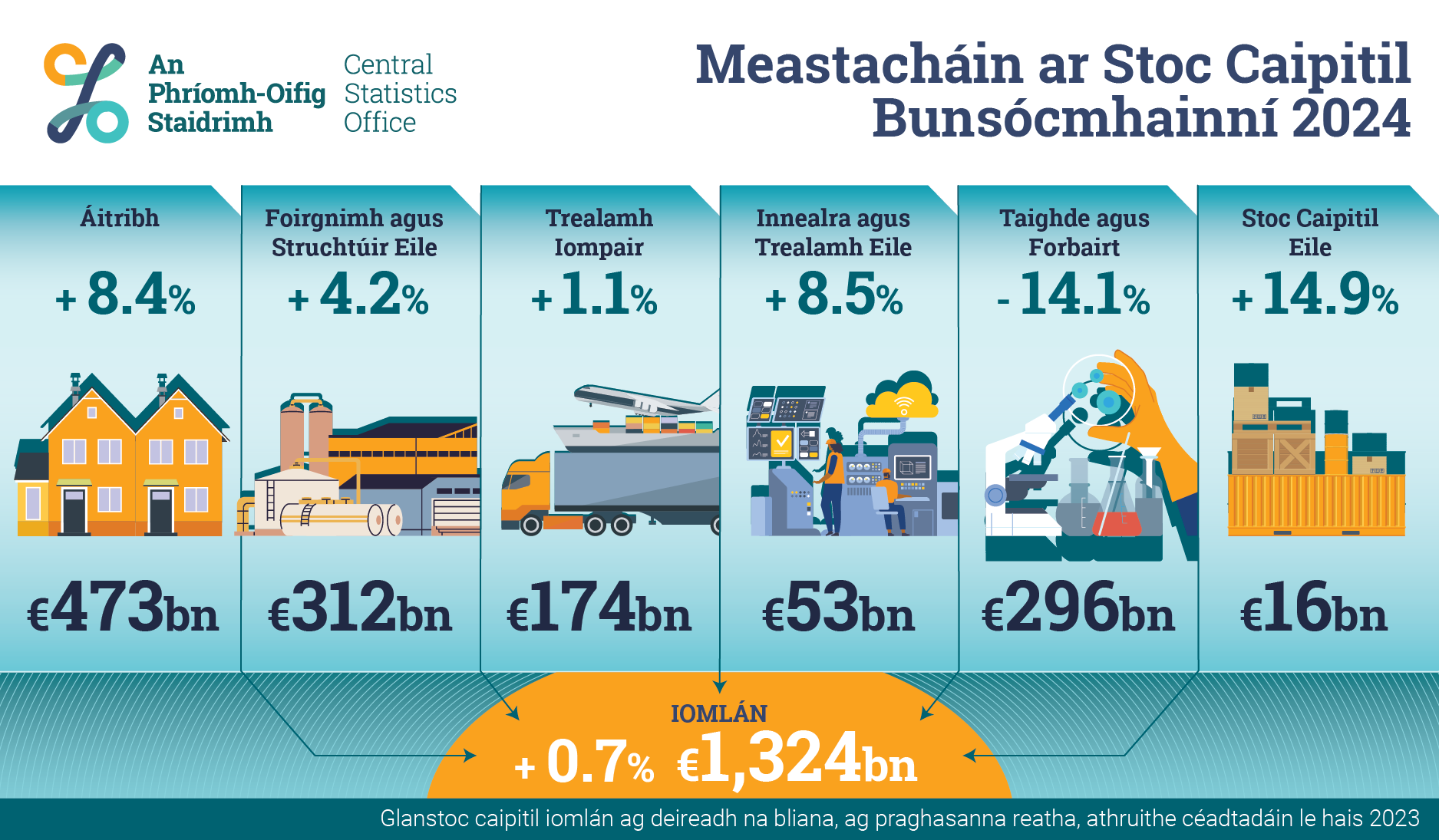 An Phríomh-Oifig Staidrimh

Central Statistics Office

Meastacháin ar Stoc Caipitil Bunsócmhainní 2024

Áitribh
+ 8.4%
€473bn

Foirgnimh agus Struchtúir Eile
+ 4.2%
€312bn

Trealamh Iompair
+ 1.1%
€174bn

Innealra agus Trealamh Eile
+ 8.5%
€53bn

Taighde agus Forbairt
- 14.1%
€296bn

Stoc Caipitil Eile
+ 14.9%
€16bn

IOMLÁN
+ 0.7% €1,324bn

Glanstoc caipitil iomlán ag deireadh na bliana, ag praghasanna reatha, athruithe céadtadáin le hais 2023