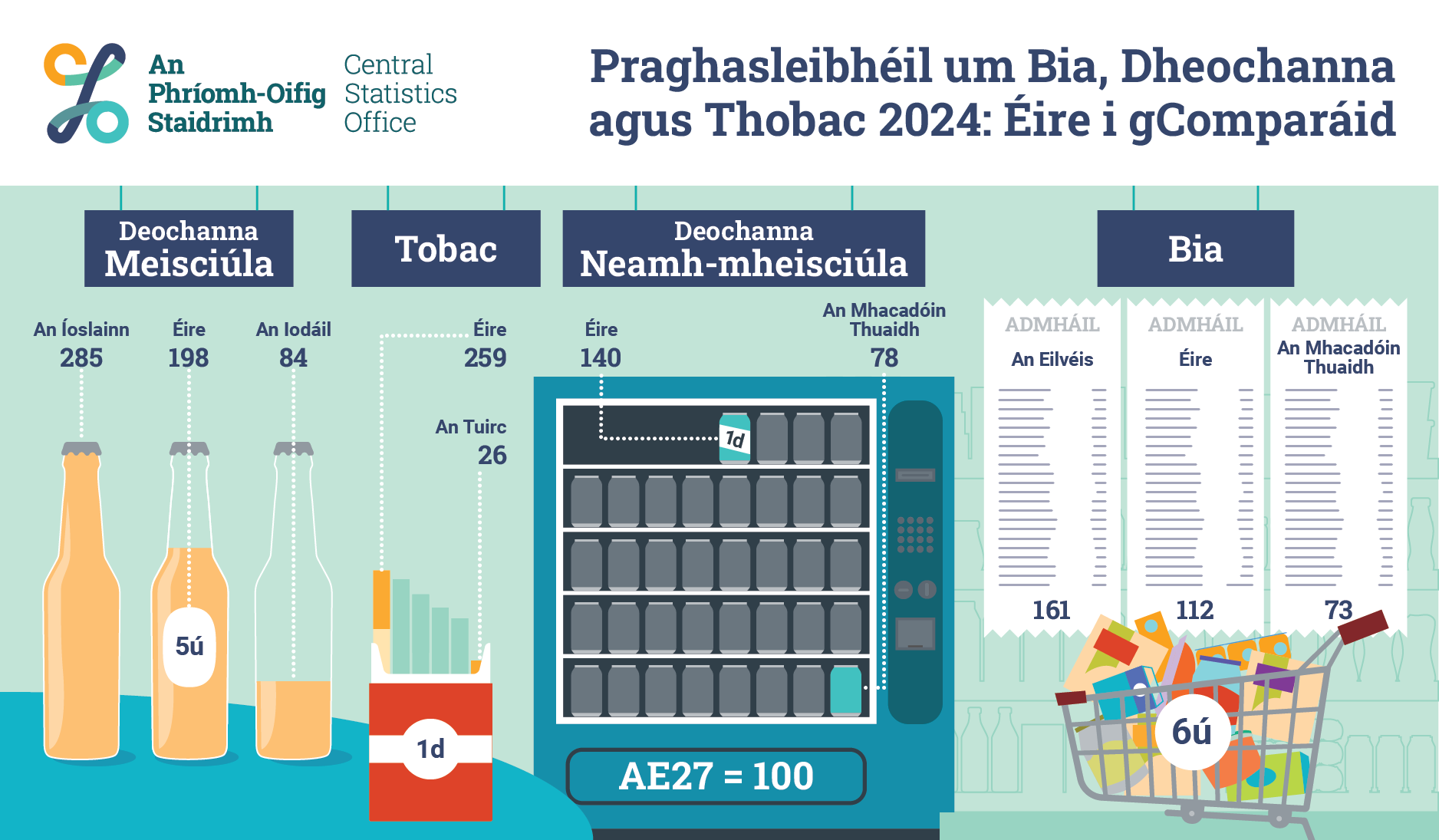 An Phríomh-Oifig Staidrimh

Central Statistics Office

Praghasleibhéil um Bia, Dheochanna agus Thobac 2024: Éire i gComparáid

Deochanna Meisciúla

An Íoslainn
285

Éire
198

An Iodáil
84

5ú

Tobac

Éire
259

An Tuirc
26

1d

Deochanna Neamh-mheisciúla

Éire
140

An Mhacadóin Thuaidh
78

1d

AE27 = 100

Bia

ADMHÁIL
An Eilvéis
161

ADMHÁIL
Éire
112

ADMHÁIL
An Mhacadóin Thuaidh
73

6ú