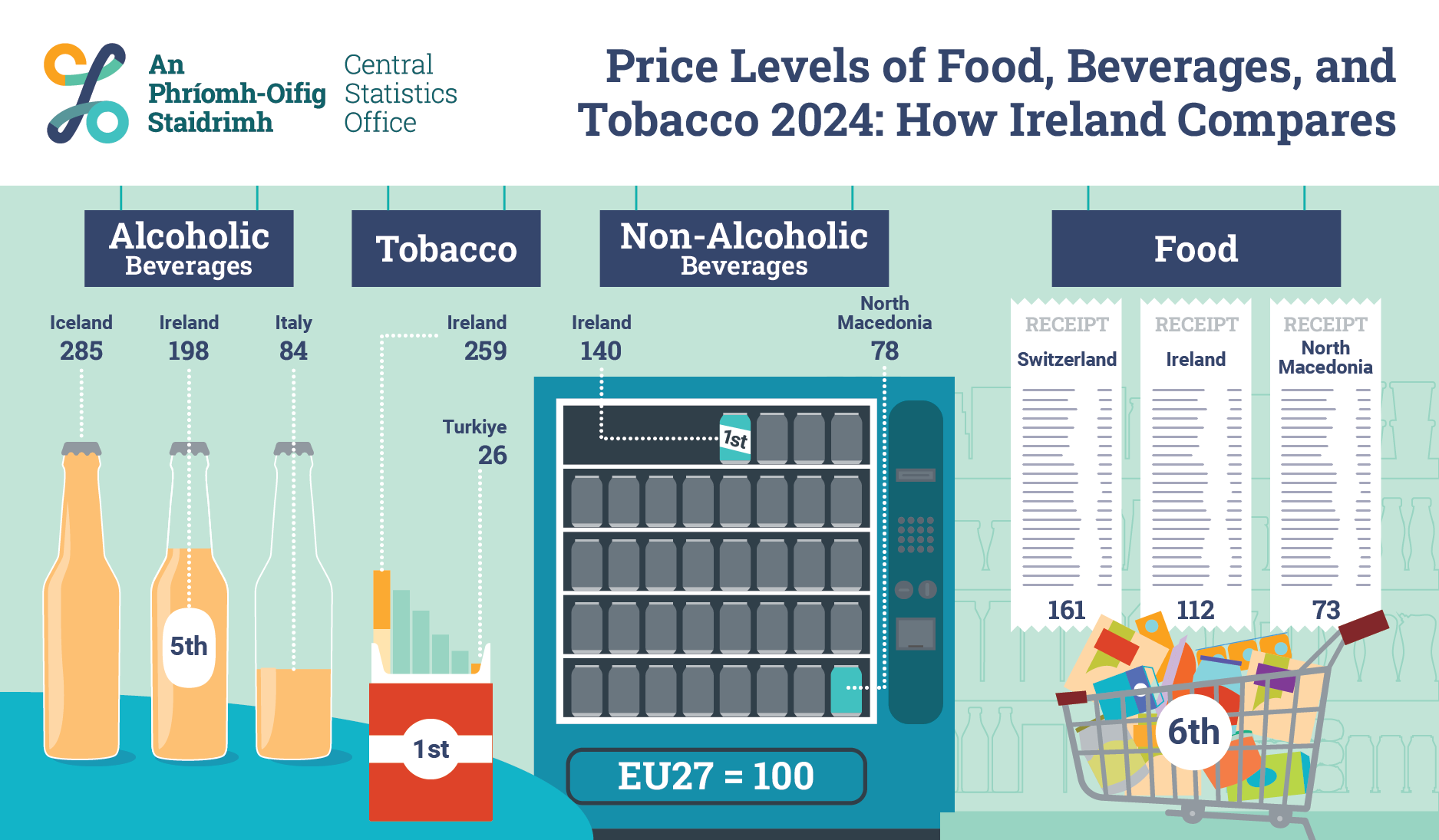 An Phríomh-Oifig Staidrimh

Central Statistics Office

Price Levels of Food, Beverages, and Tobacco 2024: How Ireland Compares

Alcoholic Beverages

Iceland 285

Ireland 198

Italy 84

5th

Tobacco

Ireland 259

Turkiye 26

1st

Non-Alcoholic Beverages

Ireland 140

North Macedonia 78

1st

EU27 = 100

Food

RECEIPT Switzerland 161

RECEIPT Ireland 112

RECEIPT North Macedonia 73

6th